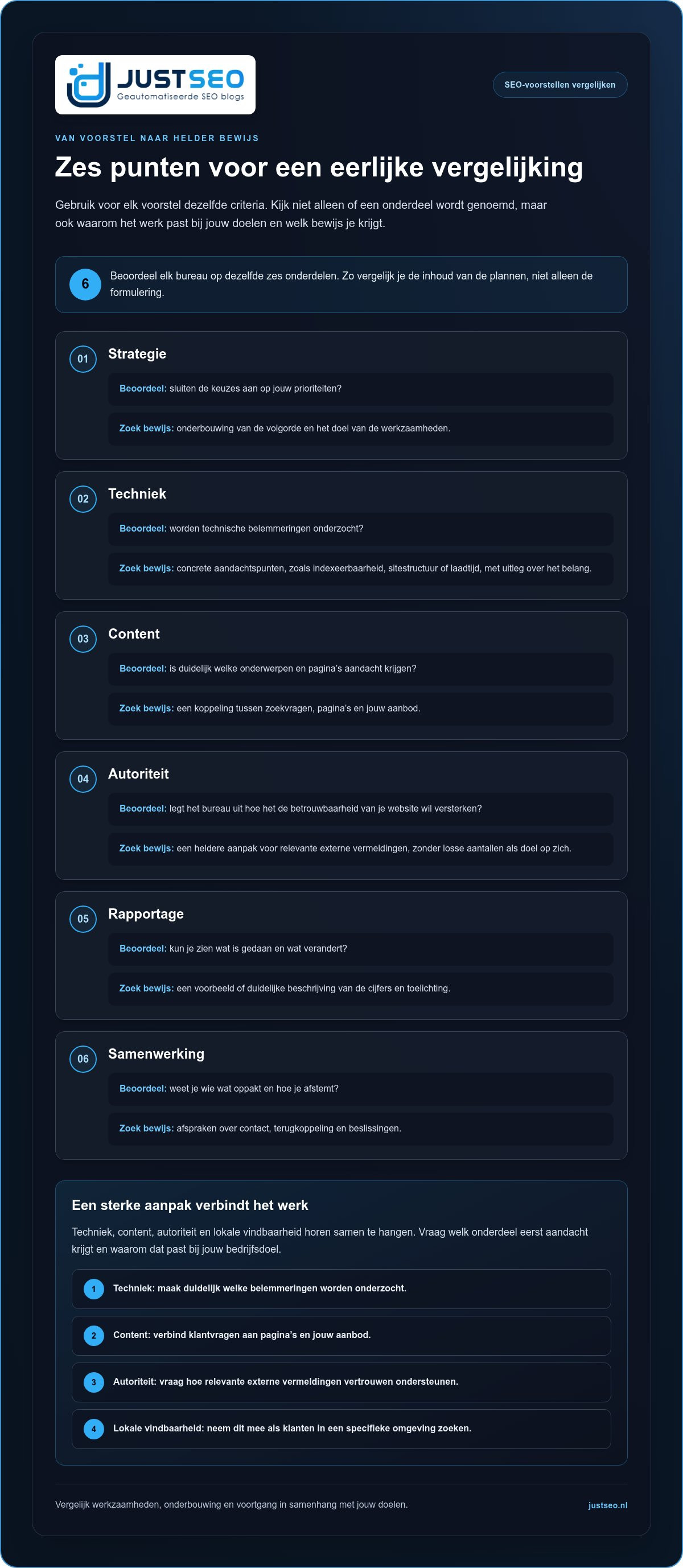 JUSTSEO
Geautomatiseerde SEO blogs

SEO-voorstellen vergelijken

VAN VOORSTEL NAAR HELDER BEWIJS

Zes punten voor een eerlijke vergelijking

Gebruik voor elk voorstel dezelfde criteria. Kijk niet alleen of een onderdeel wordt genoemd, maar ook waarom het werk past bij jouw doelen en welk bewijs je krijgt.

6

Beoordeel elk bureau op dezelfde zes onderdelen. Zo vergelijk je de inhoud van de plannen, niet alleen de formulering.

01
Strategie

Beoordeel: sluiten de keuzes aan op jouw prioriteiten?

Zoek bewijs: onderbouwing van de volgorde en het doel van de werkzaamheden.

02
Techniek

Beoordeel: worden technische belemmeringen onderzocht?

Zoek bewijs: concrete aandachtspunten, zoals indexeerbaarheid, sitestructuur of laadtijd, met uitleg over het belang.

03
Content

Beoordeel: is duidelijk welke onderwerpen en pagina's aandacht krijgen?

Zoek bewijs: een koppeling tussen zoekvragen, pagina's en jouw aanbod.

04
Autoriteit

Beoordeel: legt het bureau uit hoe het de betrouwbaarheid van je website wil versterken?

Zoek bewijs: een heldere aanpak voor relevante externe vermeldingen, zonder losse aantallen als doel op zich.

05
Rapportage

Beoordeel: kun je zien wat is gedaan en wat verandert?

Zoek bewijs: een voorbeeld of duidelijke beschrijving van de cijfers en toelichting.

06
Samenwerking

Beoordeel: weet je wie wat oppakt en hoe je afstemt?

Zoek bewijs: afspraken over contact, terugkoppeling en beslissingen.

Een sterke aanpak verbindt het werk

Techniek, content, autoriteit en lokale vindbaarheid horen samen te hangen. Vraag welk onderdeel eerst aandacht krijgt en waarom dat past bij jouw bedrijfsdoel.

1 Techniek: maak duidelijk welke belemmeringen worden onderzocht.

2 Content: verbind klantvragen aan pagina's en jouw aanbod.

3 Autoriteit: vraag hoe relevante externe vermeldingen vertrouwen ondersteunen.

4 Lokale vindbaarheid: neem dit mee als klanten in een specifieke omgeving zoeken.

Vergelijk werkzaamheden, onderbouwing en voortgang in samenhang met jouw doelen.

justseo.nl