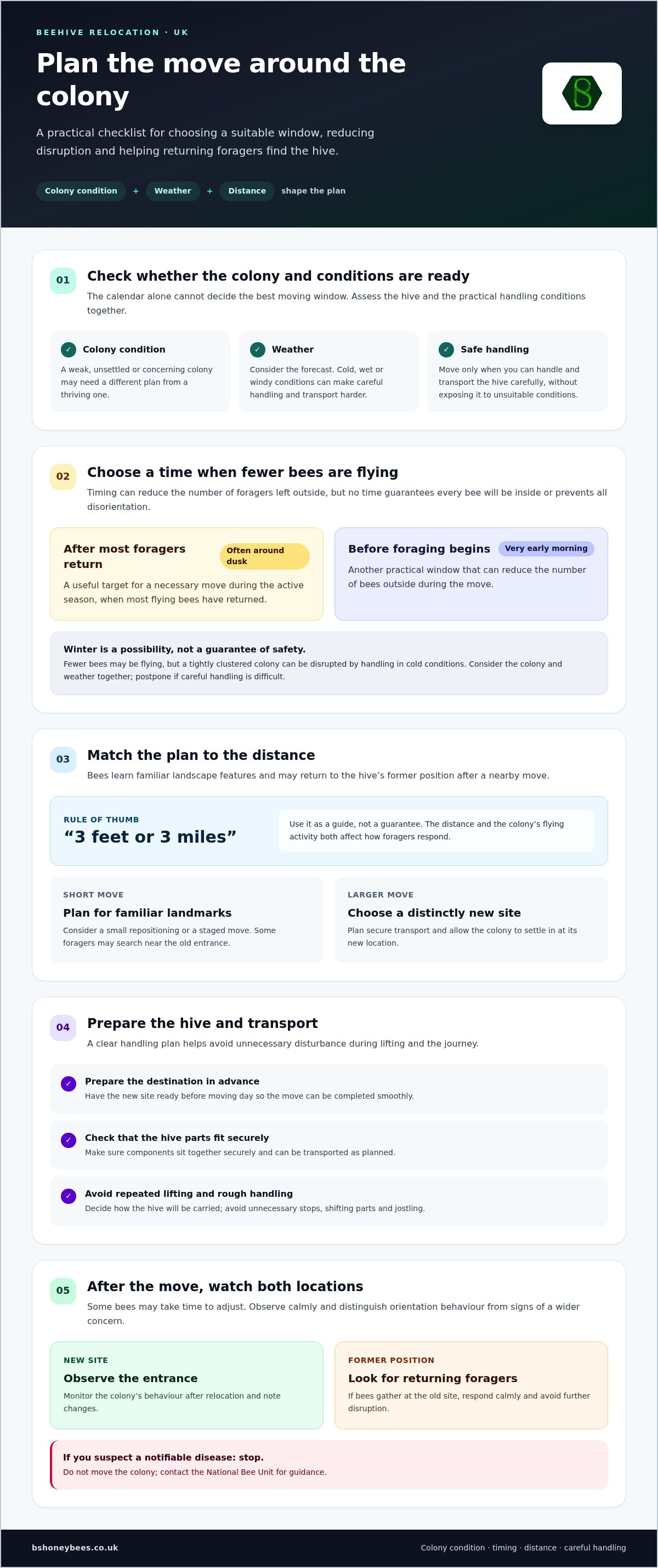 BEEHIVE RELOCATION · UK

Plan the move around the colony

A practical checklist for choosing a suitable window, reducing disruption and helping returning foragers find the hive.

Colony condition + Weather + Distance shape the plan

01

Check whether the colony and conditions are ready

The calendar alone cannot decide the best moving window. Assess the hive and the practical handling conditions together.

✓ Colony condition

A weak, unsettled or concerning colony may need a different plan from a thriving one.

✓ Weather

Consider the forecast. Cold, wet or windy conditions can make careful handling and transport harder.

✓ Safe handling

Move only when you can handle and transport the hive carefully, without exposing it to unsuitable conditions.

02

Choose a time when fewer bees are flying

Timing can reduce the number of foragers left outside, but no time guarantees every bee will be inside or prevents all disorientation.

After most foragers return

Often around dusk

A useful target for a necessary move during the active season, when most flying bees have returned.

Before foraging begins

Very early morning

Another practical window that can reduce the number of bees outside during the move.

Winter is a possibility, not a guarantee of safety.

Fewer bees may be flying, but a tightly clustered colony can be disrupted by handling in cold conditions. Consider the colony and weather together; postpone if careful handling is difficult.

03

Match the plan to the distance

Bees learn familiar landscape features and may return to the hive's former position after a nearby move.

RULE OF THUMB

"3 feet or 3 miles"

Use it as a guide, not a guarantee. The distance and the colony's flying activity both affect how foragers respond.

SHORT MOVE

Plan for familiar landmarks

Consider a small repositioning or a staged move. Some foragers may search near the old entrance.

LARGER MOVE

Choose a distinctly new site

Plan secure transport and allow the colony to settle in at its new location.

04

Prepare the hive and transport

A clear handling plan helps avoid unnecessary disturbance during lifting and the journey.

✓ Prepare the destination in advance
Have the new site ready before moving day so the move can be completed smoothly.

✓ Check that the hive parts fit securely
Make sure components sit together securely and can be transported as planned.

✓ Avoid repeated lifting and rough handling
Decide how the hive will be carried; avoid unnecessary stops, shifting parts and jostling.

05

After the move, watch both locations

Some bees may take time to adjust. Observe calmly and distinguish orientation behaviour from signs of a wider concern.

NEW SITE

Observe the entrance

Monitor the colony's behaviour after relocation and note changes.

FORMER POSITION

Look for returning foragers

If bees gather at the old site, respond calmly and avoid further disruption.

If you suspect a notifiable disease: stop.

Do not move the colony; contact the National Bee Unit for guidance.

bshoneybees.co.uk

Colony condition · timing · distance · careful handling