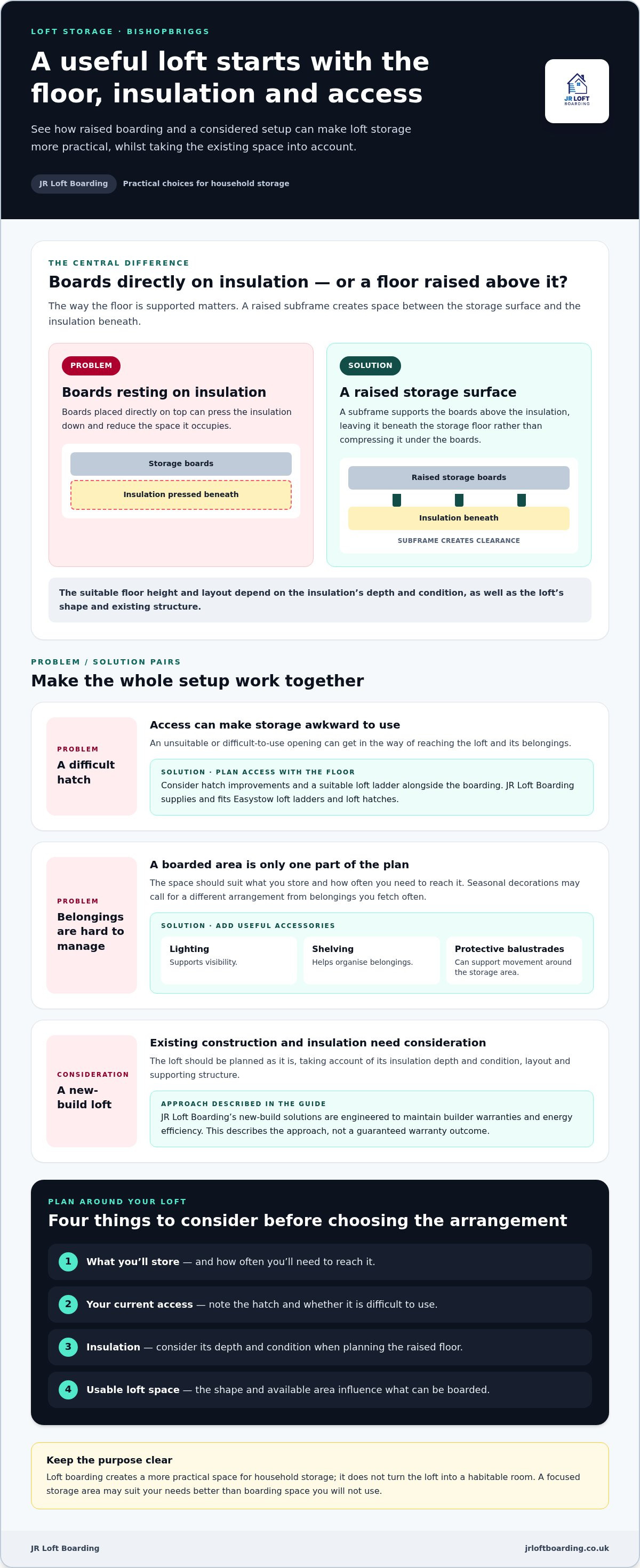 LOFT STORAGE · BISHOPBRIGGS

A useful loft starts with the floor, insulation and access

See how raised boarding and a considered setup can make loft storage more practical, whilst taking the existing space into account.

JR Loft Boarding

Practical choices for household storage

JR LOFT
BOARDING

THE CENTRAL DIFFERENCE

Boards directly on insulation — or a floor raised above it?

The way the floor is supported matters. A raised subframe creates space between the storage surface and the insulation beneath.

PROBLEM

Boards resting on insulation

Boards placed directly on top can press the insulation down and reduce the space it occupies.

Storage boards

Insulation pressed beneath

SOLUTION

A raised storage surface

A subframe supports the boards above the insulation, leaving it beneath the storage floor rather than compressing it under the boards.

Raised storage boards

Insulation beneath

SUBFRAME CREATES CLEARANCE

The suitable floor height and layout depend on the insulation's depth and condition, as well as the loft's shape and existing structure.

PROBLEM / SOLUTION PAIRS

Make the whole setup work together

PROBLEM
A difficult hatch

Access can make storage awkward to use

An unsuitable or difficult-to-use opening can get in the way of reaching the loft and its belongings.

SOLUTION · PLAN ACCESS WITH THE FLOOR
Consider hatch improvements and a suitable loft ladder alongside the boarding. JR Loft Boarding supplies and fits Easystow loft ladders and loft hatches.

PROBLEM
Belongings are hard to manage

A boarded area is only one part of the plan

The space should suit what you store and how often you need to reach it. Seasonal decorations may call for a different arrangement from belongings you fetch often.

SOLUTION · ADD USEFUL ACCESSORIES

Lighting
Supports visibility.

Shelving
Helps organise belongings.

Protective balustrades
Can support movement around the storage area.

CONSIDERATION
A new-build loft

Existing construction and insulation need consideration

The loft should be planned as it is, taking account of its insulation depth and condition, layout and supporting structure.

APPROACH DESCRIBED IN THE GUIDE
JR Loft Boarding's new-build solutions are engineered to maintain builder warranties and energy efficiency. This describes the approach, not a guaranteed warranty outcome.

PLAN AROUND YOUR LOFT

Four things to consider before choosing the arrangement

1 What you'll store — and how often you'll need to reach it.

2 Your current access — note the hatch and whether it is difficult to use.

3 Insulation — consider its depth and condition when planning the raised floor.

4 Usable loft space — the shape and available area influence what can be boarded.

Keep the purpose clear

Loft boarding creates a more practical space for household storage; it does not turn the loft into a habitable room. A focused storage area may suit your needs better than boarding space you will not use.

JR Loft Boarding

jrloftboarding.co.uk