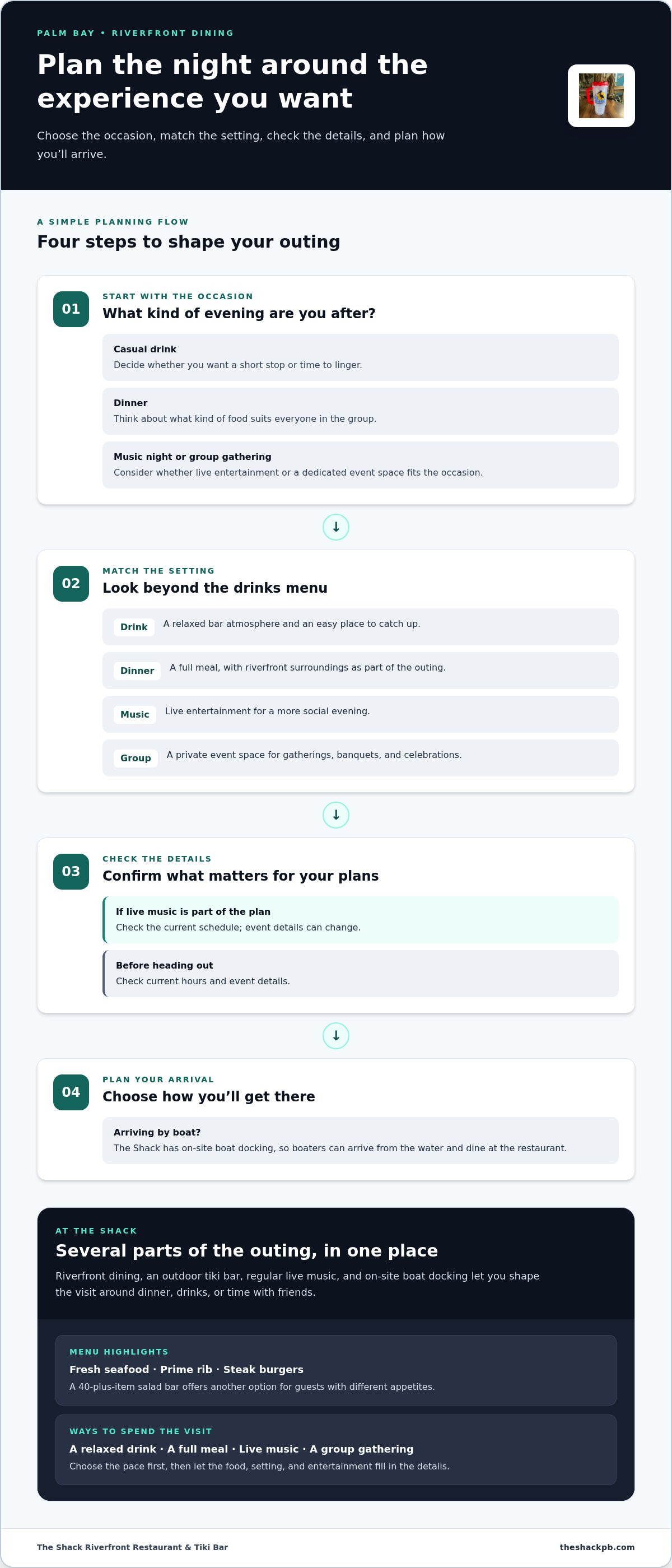 PALM BAY • RIVERFRONT DINING

Plan the night around the experience you want

Choose the occasion, match the setting, check the details, and plan how you'll arrive.

A SIMPLE PLANNING FLOW

Four steps to shape your outing

01

START WITH THE OCCASION

What kind of evening are you after?

Casual drink
Decide whether you want a short stop or time to linger.

Dinner
Think about what kind of food suits everyone in the group.

Music night or group gathering
Consider whether live entertainment or a dedicated event space fits the occasion.

↓

02

MATCH THE SETTING

Look beyond the drinks menu

Drink A relaxed bar atmosphere and an easy place to catch up.

Dinner A full meal, with riverfront surroundings as part of the outing.

Music Live entertainment for a more social evening.

Group A private event space for gatherings, banquets, and celebrations.

↓

03

CHECK THE DETAILS

Confirm what matters for your plans

If live music is part of the plan
Check the current schedule; event details can change.

Before heading out
Check current hours and event details.

↓

04

PLAN YOUR ARRIVAL

Choose how you'll get there

Arriving by boat?
The Shack has on-site boat docking, so boaters can arrive from the water and dine at the restaurant.

AT THE SHACK

Several parts of the outing, in one place

Riverfront dining, an outdoor tiki bar, regular live music, and on-site boat docking let you shape the visit around dinner, drinks, or time with friends.

MENU HIGHLIGHTS

Fresh seafood · Prime rib · Steak burgers

A 40-plus-item salad bar offers another option for guests with different appetites.

WAYS TO SPEND THE VISIT

A relaxed drink · A full meal · Live music · A group gathering

Choose the pace first, then let the food, setting, and entertainment fill in the details.

The Shack Riverfront Restaurant & Tiki Bar

theshackpb.com