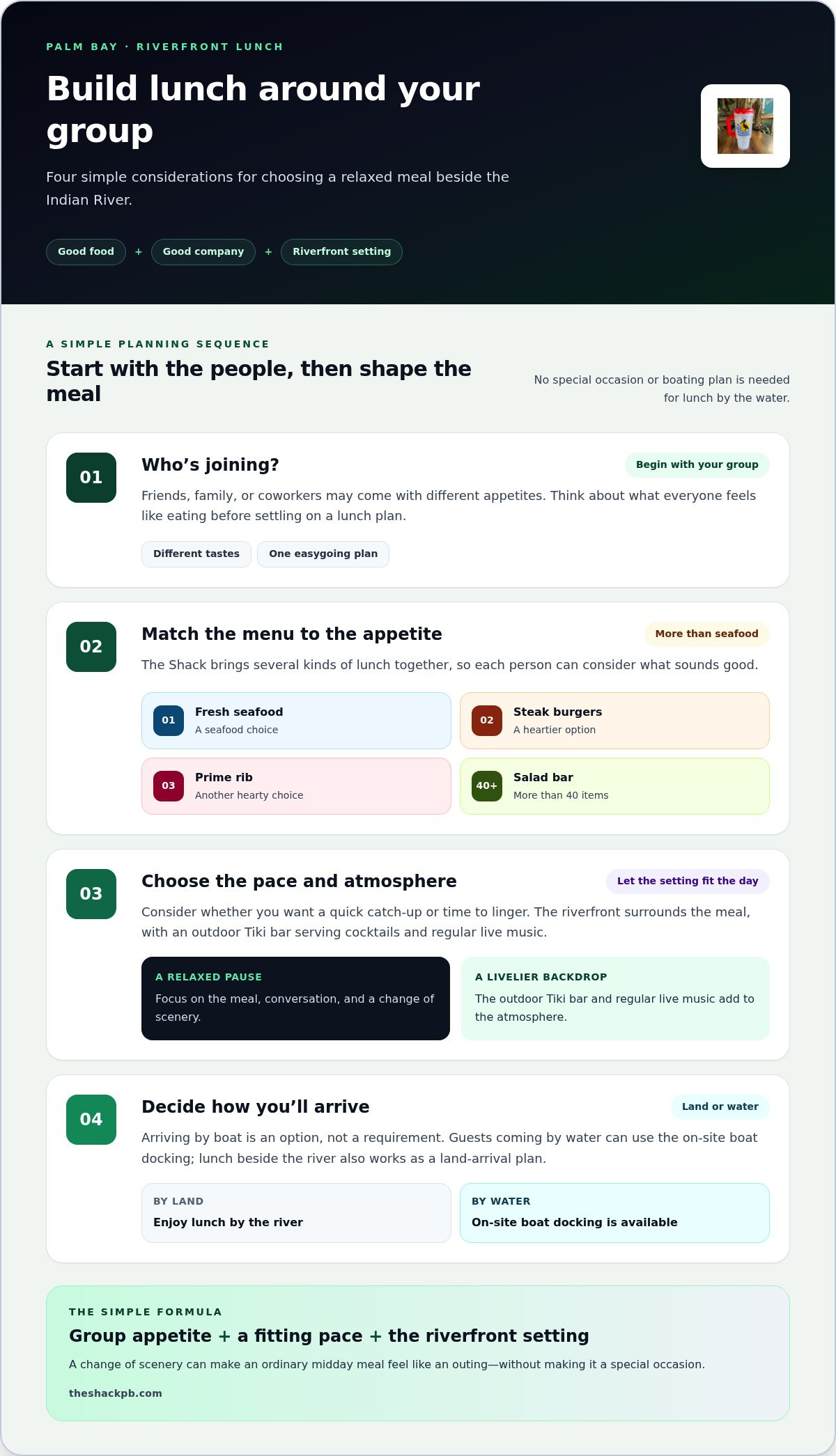 PALM BAY · RIVERFRONT LUNCH

Build lunch around your group

Four simple considerations for choosing a relaxed meal beside the Indian River.

Good food + Good company + Riverfront setting

A SIMPLE PLANNING SEQUENCE

Start with the people, then shape the meal

No special occasion or boating plan is needed for lunch by the water.

01

Who's joining?

Begin with your group

Friends, family, or coworkers may come with different appetites. Think about what everyone feels like eating before settling on a lunch plan.

Different tastes

One easygoing plan

02

Match the menu to the appetite

More than seafood

The Shack brings several kinds of lunch together, so each person can consider what sounds good.

01 Fresh seafood
A seafood choice

02 Steak burgers
A heartier option

03 Prime rib
Another hearty choice

40+ Salad bar
More than 40 items

03

Choose the pace and atmosphere

Let the setting fit the day

Consider whether you want a quick catch-up or time to linger. The riverfront surrounds the meal, with an outdoor Tiki bar serving cocktails and regular live music.

A RELAXED PAUSE
Focus on the meal, conversation, and a change of scenery.

A LIVELIER BACKDROP
The outdoor Tiki bar and regular live music add to the atmosphere.

04

Decide how you'll arrive

Land or water

Arriving by boat is an option, not a requirement. Guests coming by water can use the on-site boat docking; lunch beside the river also works as a land-arrival plan.

BY LAND
Enjoy lunch by the river

BY WATER
On-site boat docking is available

THE SIMPLE FORMULA

Group appetite + a fitting pace + the riverfront setting

A change of scenery can make an ordinary midday meal feel like an outing—without making it a special occasion.

theshackpb.com