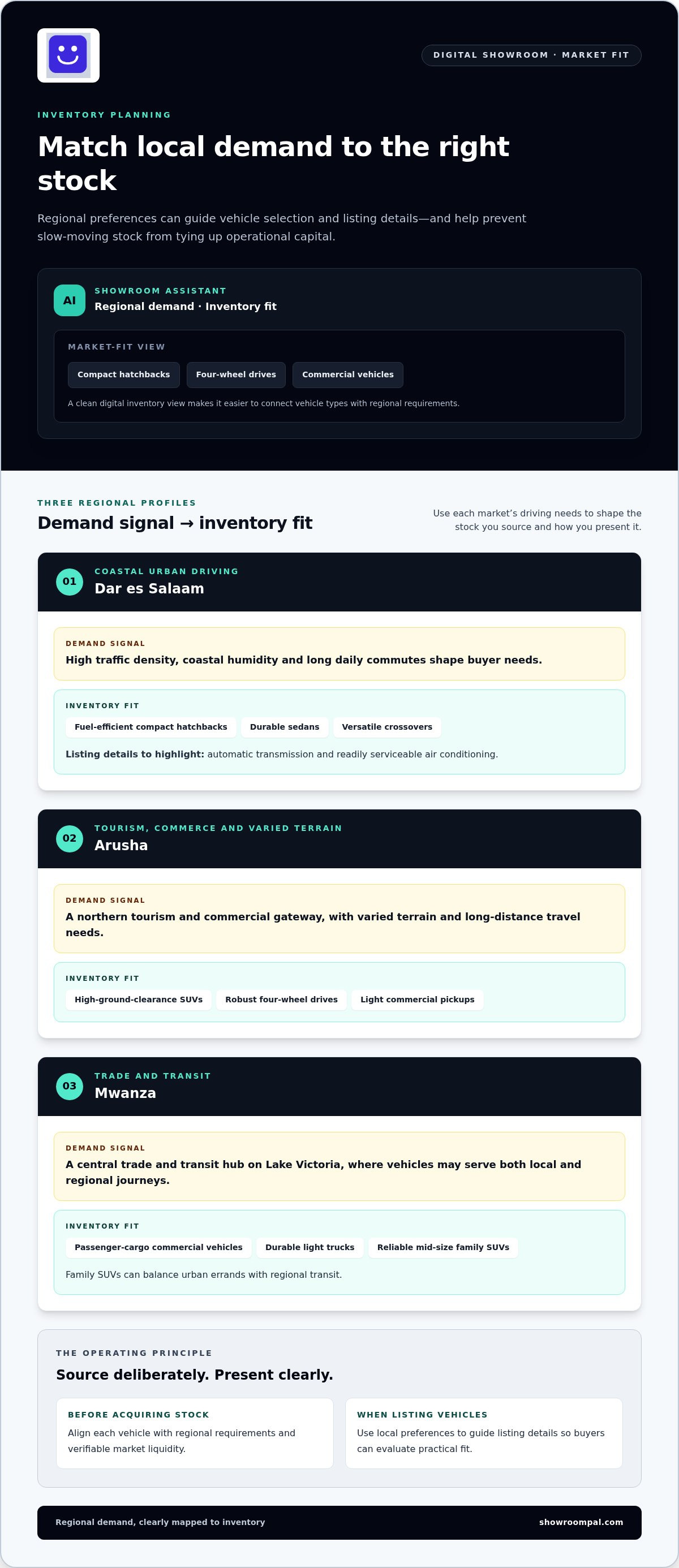 DIGITAL SHOWROOM · MARKET FIT

INVENTORY PLANNING

Match local demand to the right stock

Regional preferences can guide vehicle selection and listing details—and help prevent slow-moving stock from tying up operational capital.

AI

SHOWROOM ASSISTANT

Regional demand · Inventory fit

MARKET-FIT VIEW

Compact hatchbacks

Four-wheel drives

Commercial vehicles

A clean digital inventory view makes it easier to connect vehicle types with regional requirements.

THREE REGIONAL PROFILES

Demand signal → inventory fit

Use each market's driving needs to shape the stock you source and how you present it.

01

COASTAL URBAN DRIVING

Dar es Salaam

DEMAND SIGNAL

High traffic density, coastal humidity and long daily commutes shape buyer needs.

INVENTORY FIT

Fuel-efficient compact hatchbacks

Durable sedans

Versatile crossovers

Listing details to highlight: automatic transmission and readily serviceable air conditioning.

02

TOURISM, COMMERCE AND VARIED TERRAIN

Arusha

DEMAND SIGNAL

A northern tourism and commercial gateway, with varied terrain and long-distance travel needs.

INVENTORY FIT

High-ground-clearance SUVs

Robust four-wheel drives

Light commercial pickups

03

TRADE AND TRANSIT

Mwanza

DEMAND SIGNAL

A central trade and transit hub on Lake Victoria, where vehicles may serve both local and regional journeys.

INVENTORY FIT

Passenger-cargo commercial vehicles

Durable light trucks

Reliable mid-size family SUVs

Family SUVs can balance urban errands with regional transit.

THE OPERATING PRINCIPLE

Source deliberately. Present clearly.

BEFORE ACQUIRING STOCK

Align each vehicle with regional requirements and verifiable market liquidity.

WHEN LISTING VEHICLES

Use local preferences to guide listing details so buyers can evaluate practical fit.

Regional demand, clearly mapped to inventory

showroompal.com