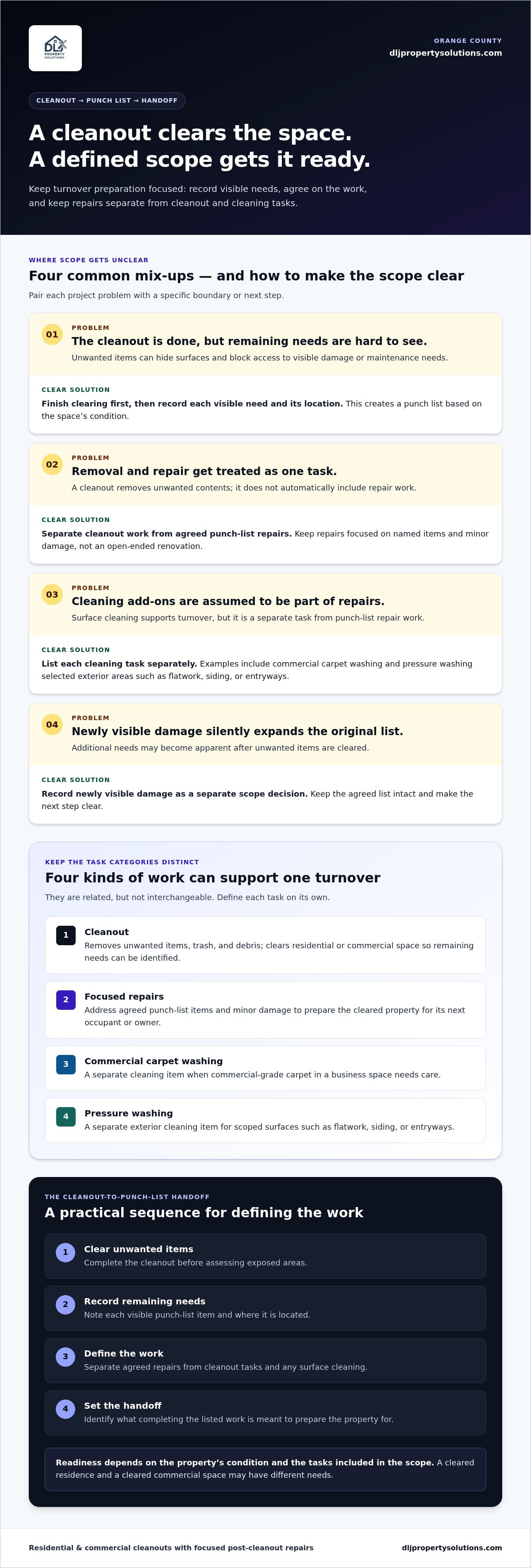 DLJ
PROPERTY SOLUTIONS

ORANGE COUNTY
dljpropertysolutions.com

CLEANOUT → PUNCH LIST → HANDOFF

A cleanout clears the space.
A defined scope gets it ready.

Keep turnover preparation focused: record visible needs, agree on the work, and keep repairs separate from cleanout and cleaning tasks.

WHERE SCOPE GETS UNCLEAR

Four common mix-ups — and how to make the scope clear

Pair each project problem with a specific boundary or next step.

01
PROBLEM
The cleanout is done, but remaining needs are hard to see.
Unwanted items can hide surfaces and block access to visible damage or maintenance needs.

CLEAR SOLUTION
Finish clearing first, then record each visible need and its location. This creates a punch list based on the space's condition.

02
PROBLEM
Removal and repair get treated as one task.
A cleanout removes unwanted contents; it does not automatically include repair work.

CLEAR SOLUTION
Separate cleanout work from agreed punch-list repairs. Keep repairs focused on named items and minor damage, not an open-ended renovation.

03
PROBLEM
Cleaning add-ons are assumed to be part of repairs.
Surface cleaning supports turnover, but it is a separate task from punch-list repair work.

CLEAR SOLUTION
List each cleaning task separately. Examples include commercial carpet washing and pressure washing selected exterior areas such as flatwork, siding, or entryways.

04
PROBLEM
Newly visible damage silently expands the original list.
Additional needs may become apparent after unwanted items are cleared.

CLEAR SOLUTION
Record newly visible damage as a separate scope decision. Keep the agreed list intact and make the next step clear.

KEEP THE TASK CATEGORIES DISTINCT

Four kinds of work can support one turnover

They are related, but not interchangeable. Define each task on its own.

1
Cleanout
Removes unwanted items, trash, and debris; clears residential or commercial space so remaining needs can be identified.

2
Focused repairs
Address agreed punch-list items and minor damage to prepare the cleared property for its next occupant or owner.

3
Commercial carpet washing
A separate cleaning item when commercial-grade carpet in a business space needs care.

4
Pressure washing
A separate exterior cleaning item for scoped surfaces such as flatwork, siding, or entryways.

THE CLEANOUT-TO-PUNCH-LIST HANDOFF

A practical sequence for defining the work

1
Clear unwanted items
Complete the cleanout before assessing exposed areas.

2
Record remaining needs
Note each visible punch-list item and where it is located.

3
Define the work
Separate agreed repairs from cleanout tasks and any surface cleaning.

4
Set the handoff
Identify what completing the listed work is meant to prepare the property for.

Readiness depends on the property's condition and the tasks included in the scope. A cleared residence and a cleared commercial space may have different needs.

Residential & commercial cleanouts with focused post-cleanout repairs
dljpropertysolutions.com