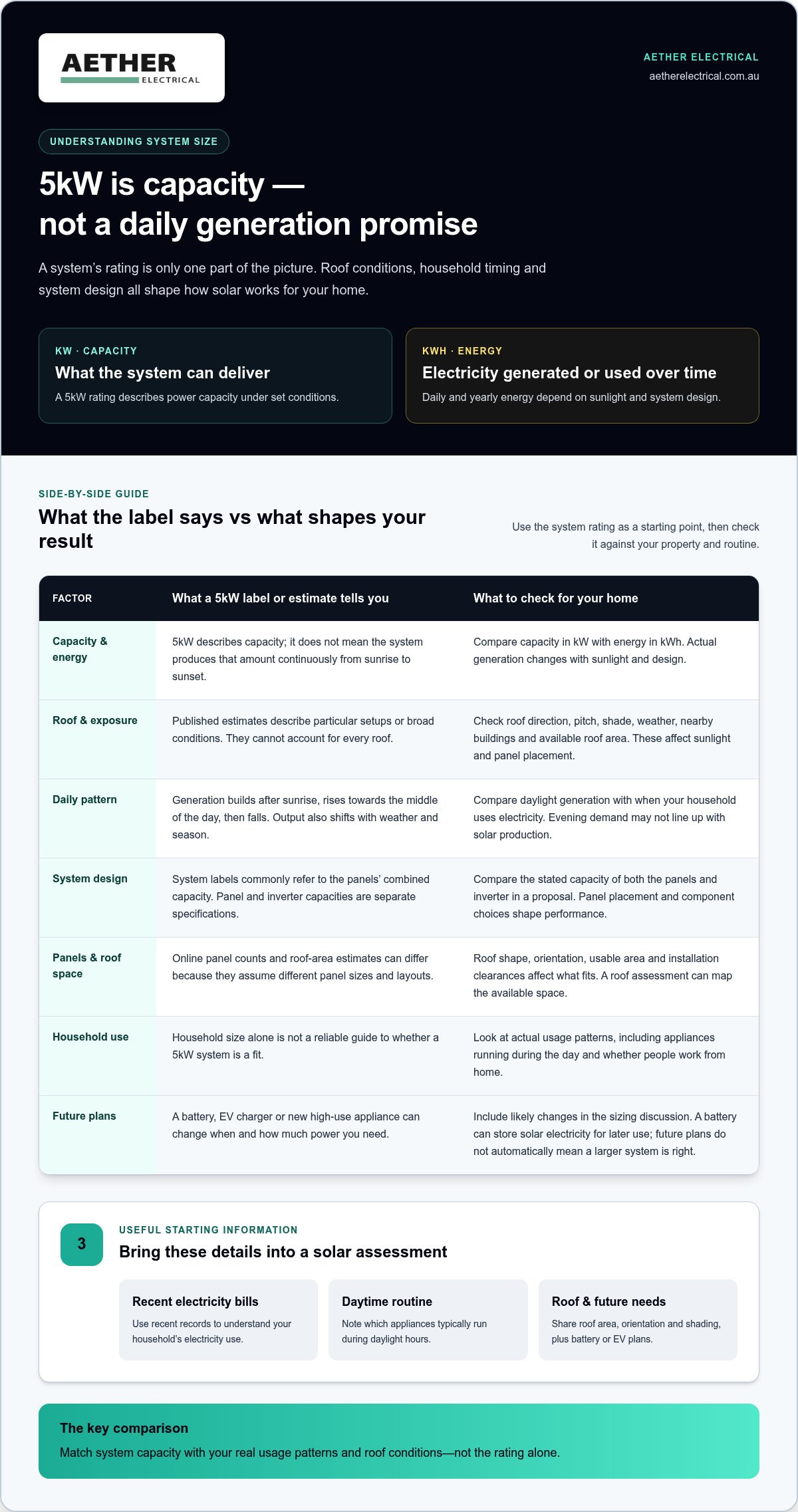 AETHER
ELECTRICAL

AETHER ELECTRICAL
aetherelectrical.com.au

UNDERSTANDING SYSTEM SIZE

5kW is capacity —
not a daily generation promise

A system's rating is only one part of the picture. Roof conditions, household timing and system design all shape how solar works for your home.

KW · CAPACITY
What the system can deliver
A 5kW rating describes power capacity under set conditions.

KWH · ENERGY
Electricity generated or used over time
Daily and yearly energy depend on sunlight and system design.

SIDE-BY-SIDE GUIDE
What the label says vs what shapes your result

Use the system rating as a starting point, then check it against your property and routine.

| FACTOR | What a 5kW label or estimate tells you | What to check for your home |
|---|---|---|
| Capacity & energy | 5kW describes capacity; it does not mean the system produces that amount continuously from sunrise to sunset. | Compare capacity in kW with energy in kWh. Actual generation changes with sunlight and design. |
| Roof & exposure | Published estimates describe particular setups or broad conditions. They cannot account for every roof. | Check roof direction, pitch, shade, weather, nearby buildings and available roof area. These affect sunlight and panel placement. |
| Daily pattern | Generation builds after sunrise, rises towards the middle of the day, then falls. Output also shifts with weather and season. | Compare daylight generation with when your household uses electricity. Evening demand may not line up with solar production. |
| System design | System labels commonly refer to the panels' combined capacity. Panel and inverter capacities are separate specifications. | Compare the stated capacity of both the panels and inverter in a proposal. Panel placement and component choices shape performance. |
| Panels & roof space | Online panel counts and roof-area estimates can differ because they assume different panel sizes and layouts. | Roof shape, orientation, usable area and installation clearances affect what fits. A roof assessment can map the available space. |
| Household use | Household size alone is not a reliable guide to whether a 5kW system is a fit. | Look at actual usage patterns, including appliances running during the day and whether people work from home. |
| Future plans | A battery, EV charger or new high-use appliance can change when and how much power you need. | Include likely changes in the sizing discussion. A battery can store solar electricity for later use; future plans do not automatically mean a larger system is right. |

3
USEFUL STARTING INFORMATION
Bring these details into a solar assessment

Recent electricity bills
Use recent records to understand your household's electricity use.

Daytime routine
Note which appliances typically run during daylight hours.

Roof & future needs
Share roof area, orientation and shading, plus battery or EV plans.

The key comparison
Match system capacity with your real usage patterns and roof conditions—not the rating alone.