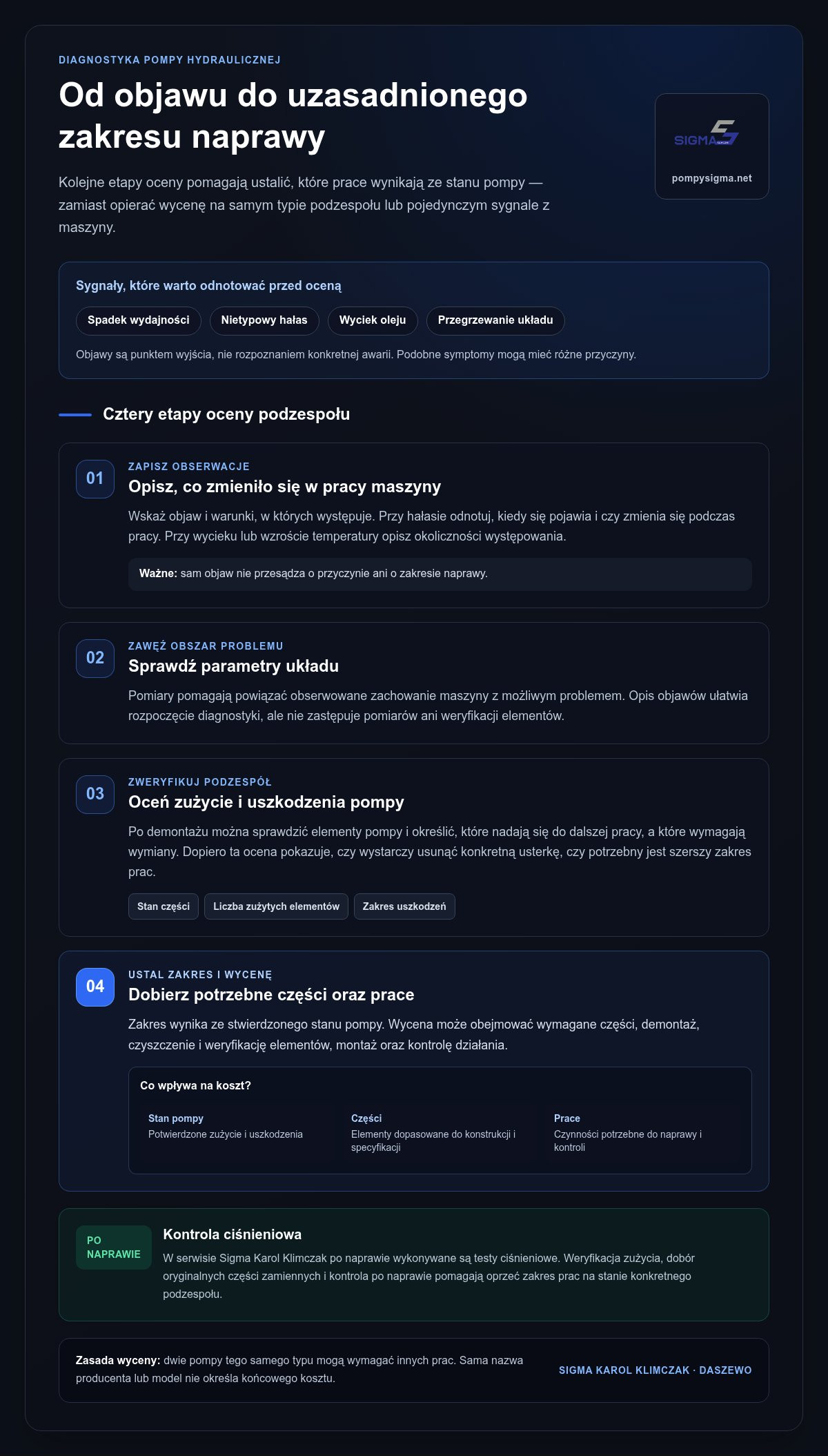 DIAGNOSTYKA POMPY HYDRAULICZNEJ

Od objawu do uzasadnionego zakresu naprawy

Kolejne etapy oceny pomagają ustalić, które prace wynikają ze stanu pompy — zamiast opierać wycenę na samym typie podzespołu lub pojedynczym sygnale z maszyny.

SIGMA

pompysigma.net

Sygnały, które warto odnotować przed oceną

Spadek wydajności

Nietypowy hałas

Wyciek oleju

Przegrzewanie układu

Objawy są punktem wyjścia, nie rozpoznaniem konkretnej awarii. Podobne symptomy mogą mieć różne przyczyny.

Cztery etapy oceny podzespołu

01

ZAPISZ OBSERWACJE

Opisz, co zmieniło się w pracy maszyny

Wskaż objaw i warunki, w których występuje. Przy hałasie odnotuj, kiedy się pojawia i czy zmienia się podczas pracy. Przy wycieku lub wzroście temperatury opisz okoliczności występowania.

Ważne: sam objaw nie przesądza o przyczynie ani o zakresie naprawy.

02

ZAWĘŹ OBSZAR PROBLEMU

Sprawdź parametry układu

Pomiary pomagają powiązać obserwowane zachowanie maszyny z możliwym problemem. Opis objawów ułatwia rozpoczęcie diagnostyki, ale nie zastępuje pomiarów ani weryfikacji elementów.

03

ZWERYFIKUJ PODZESPÓŁ

Oceń zużycie i uszkodzenia pompy

Po demontażu można sprawdzić elementy pompy i określić, które nadają się do dalszej pracy, a które wymagają wymiany. Dopiero ta ocena pokazuje, czy wystarczy usunąć konkretną usterkę, czy potrzebny jest szerszy zakres prac.

Stan części

Liczba zużytych elementów

Zakres uszkodzeń

04

USTAL ZAKRES I WYCENĘ

Dobierz potrzebne części oraz prace

Zakres wynika ze stwierdzonego stanu pompy. Wycena może obejmować wymagane części, demontaż, czyszczenie i weryfikację elementów, montaż oraz kontrolę działania.

Co wpływa na koszt?

Stan pompy
Potwierdzone zużycie i uszkodzenia

Części
Elementy dopasowane do konstrukcji i specyfikacji

Prace
Czynności potrzebne do naprawy i kontroli

PO NAPRAWIE

Kontrola ciśnieniowa

W serwisie Sigma Karol Klimczak po naprawie wykonywane są testy ciśnieniowe. Weryfikacja zużycia, dobór oryginalnych części zamiennych i kontrola po naprawie pomagają oprzeć zakres prac na stanie konkretnego podzespołu.

Zasada wyceny: dwie pompy tego samego typu mogą wymagać innych prac. Sama nazwa producenta lub model nie określa końcowego kosztu.

SIGMA KAROL KLIMCZAK · DASZEWO