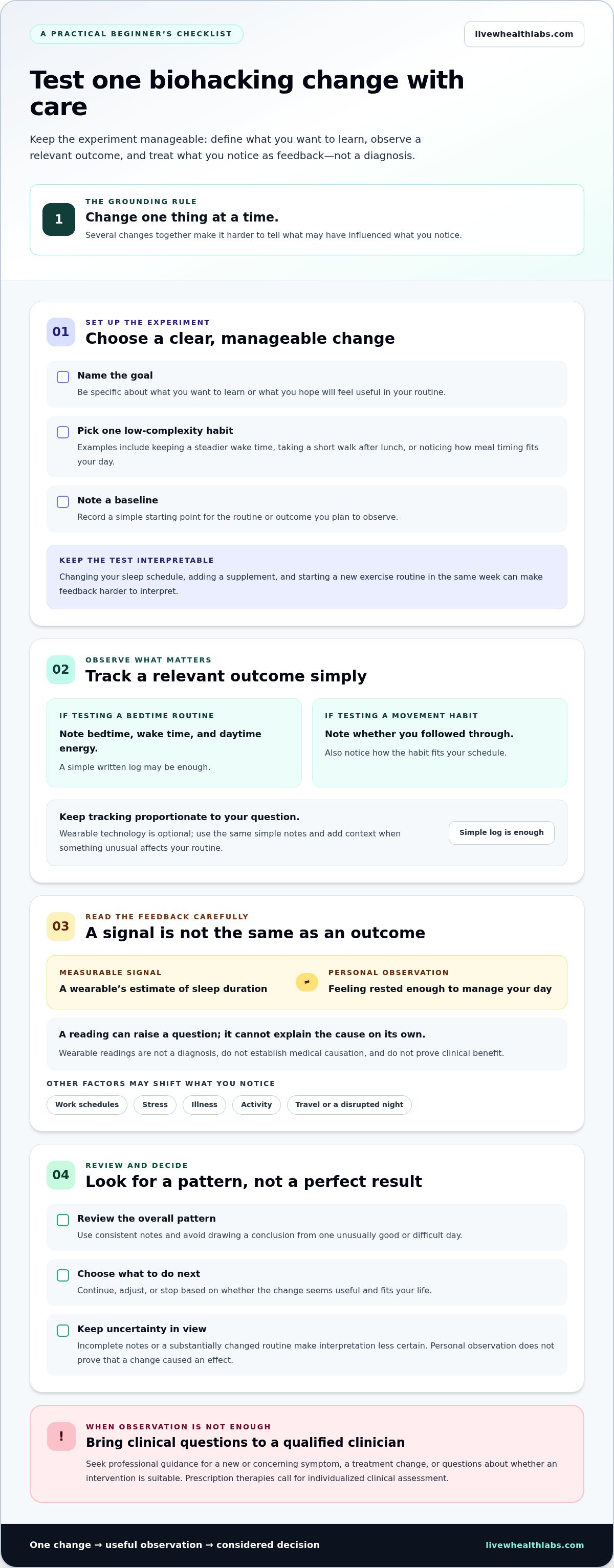 A PRACTICAL BEGINNER'S CHECKLIST

livewhealthlabs.com

Test one biohacking change with care

Keep the experiment manageable: define what you want to learn, observe a relevant outcome, and treat what you notice as feedback—not a diagnosis.

1

THE GROUNDING RULE

Change one thing at a time.

Several changes together make it harder to tell what may have influenced what you notice.

01

SET UP THE EXPERIMENT

Choose a clear, manageable change

☐ Name the goal

Be specific about what you want to learn or what you hope will feel useful in your routine.

☐ Pick one low-complexity habit

Examples include keeping a steadier wake time, taking a short walk after lunch, or noticing how meal timing fits your day.

☐ Note a baseline

Record a simple starting point for the routine or outcome you plan to observe.

KEEP THE TEST INTERPRETABLE

Changing your sleep schedule, adding a supplement, and starting a new exercise routine in the same week can make feedback harder to interpret.

02

OBSERVE WHAT MATTERS

Track a relevant outcome simply

IF TESTING A BEDTIME ROUTINE

Note bedtime, wake time, and daytime energy.

A simple written log may be enough.

IF TESTING A MOVEMENT HABIT

Note whether you followed through.

Also notice how the habit fits your schedule.

Keep tracking proportionate to your question.

Wearable technology is optional; use the same simple notes and add context when something unusual affects your routine.

Simple log is enough

03

READ THE FEEDBACK CAREFULLY

A signal is not the same as an outcome

MEASURABLE SIGNAL

A wearable's estimate of sleep duration

≠

PERSONAL OBSERVATION

Feeling rested enough to manage your day

A reading can raise a question; it cannot explain the cause on its own.

Wearable readings are not a diagnosis, do not establish medical causation, and do not prove clinical benefit.

OTHER FACTORS MAY SHIFT WHAT YOU NOTICE

Work schedules Stress Illness Activity Travel or a disrupted night

04

REVIEW AND DECIDE

Look for a pattern, not a perfect result

☐ Review the overall pattern

Use consistent notes and avoid drawing a conclusion from one unusually good or difficult day.

☐ Choose what to do next

Continue, adjust, or stop based on whether the change seems useful and fits your life.

☐ Keep uncertainty in view

Incomplete notes or a substantially changed routine make interpretation less certain. Personal observation does not prove that a change caused an effect.

!

WHEN OBSERVATION IS NOT ENOUGH

Bring clinical questions to a qualified clinician

Seek professional guidance for a new or concerning symptom, a treatment change, or questions about whether an intervention is suitable. Prescription therapies call for individualized clinical assessment.

One change → useful observation → considered decision

livewhealthlabs.com