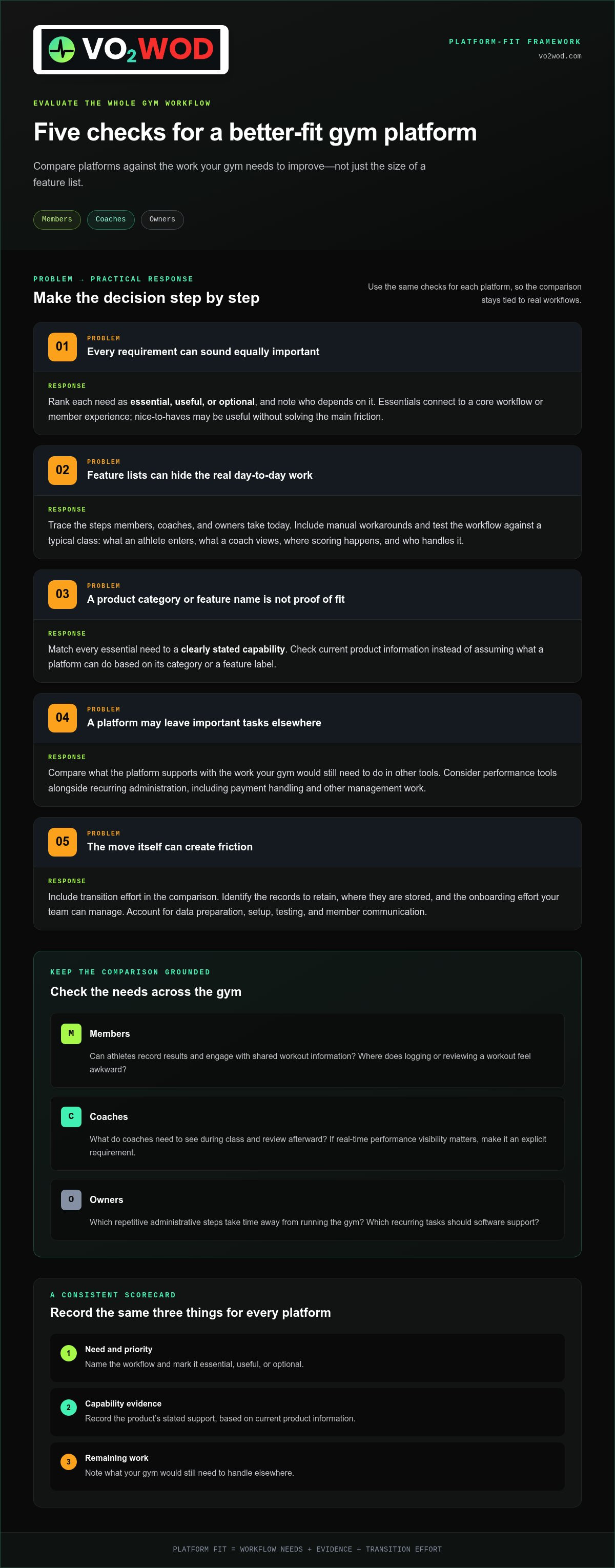 VO2WOD

PLATFORM-FIT FRAMEWORK
vo2wod.com

EVALUATE THE WHOLE GYM WORKFLOW

Five checks for a better-fit gym platform

Compare platforms against the work your gym needs to improve—not just the size of a feature list.

Members Coaches Owners

PROBLEM → PRACTICAL RESPONSE

Make the decision step by step

Use the same checks for each platform, so the comparison stays tied to real workflows.

01
PROBLEM
Every requirement can sound equally important

RESPONSE
Rank each need as essential, useful, or optional, and note who depends on it. Essentials connect to a core workflow or member experience; nice-to-haves may be useful without solving the main friction.

02
PROBLEM
Feature lists can hide the real day-to-day work

RESPONSE
Trace the steps members, coaches, and owners take today. Include manual workarounds and test the workflow against a typical class: what an athlete enters, what a coach views, where scoring happens, and who handles it.

03
PROBLEM
A product category or feature name is not proof of fit

RESPONSE
Match every essential need to a clearly stated capability. Check current product information instead of assuming what a platform can do based on its category or a feature label.

04
PROBLEM
A platform may leave important tasks elsewhere

RESPONSE
Compare what the platform supports with the work your gym would still need to do in other tools. Consider performance tools alongside recurring administration, including payment handling and other management work.

05
PROBLEM
The move itself can create friction

RESPONSE
Include transition effort in the comparison. Identify the records to retain, where they are stored, and the onboarding effort your team can manage. Account for data preparation, setup, testing, and member communication.

KEEP THE COMPARISON GROUNDED

Check the needs across the gym

M
Members
Can athletes record results and engage with shared workout information? Where does logging or reviewing a workout feel awkward?

C
Coaches
What do coaches need to see during class and review afterward? If real-time performance visibility matters, make it an explicit requirement.

O
Owners
Which repetitive administrative steps take time away from running the gym? Which recurring tasks should software support?

A CONSISTENT SCORECARD

Record the same three things for every platform

1
Need and priority
Name the workflow and mark it essential, useful, or optional.

2
Capability evidence
Record the product's stated support, based on current product information.

3
Remaining work
Note what your gym would still need to handle elsewhere.

PLATFORM FIT = WORKFLOW NEEDS + EVIDENCE + TRANSITION EFFORT