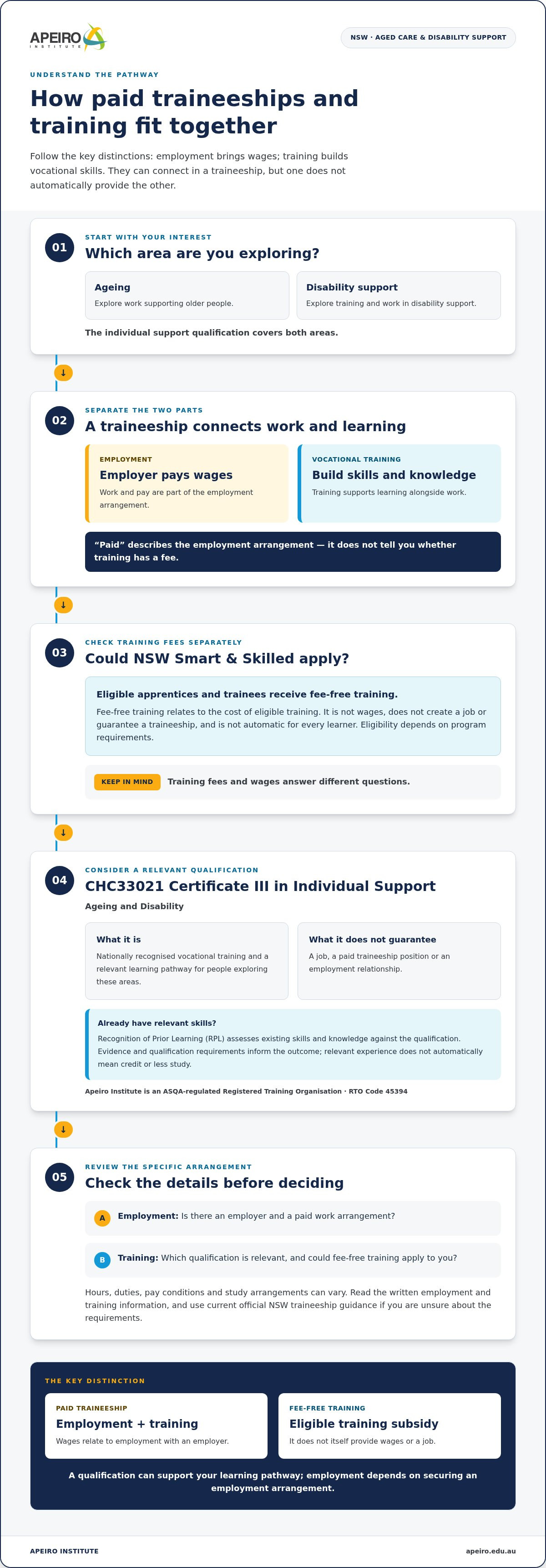 APEIRO INSTITUTE

NSW · AGED CARE & DISABILITY SUPPORT

UNDERSTAND THE PATHWAY

How paid traineeships and training fit together

Follow the key distinctions: employment brings wages; training builds vocational skills. They can connect in a traineeship, but one does not automatically provide the other.

01

START WITH YOUR INTEREST

Which area are you exploring?

Ageing

Explore work supporting older people.

Disability support

Explore training and work in disability support.

The individual support qualification covers both areas.

↓

02

SEPARATE THE TWO PARTS

A traineeship connects work and learning

EMPLOYMENT

Employer pays wages

Work and pay are part of the employment arrangement.

VOCATIONAL TRAINING

Build skills and knowledge

Training supports learning alongside work.

"Paid" describes the employment arrangement — it does not tell you whether training has a fee.

↓

03

CHECK TRAINING FEES SEPARATELY

Could NSW Smart & Skilled apply?

Eligible apprentices and trainees receive fee-free training.

Fee-free training relates to the cost of eligible training. It is not wages, does not create a job or guarantee a traineeship, and is not automatic for every learner. Eligibility depends on program requirements.

KEEP IN MIND

Training fees and wages answer different questions.

↓

04

CONSIDER A RELEVANT QUALIFICATION

CHC33021 Certificate III in Individual Support

Ageing and Disability

What it is

Nationally recognised vocational training and a relevant learning pathway for people exploring these areas.

What it does not guarantee

A job, a paid traineeship position or an employment relationship.

Already have relevant skills?

Recognition of Prior Learning (RPL) assesses existing skills and knowledge against the qualification. Evidence and qualification requirements inform the outcome; relevant experience does not automatically mean credit or less study.

Apeiro Institute is an ASQA-regulated Registered Training Organisation · RTO Code 45394

↓

05

REVIEW THE SPECIFIC ARRANGEMENT

Check the details before deciding

A Employment: Is there an employer and a paid work arrangement?

B Training: Which qualification is relevant, and could fee-free training apply to you?

Hours, duties, pay conditions and study arrangements can vary. Read the written employment and training information, and use current official NSW traineeship guidance if you are unsure about the requirements.

THE KEY DISTINCTION

PAID TRAINEESHIP

Employment + training

Wages relate to employment with an employer.

FEE-FREE TRAINING

Eligible training subsidy

It does not itself provide wages or a job.

A qualification can support your learning pathway; employment depends on securing an employment arrangement.

APEIRO INSTITUTE

apeiro.edu.au