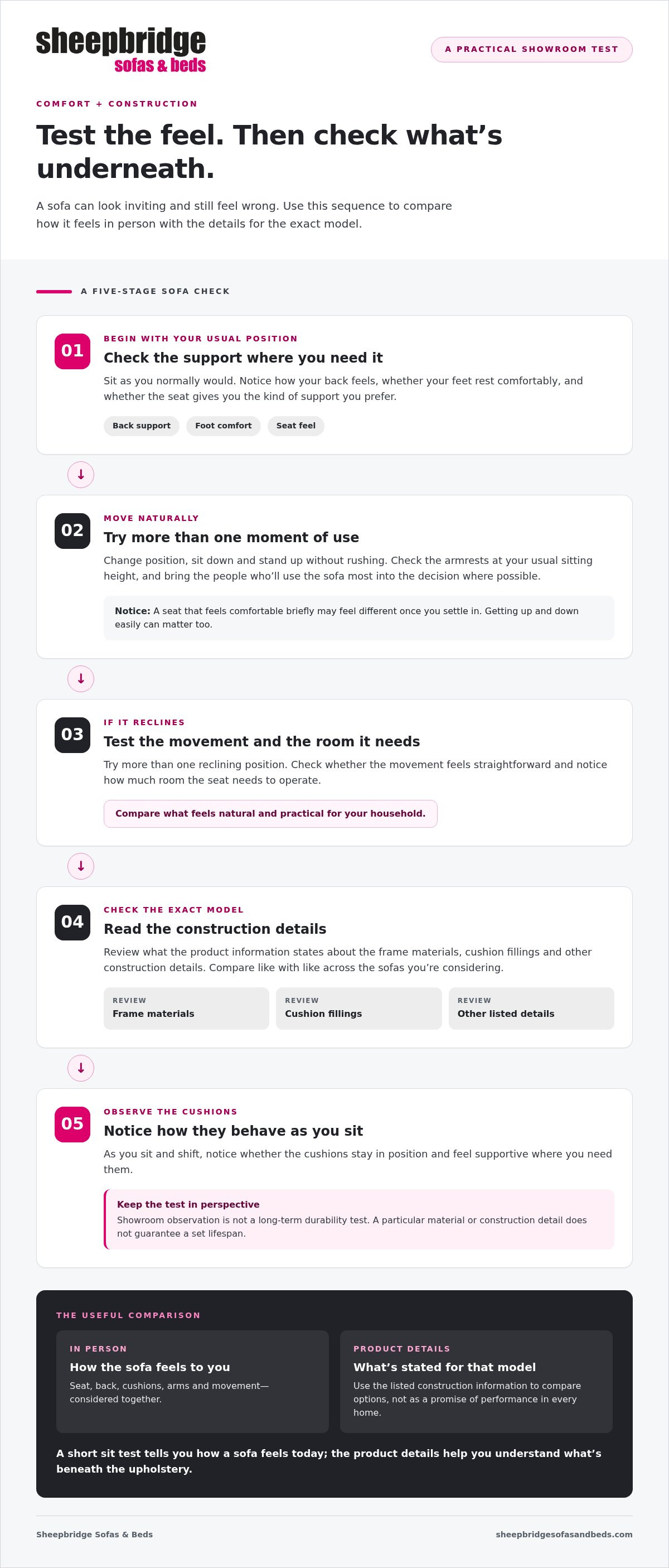 sheepbridge
sofas & beds

A PRACTICAL SHOWROOM TEST

COMFORT + CONSTRUCTION

Test the feel. Then check what's underneath.

A sofa can look inviting and still feel wrong. Use this sequence to compare how it feels in person with the details for the exact model.

A FIVE-STAGE SOFA CHECK

01
BEGIN WITH YOUR USUAL POSITION
Check the support where you need it
Sit as you normally would. Notice how your back feels, whether your feet rest comfortably, and whether the seat gives you the kind of support you prefer.
Back support
Foot comfort
Seat feel

↓

02
MOVE NATURALLY
Try more than one moment of use
Change position, sit down and stand up without rushing. Check the armrests at your usual sitting height, and bring the people who'll use the sofa most into the decision where possible.
Notice: A seat that feels comfortable briefly may feel different once you settle in. Getting up and down easily can matter too.

↓

03
IF IT RECLINES
Test the movement and the room it needs
Try more than one reclining position. Check whether the movement feels straightforward and notice how much room the seat needs to operate.
Compare what feels natural and practical for your household.

↓

04
CHECK THE EXACT MODEL
Read the construction details
Review what the product information states about the frame materials, cushion fillings and other construction details. Compare like with like across the sofas you're considering.
REVIEW
Frame materials
REVIEW
Cushion fillings
REVIEW
Other listed details

↓

05
OBSERVE THE CUSHIONS
Notice how they behave as you sit
As you sit and shift, notice whether the cushions stay in position and feel supportive where you need them.
Keep the test in perspective
Showroom observation is not a long-term durability test. A particular material or construction detail does not guarantee a set lifespan.

THE USEFUL COMPARISON

IN PERSON
How the sofa feels to you
Seat, back, cushions, arms and movement—considered together.

PRODUCT DETAILS
What's stated for that model
Use the listed construction information to compare options, not as a promise of performance in every home.

A short sit test tells you how a sofa feels today; the product details help you understand what's beneath the upholstery.

Sheepbridge Sofas & Beds
sheepbridgesofasandbeds.com