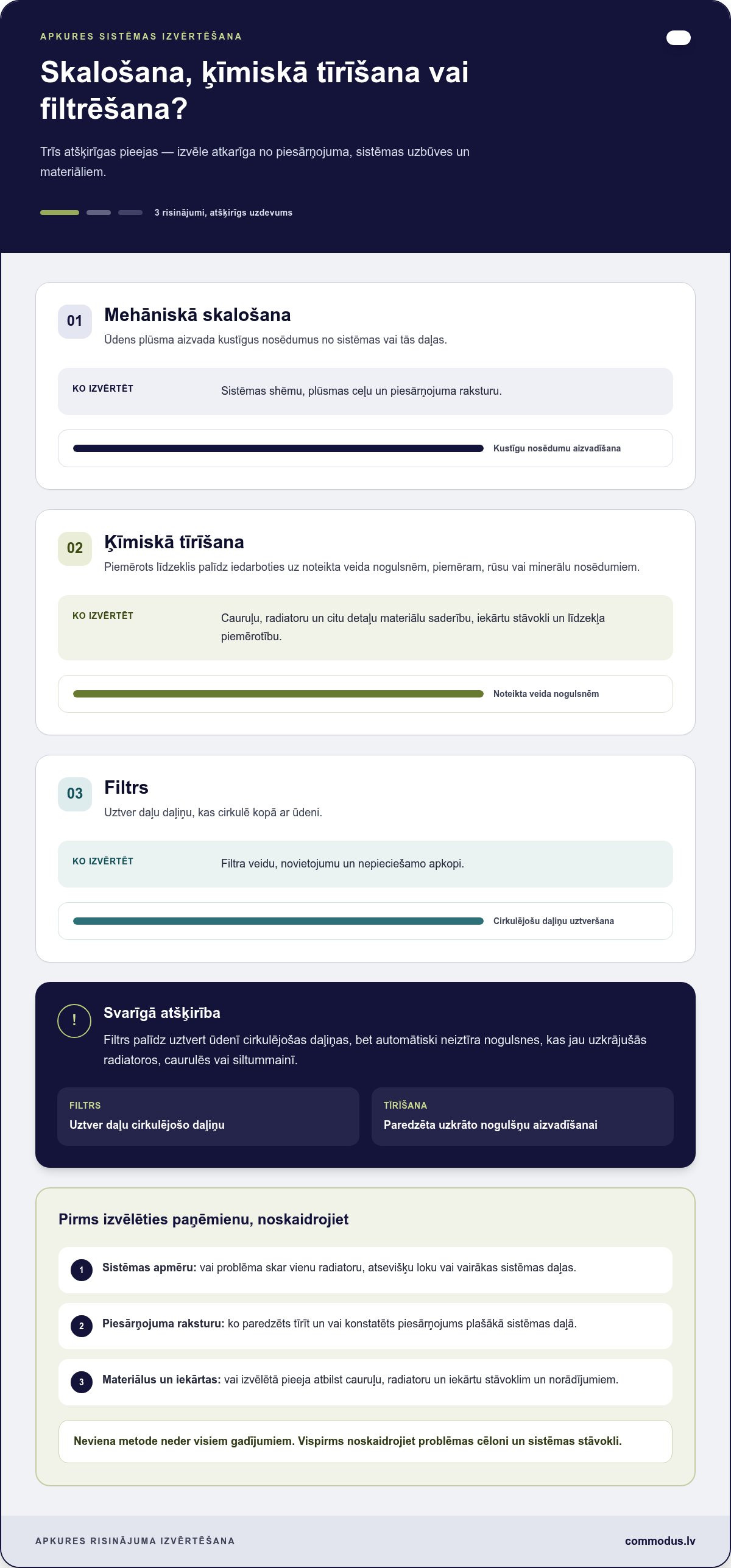 APKURES SISTĒMAS IZVĒRTĒŠANA

Skalošana, ķīmiskā tīrīšana vai filtrēšana?

Trīs atšķirīgas pieejas — izvēle atkarīga no piesārņojuma, sistēmas uzbūves un materiāliem.

3 risinājumi, atšķirīgs uzdevums

01
Mehāniskā skalošana
Ūdens plūsma aizvada kustīgus nosēdumus no sistēmas vai tās daļas.

KO IZVĒRTĒT
Sistēmas shēmu, plūsmas ceļu un piesārņojuma raksturu.

Kustīgu nosēdumu aizvadīšana

02
Ķīmiskā tīrīšana
Piemērots līdzeklis palīdz iedarboties uz noteikta veida nogulsnēm, piemēram, rūsu vai minerālu nosēdumiem.

KO IZVĒRTĒT
Cauruļu, radiatoru un citu detaļu materiālu saderību, iekārtu stāvokli un līdzekļa piemērotību.

Noteikta veida nogulsnēm

03
Filtrs
Uztver daļu daļiņu, kas cirkulē kopā ar ūdeni.

KO IZVĒRTĒT
Filtra veidu, novietojumu un nepieciešamo apkopi.

Cirkulējošu daļiņu uztveršana

!
Svarīgā atšķirība
Filtrs palīdz uztvert ūdenī cirkulējošas daļiņas, bet automātiski neiztīra nogulsnes, kas jau uzkrājušās radiatoros, caurulēs vai siltummainī.

FILTRS
Uztver daļu cirkulējošo daļiņu

TĪRĪŠANA
Paredzēta uzkrāto nogulšņu aizvadīšanai

Pirms izvēlēties paņēmienu, noskaidrojiet

1 Sistēmas apmēru: vai problēma skar vienu radiatoru, atsevišķu loku vai vairākas sistēmas daļas.

2 Piesārņojuma raksturu: ko paredzēts tīrīt un vai konstatēts piesārņojums plašākā sistēmas daļā.

3 Materiālus un iekārtas: vai izvēlētā pieeja atbilst cauruļu, radiatoru un iekārtu stāvoklim un norādījumiem.

Neviena metode neder visiem gadījumiem. Vispirms noskaidrojiet problēmas cēloni un sistēmas stāvokli.

APKURES RISINĀJUMA IZVĒRTĒŠANA
commodus.lv