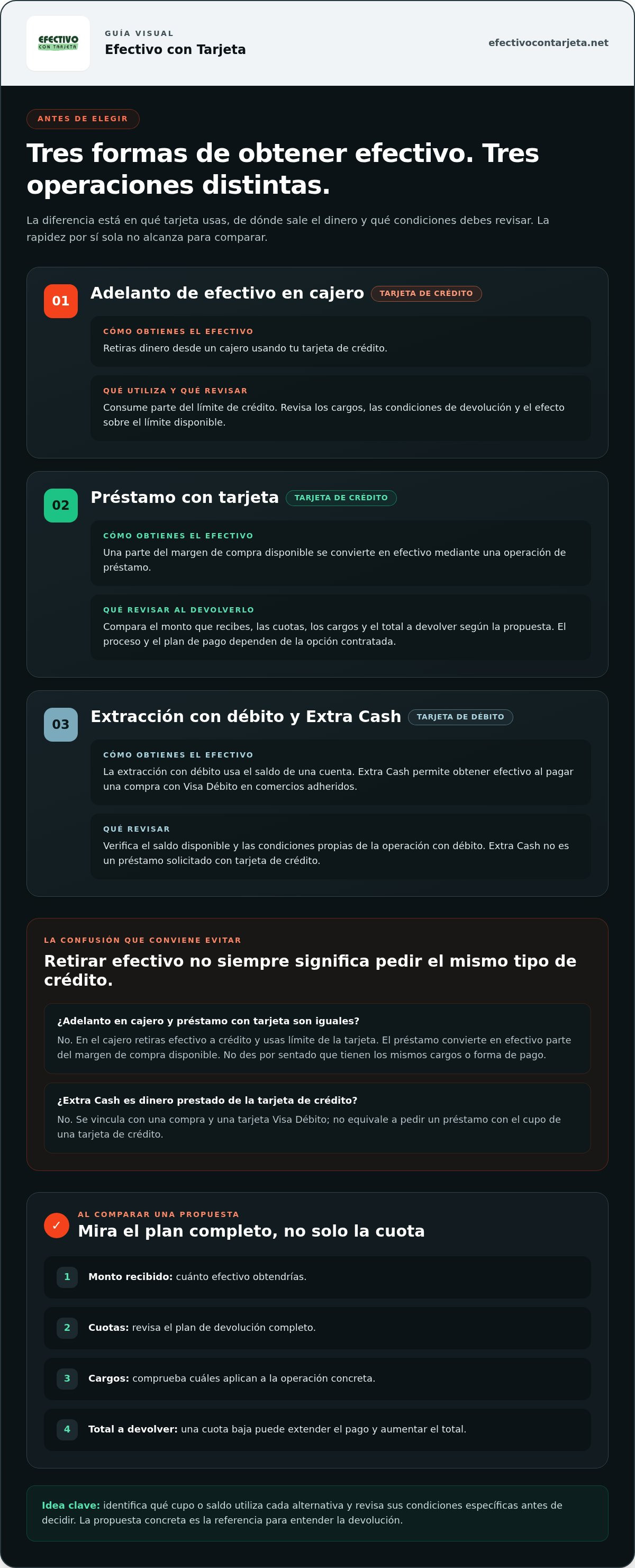 EFECTIVO
CON TARJETA

GUÍA VISUAL
Efectivo con Tarjeta

efectivocontarjeta.net

ANTES DE ELEGIR

Tres formas de obtener efectivo. Tres operaciones distintas.

La diferencia está en qué tarjeta usas, de dónde sale el dinero y qué condiciones debes revisar. La rapidez por sí sola no alcanza para comparar.

01
Adelanto de efectivo en cajero
TARJETA DE CRÉDITO

CÓMO OBTIENES EL EFECTIVO
Retiras dinero desde un cajero usando tu tarjeta de crédito.

QUÉ UTILIZA Y QUÉ REVISAR
Consume parte del límite de crédito. Revisa los cargos, las condiciones de devolución y el efecto sobre el límite disponible.

02
Préstamo con tarjeta
TARJETA DE CRÉDITO

CÓMO OBTIENES EL EFECTIVO
Una parte del margen de compra disponible se convierte en efectivo mediante una operación de préstamo.

QUÉ REVISAR AL DEVOLVERLO
Compara el monto que recibes, las cuotas, los cargos y el total a devolver según la propuesta. El proceso y el plan de pago dependen de la opción contratada.

03
Extracción con débito y Extra Cash
TARJETA DE DÉBITO

CÓMO OBTIENES EL EFECTIVO
La extracción con débito usa el saldo de una cuenta. Extra Cash permite obtener efectivo al pagar una compra con Visa Débito en comercios adheridos.

QUÉ REVISAR
Verifica el saldo disponible y las condiciones propias de la operación con débito. Extra Cash no es un préstamo solicitado con tarjeta de crédito.

LA CONFUSIÓN QUE CONVIENE EVITAR

Retirar efectivo no siempre significa pedir el mismo tipo de crédito.

¿Adelanto en cajero y préstamo con tarjeta son iguales?
No. En el cajero retiras efectivo a crédito y usas límite de la tarjeta. El préstamo convierte en efectivo parte del margen de compra disponible. No des por sentado que tienen los mismos cargos o forma de pago.

¿Extra Cash es dinero prestado de la tarjeta de crédito?
No. Se vincula con una compra y una tarjeta Visa Débito; no equivale a pedir un préstamo con el cupo de una tarjeta de crédito.

✓
AL COMPARAR UNA PROPUESTA
Mira el plan completo, no solo la cuota

1 Monto recibido: cuánto efectivo obtendrías.

2 Cuotas: revisa el plan de devolución completo.

3 Cargos: comprueba cuáles aplican a la operación concreta.

4 Total a devolver: una cuota baja puede extender el pago y aumentar el total.

Idea clave: identifica qué cupo o saldo utiliza cada alternativa y revisa sus condiciones específicas antes de decidir. La propuesta concreta es la referencia para entender la devolución.