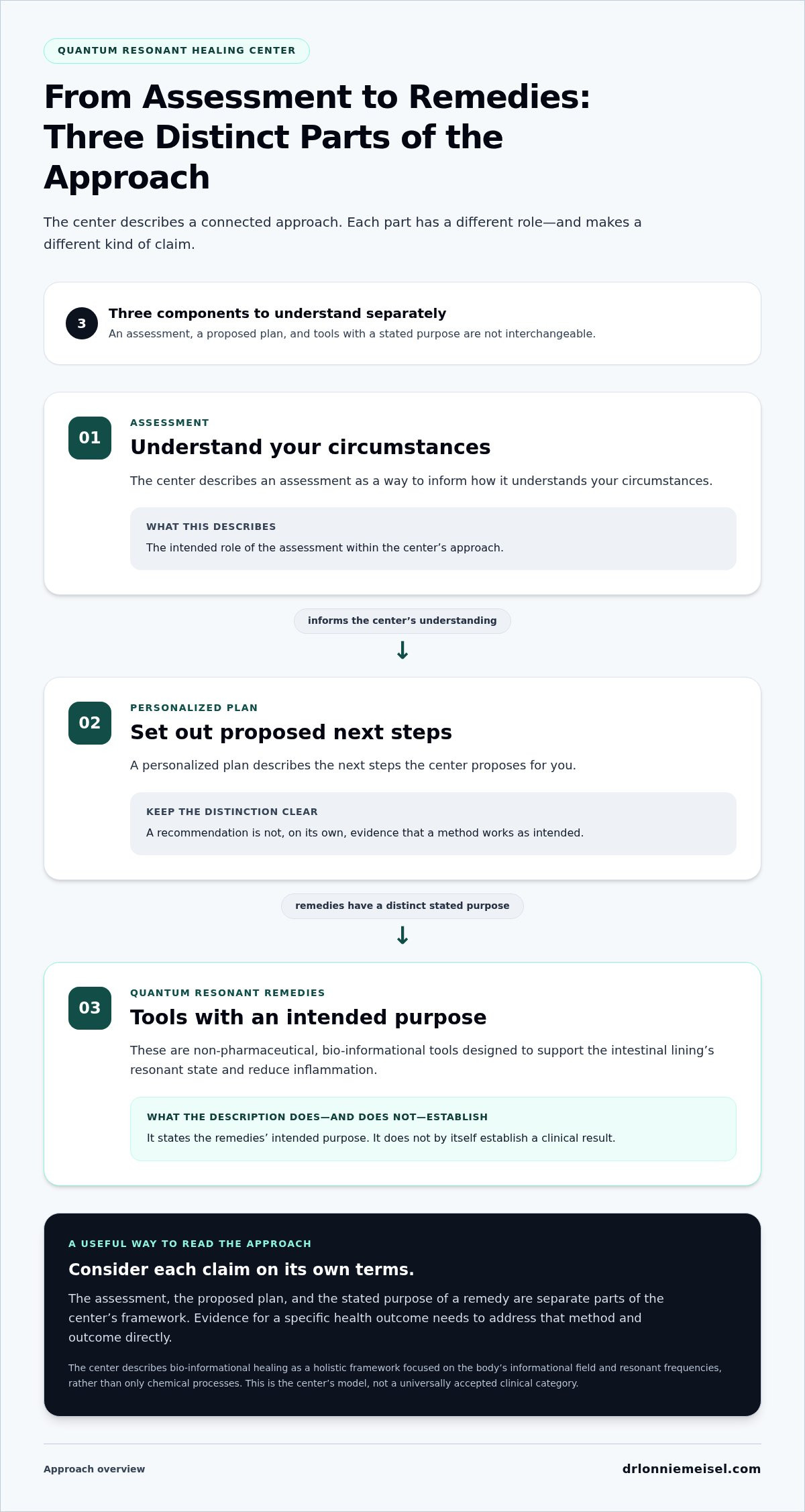 QUANTUM RESONANT HEALING CENTER

From Assessment to Remedies: Three Distinct Parts of the Approach

The center describes a connected approach. Each part has a different role—and makes a different kind of claim.

3

Three components to understand separately

An assessment, a proposed plan, and tools with a stated purpose are not interchangeable.

01

ASSESSMENT

Understand your circumstances

The center describes an assessment as a way to inform how it understands your circumstances.

WHAT THIS DESCRIBES

The intended role of the assessment within the center's approach.

informs the center's understanding

↓

02

PERSONALIZED PLAN

Set out proposed next steps

A personalized plan describes the next steps the center proposes for you.

KEEP THE DISTINCTION CLEAR

A recommendation is not, on its own, evidence that a method works as intended.

remedies have a distinct stated purpose

↓

03

QUANTUM RESONANT REMEDIES

Tools with an intended purpose

These are non-pharmaceutical, bio-informational tools designed to support the intestinal lining's resonant state and reduce inflammation.

WHAT THE DESCRIPTION DOES—AND DOES NOT—ESTABLISH

It states the remedies' intended purpose. It does not by itself establish a clinical result.

A USEFUL WAY TO READ THE APPROACH

Consider each claim on its own terms.

The assessment, the proposed plan, and the stated purpose of a remedy are separate parts of the center's framework. Evidence for a specific health outcome needs to address that method and outcome directly.

The center describes bio-informational healing as a holistic framework focused on the body's informational field and resonant frequencies, rather than only chemical processes. This is the center's model, not a universally accepted clinical category.

Approach overview

drlonniemeisel.com