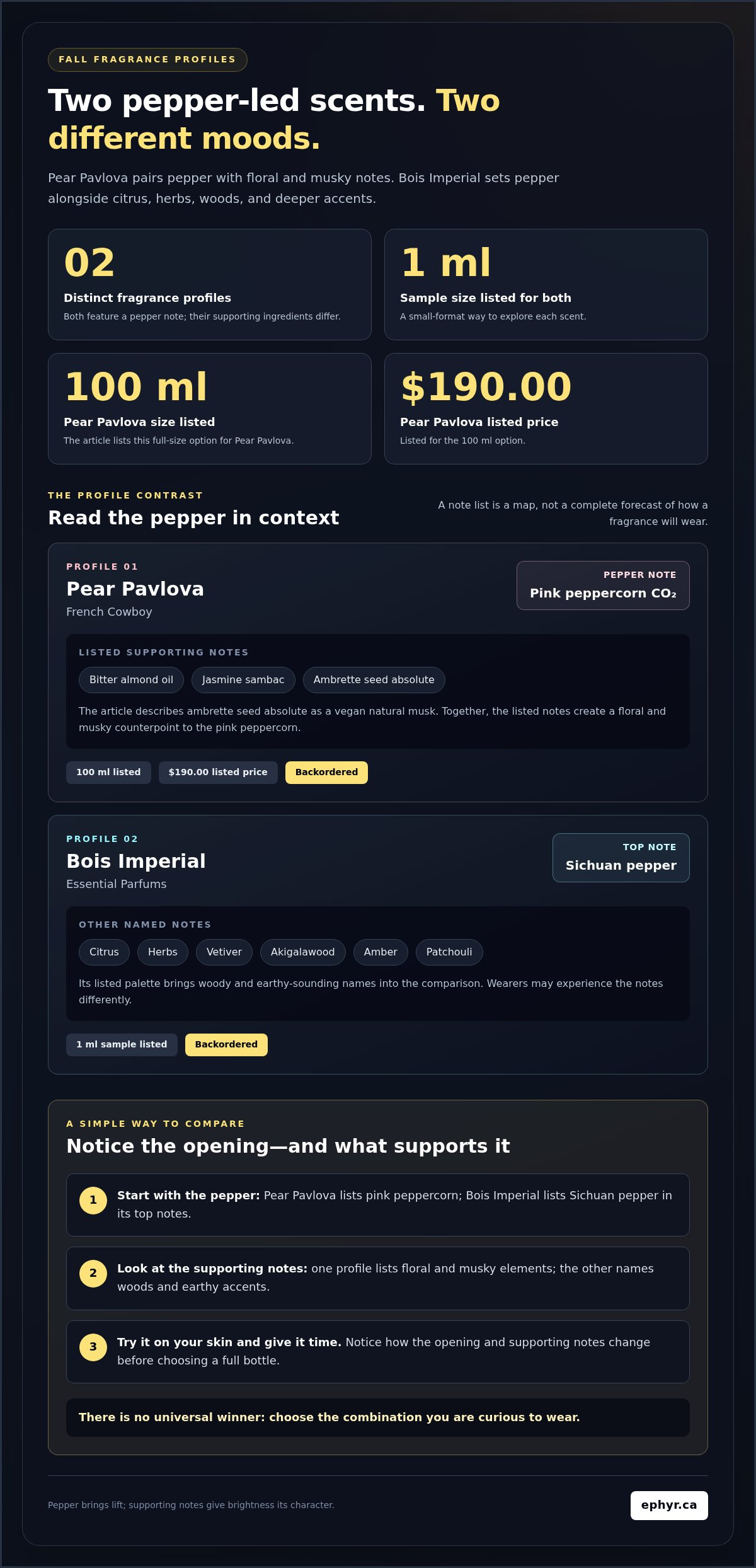 FALL FRAGRANCE PROFILES

Two pepper-led scents. Two different moods.

Pear Pavlova pairs pepper with floral and musky notes. Bois Imperial sets pepper alongside citrus, herbs, woods, and deeper accents.

02
Distinct fragrance profiles
Both feature a pepper note; their supporting ingredients differ.

1 ml
Sample size listed for both
A small-format way to explore each scent.

100 ml
Pear Pavlova size listed
The article lists this full-size option for Pear Pavlova.

$190.00
Pear Pavlova listed price
Listed for the 100 ml option.

THE PROFILE CONTRAST
Read the pepper in context

A note list is a map, not a complete forecast of how a fragrance will wear.

PROFILE 01
Pear Pavlova
French Cowboy

PEPPER NOTE
Pink peppercorn $CO_2$

LISTED SUPPORTING NOTES
Bitter almond oil
Jasmine sambac
Ambrette seed absolute

The article describes ambrette seed absolute as a vegan natural musk. Together, the listed notes create a floral and musky counterpoint to the pink peppercorn.

100 ml listed
$190.00 listed price
Backordered

PROFILE 02
Bois Imperial
Essential Parfums

TOP NOTE
Sichuan pepper

OTHER NAMED NOTES
Citrus
Herbs
Vetiver
Akigalawood
Amber
Patchouli

Its listed palette brings woody and earthy-sounding names into the comparison. Wearers may experience the notes differently.

1 ml sample listed
Backordered

A SIMPLE WAY TO COMPARE
Notice the opening—and what supports it

1 Start with the pepper: Pear Pavlova lists pink peppercorn; Bois Imperial lists Sichuan pepper in its top notes.

2 Look at the supporting notes: one profile lists floral and musky elements; the other names woods and earthy accents.

3 Try it on your skin and give it time. Notice how the opening and supporting notes change before choosing a full bottle.

There is no universal winner: choose the combination you are curious to wear.

Pepper brings lift; supporting notes give brightness its character.

ephyr.ca