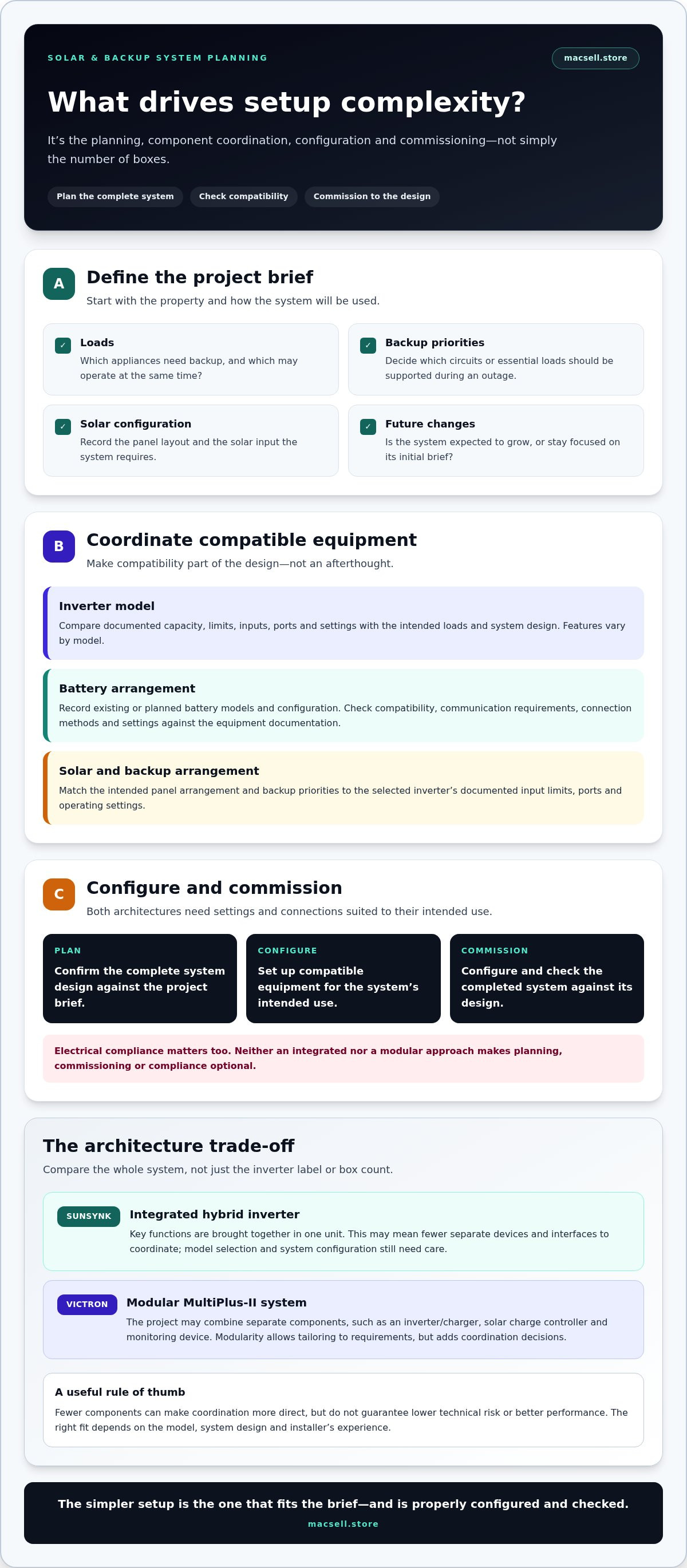 SOLAR & BACKUP SYSTEM PLANNING

macsell.store

What drives setup complexity?

It's the planning, component coordination, configuration and commissioning—not simply the number of boxes.

Plan the complete system
Check compatibility
Commission to the design

A

Define the project brief

Start with the property and how the system will be used.

☑ Loads
Which appliances need backup, and which may operate at the same time?

☑ Backup priorities
Decide which circuits or essential loads should be supported during an outage.

☑ Solar configuration
Record the panel layout and the solar input the system requires.

☑ Future changes
Is the system expected to grow, or stay focused on its initial brief?

B

Coordinate compatible equipment

Make compatibility part of the design—not an afterthought.

Inverter model
Compare documented capacity, limits, inputs, ports and settings with the intended loads and system design. Features vary by model.

Battery arrangement
Record existing or planned battery models and configuration. Check compatibility, communication requirements, connection methods and settings against the equipment documentation.

Solar and backup arrangement
Match the intended panel arrangement and backup priorities to the selected inverter's documented input limits, ports and operating settings.

C

Configure and commission

Both architectures need settings and connections suited to their intended use.

PLAN
Confirm the complete system design against the project brief.

CONFIGURE
Set up compatible equipment for the system's intended use.

COMMISSION
Configure and check the completed system against its design.

Electrical compliance matters too. Neither an integrated nor a modular approach makes planning, commissioning or compliance optional.

The architecture trade-off

Compare the whole system, not just the inverter label or box count.

SUNSYNK
Integrated hybrid inverter
Key functions are brought together in one unit. This may mean fewer separate devices and interfaces to coordinate; model selection and system configuration still need care.

VICTRON
Modular MultiPlus-II system
The project may combine separate components, such as an inverter/charger, solar charge controller and monitoring device. Modularity allows tailoring to requirements, but adds coordination decisions.

A useful rule of thumb
Fewer components can make coordination more direct, but do not guarantee lower technical risk or better performance. The right fit depends on the model, system design and installer's experience.

The simpler setup is the one that fits the brief—and is properly configured and checked.
macsell.store