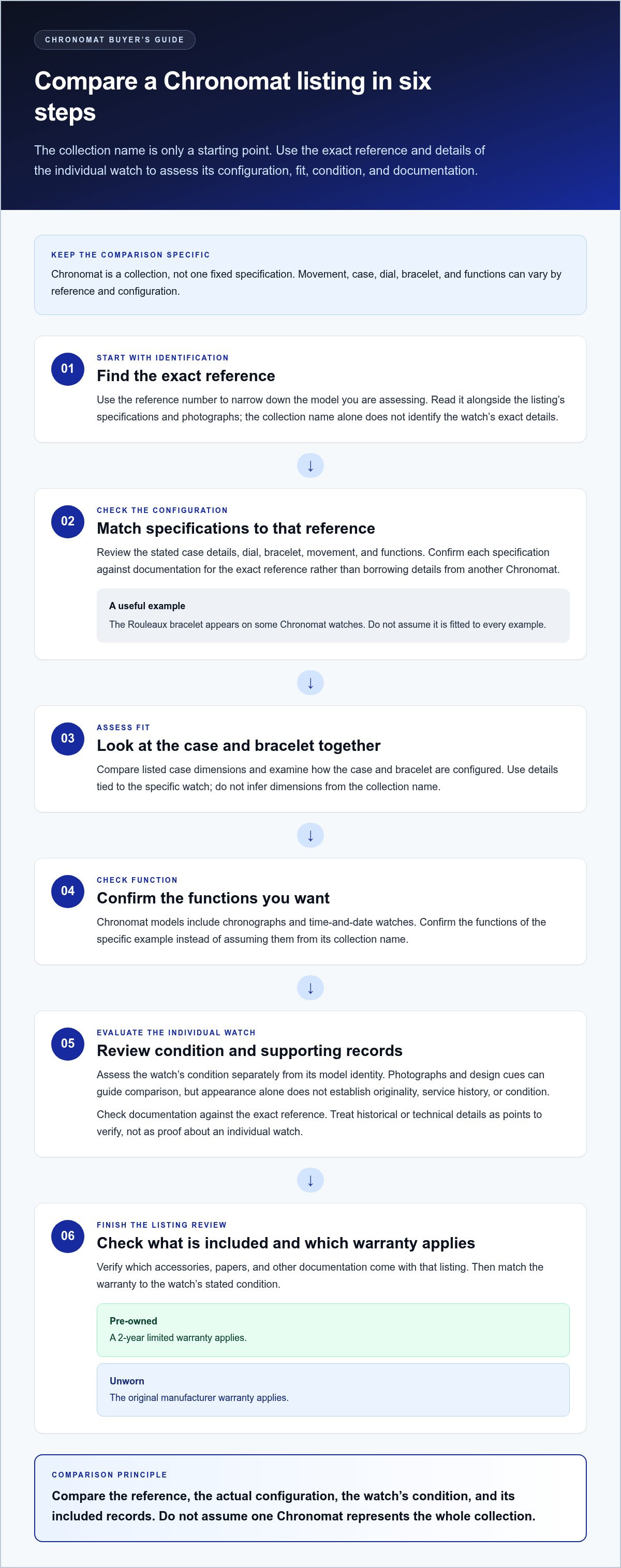 CHRONOMAT BUYER'S GUIDE

Compare a Chronomat listing in six steps

The collection name is only a starting point. Use the exact reference and details of the individual watch to assess its configuration, fit, condition, and documentation.

KEEP THE COMPARISON SPECIFIC

Chronomat is a collection, not one fixed specification. Movement, case, dial, bracelet, and functions can vary by reference and configuration.

01

START WITH IDENTIFICATION

Find the exact reference

Use the reference number to narrow down the model you are assessing. Read it alongside the listing's specifications and photographs; the collection name alone does not identify the watch's exact details.

↓

02

CHECK THE CONFIGURATION

Match specifications to that reference

Review the stated case details, dial, bracelet, movement, and functions. Confirm each specification against documentation for the exact reference rather than borrowing details from another Chronomat.

A useful example

The Rouleaux bracelet appears on some Chronomat watches. Do not assume it is fitted to every example.

↓

03

ASSESS FIT

Look at the case and bracelet together

Compare listed case dimensions and examine how the case and bracelet are configured. Use details tied to the specific watch; do not infer dimensions from the collection name.

↓

04

CHECK FUNCTION

Confirm the functions you want

Chronomat models include chronographs and time-and-date watches. Confirm the functions of the specific example instead of assuming them from its collection name.

↓

05

EVALUATE THE INDIVIDUAL WATCH

Review condition and supporting records

Assess the watch's condition separately from its model identity. Photographs and design cues can guide comparison, but appearance alone does not establish originality, service history, or condition.

Check documentation against the exact reference. Treat historical or technical details as points to verify, not as proof about an individual watch.

↓

06

FINISH THE LISTING REVIEW

Check what is included and which warranty applies

Verify which accessories, papers, and other documentation come with that listing. Then match the warranty to the watch's stated condition.

Pre-owned
A 2-year limited warranty applies.

Unworn
The original manufacturer warranty applies.

COMPARISON PRINCIPLE

Compare the reference, the actual configuration, the watch's condition, and its included records. Do not assume one Chronomat represents the whole collection.