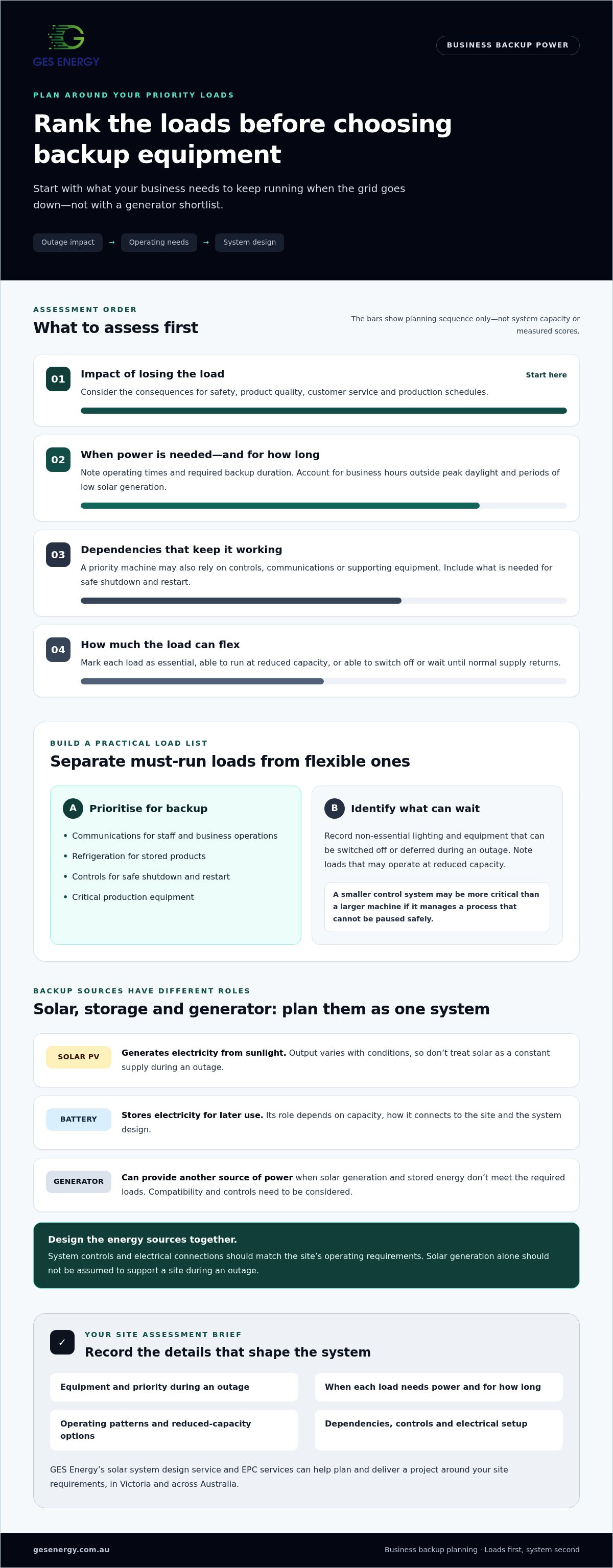 GES ENERGY

BUSINESS BACKUP POWER

PLAN AROUND YOUR PRIORITY LOADS

Rank the loads before choosing backup equipment

Start with what your business needs to keep running when the grid goes down—not with a generator shortlist.

Outage impact → Operating needs → System design

ASSESSMENT ORDER

What to assess first

The bars show planning sequence only—not system capacity or measured scores.

01
Impact of losing the load
Start here
Consider the consequences for safety, product quality, customer service and production schedules.

02
When power is needed—and for how long
Note operating times and required backup duration. Account for business hours outside peak daylight and periods of low solar generation.

03
Dependencies that keep it working
A priority machine may also rely on controls, communications or supporting equipment. Include what is needed for safe shutdown and restart.

04
How much the load can flex
Mark each load as essential, able to run at reduced capacity, or able to switch off or wait until normal supply returns.

BUILD A PRACTICAL LOAD LIST

Separate must-run loads from flexible ones

A Prioritise for backup

• Communications for staff and business operations
• Refrigeration for stored products
• Controls for safe shutdown and restart
• Critical production equipment

B Identify what can wait

Record non-essential lighting and equipment that can be switched off or deferred during an outage. Note loads that may operate at reduced capacity.

A smaller control system may be more critical than a larger machine if it manages a process that cannot be paused safely.

BACKUP SOURCES HAVE DIFFERENT ROLES

Solar, storage and generator: plan them as one system

SOLAR PV
Generates electricity from sunlight. Output varies with conditions, so don't treat solar as a constant supply during an outage.

BATTERY
Stores electricity for later use. Its role depends on capacity, how it connects to the site and the system design.

GENERATOR
Can provide another source of power when solar generation and stored energy don't meet the required loads. Compatibility and controls need to be considered.

Design the energy sources together.
System controls and electrical connections should match the site's operating requirements. Solar generation alone should not be assumed to support a site during an outage.

✓
YOUR SITE ASSESSMENT BRIEF

Record the details that shape the system

Equipment and priority during an outage

When each load needs power and for how long

Operating patterns and reduced-capacity options

Dependencies, controls and electrical setup

GES Energy's solar system design service and EPC services can help plan and deliver a project around your site requirements, in Victoria and across Australia.

gesenergy.com.au

Business backup planning · Loads first, system second