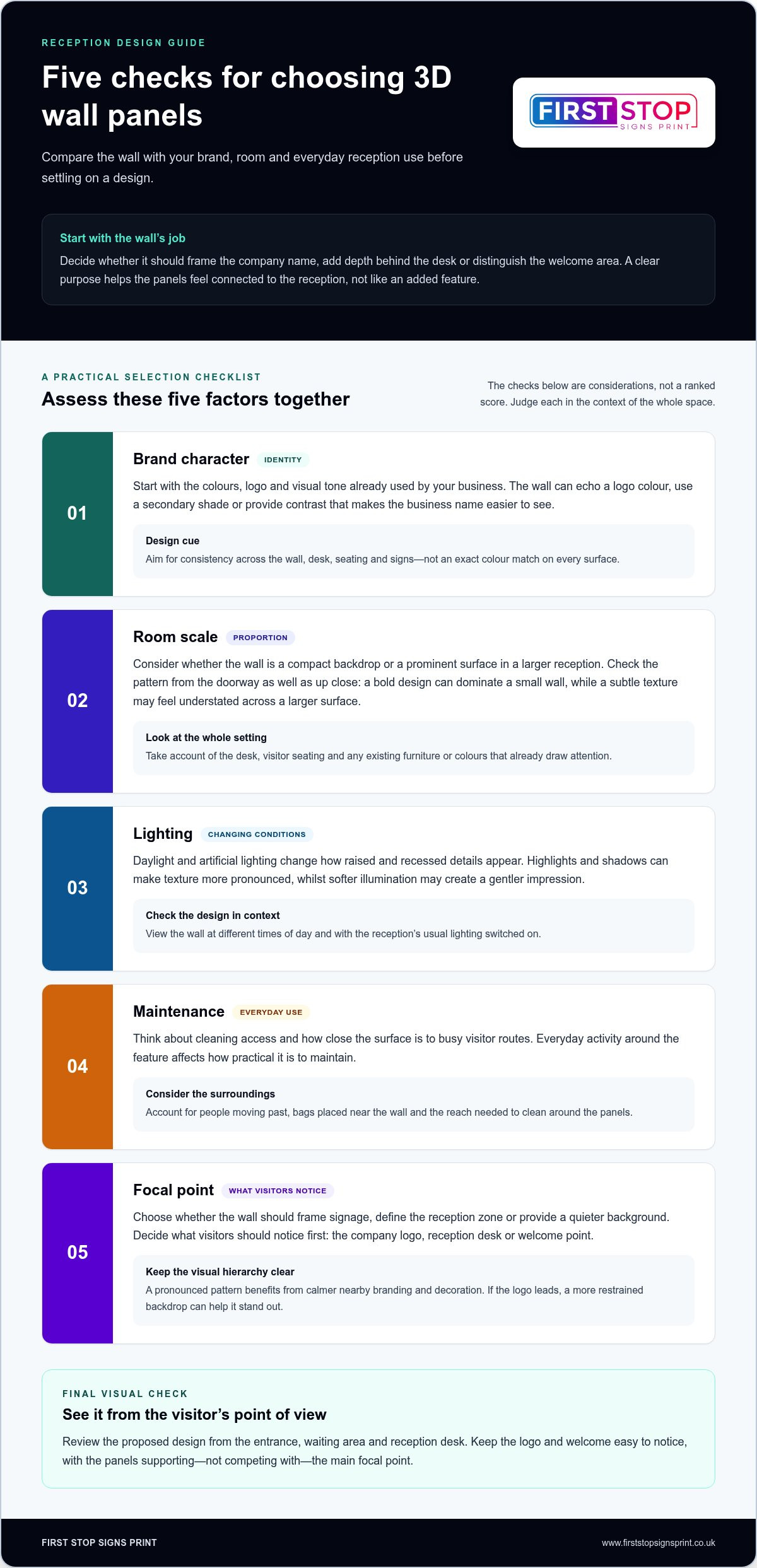 RECEPTION DESIGN GUIDE

Five checks for choosing 3D wall panels

Compare the wall with your brand, room and everyday reception use before settling on a design.

FIRST STOP
SIGNS PRINT

Start with the wall's job

Decide whether it should frame the company name, add depth behind the desk or distinguish the welcome area. A clear purpose helps the panels feel connected to the reception, not like an added feature.

A PRACTICAL SELECTION CHECKLIST

Assess these five factors together

The checks below are considerations, not a ranked score. Judge each in the context of the whole space.

01

Brand character IDENTITY

Start with the colours, logo and visual tone already used by your business. The wall can echo a logo colour, use a secondary shade or provide contrast that makes the business name easier to see.

Design cue

Aim for consistency across the wall, desk, seating and signs—not an exact colour match on every surface.

02

Room scale PROPORTION

Consider whether the wall is a compact backdrop or a prominent surface in a larger reception. Check the pattern from the doorway as well as up close: a bold design can dominate a small wall, while a subtle texture may feel understated across a larger surface.

Look at the whole setting

Take account of the desk, visitor seating and any existing furniture or colours that already draw attention.

03

Lighting CHANGING CONDITIONS

Daylight and artificial lighting change how raised and recessed details appear. Highlights and shadows can make texture more pronounced, whilst softer illumination may create a gentler impression.

Check the design in context

View the wall at different times of day and with the reception's usual lighting switched on.

04

Maintenance EVERYDAY USE

Think about cleaning access and how close the surface is to busy visitor routes. Everyday activity around the feature affects how practical it is to maintain.

Consider the surroundings

Account for people moving past, bags placed near the wall and the reach needed to clean around the panels.

05

Focal point WHAT VISITORS NOTICE

Choose whether the wall should frame signage, define the reception zone or provide a quieter background. Decide what visitors should notice first: the company logo, reception desk or welcome point.

Keep the visual hierarchy clear

A pronounced pattern benefits from calmer nearby branding and decoration. If the logo leads, a more restrained backdrop can help it stand out.

FINAL VISUAL CHECK

See it from the visitor's point of view

Review the proposed design from the entrance, waiting area and reception desk. Keep the logo and welcome easy to notice, with the panels supporting—not competing with—the main focal point.

FIRST STOP SIGNS PRINT

www.firststopsignsprint.co.uk