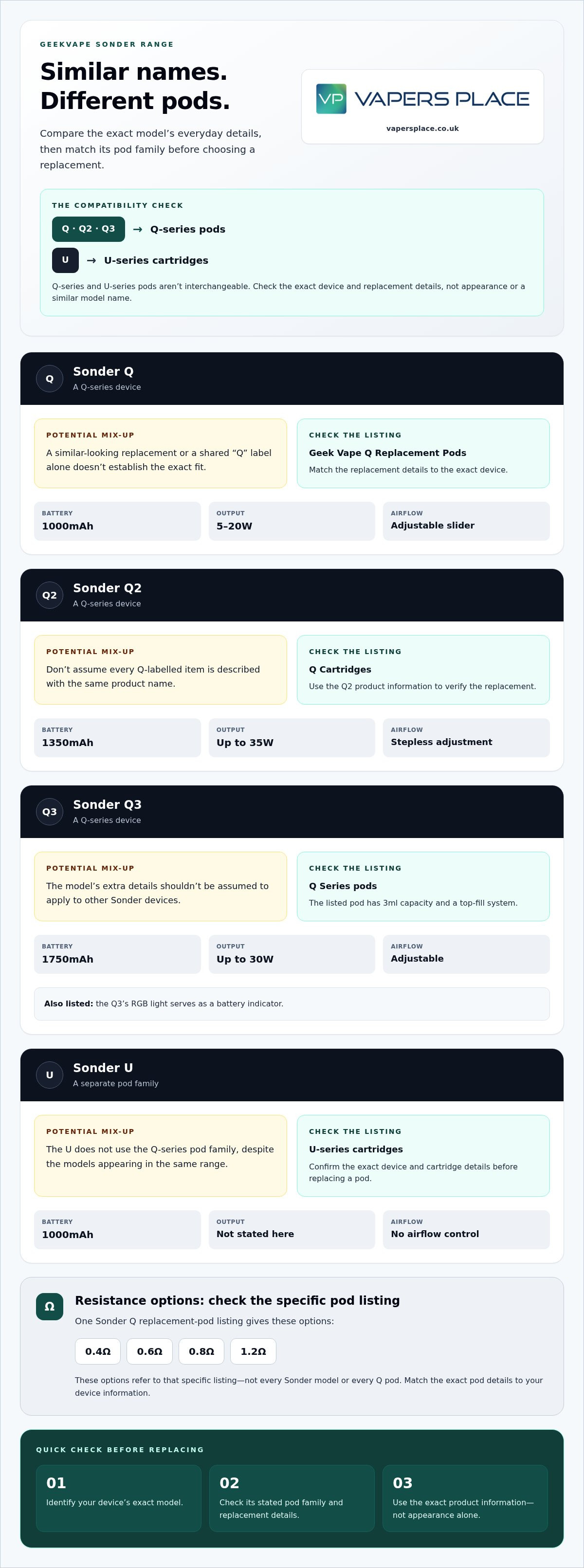 GEEKVAPE SONDER RANGE

Similar names.
Different pods.

Compare the exact model's everyday details, then match its pod family before choosing a replacement.

VP VAPERS PLACE
vapersplace.co.uk

THE COMPATIBILITY CHECK

Q · Q2 · Q3 → Q-series pods

U → U-series cartridges

Q-series and U-series pods aren't interchangeable. Check the exact device and replacement details, not appearance or a similar model name.

Q
Sonder Q
A Q-series device

POTENTIAL MIX-UP
A similar-looking replacement or a shared "Q" label alone doesn't establish the exact fit.

CHECK THE LISTING
Geek Vape Q Replacement Pods
Match the replacement details to the exact device.

BATTERY
1000mAh

OUTPUT
5–20W

AIRFLOW
Adjustable slider

Q2
Sonder Q2
A Q-series device

POTENTIAL MIX-UP
Don't assume every Q-labelled item is described with the same product name.

CHECK THE LISTING
Q Cartridges
Use the Q2 product information to verify the replacement.

BATTERY
1350mAh

OUTPUT
Up to 35W

AIRFLOW
Stepless adjustment

Q3
Sonder Q3
A Q-series device

POTENTIAL MIX-UP
The model's extra details shouldn't be assumed to apply to other Sonder devices.

CHECK THE LISTING
Q Series pods
The listed pod has 3ml capacity and a top-fill system.

BATTERY
1750mAh

OUTPUT
Up to 30W

AIRFLOW
Adjustable

Also listed: the Q3's RGB light serves as a battery indicator.

U
Sonder U
A separate pod family

POTENTIAL MIX-UP
The U does not use the Q-series pod family, despite the models appearing in the same range.

CHECK THE LISTING
U-series cartridges
Confirm the exact device and cartridge details before replacing a pod.

BATTERY
1000mAh

OUTPUT
Not stated here

AIRFLOW
No airflow control

Ω
Resistance options: check the specific pod listing
One Sonder Q replacement-pod listing gives these options:

0.4Ω 0.6Ω 0.8Ω 1.2Ω

These options refer to that specific listing—not every Sonder model or every Q pod. Match the exact pod details to your device information.

QUICK CHECK BEFORE REPLACING

01
Identify your device's exact model.

02
Check its stated pod family and replacement details.

03
Use the exact product information—not appearance alone.