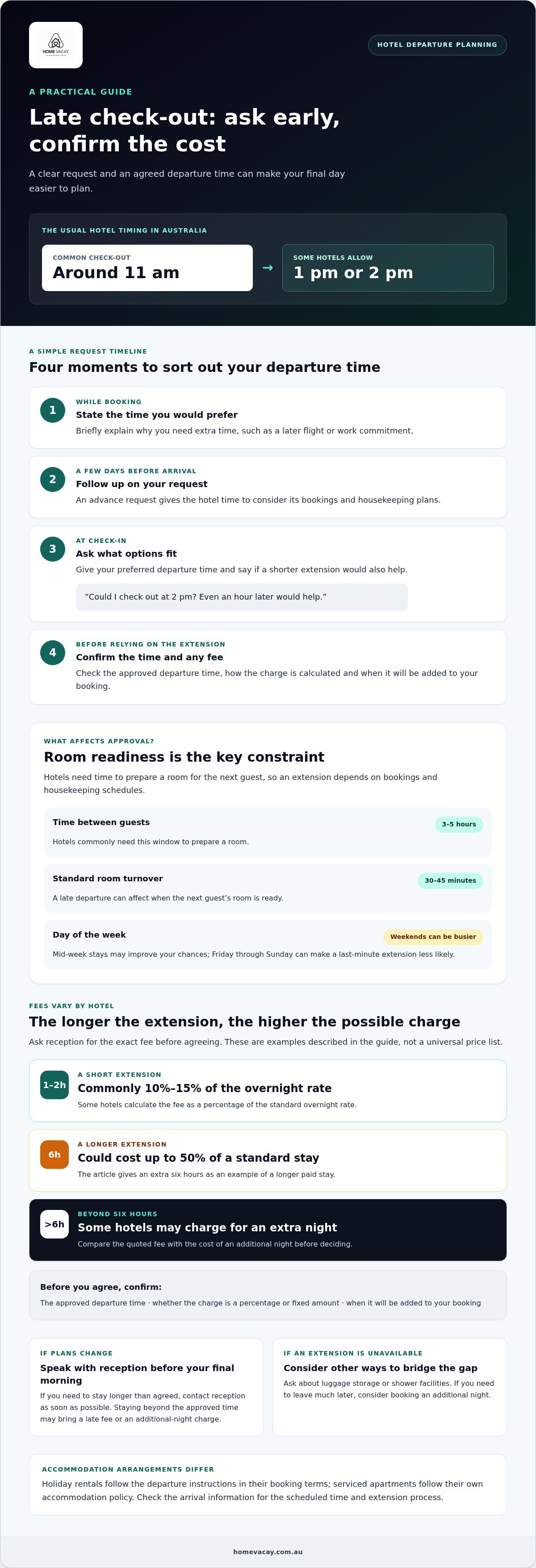 HOME VACAY

HOTEL DEPARTURE PLANNING

A PRACTICAL GUIDE

Late check-out: ask early, confirm the cost

A clear request and an agreed departure time can make your final day easier to plan.

THE USUAL HOTEL TIMING IN AUSTRALIA

COMMON CHECK-OUT
Around 11 am

→

SOME HOTELS ALLOW
1 pm or 2 pm

A SIMPLE REQUEST TIMELINE

Four moments to sort out your departure time

1
WHILE BOOKING
State the time you would prefer
Briefly explain why you need extra time, such as a later flight or work commitment.

2
A FEW DAYS BEFORE ARRIVAL
Follow up on your request
An advance request gives the hotel time to consider its bookings and housekeeping plans.

3
AT CHECK-IN
Ask what options fit
Give your preferred departure time and say if a shorter extension would also help.
"Could I check out at 2 pm? Even an hour later would help."

4
BEFORE RELYING ON THE EXTENSION
Confirm the time and any fee
Check the approved departure time, how the charge is calculated and when it will be added to your booking.

WHAT AFFECTS APPROVAL?

Room readiness is the key constraint

Hotels need time to prepare a room for the next guest, so an extension depends on bookings and housekeeping schedules.

Time between guests
3–5 hours
Hotels commonly need this window to prepare a room.

Standard room turnover
30–45 minutes
A late departure can affect when the next guest's room is ready.

Day of the week
Weekends can be busier
Mid-week stays may improve your chances; Friday through Sunday can make a last-minute extension less likely.

FEES VARY BY HOTEL

The longer the extension, the higher the possible charge

Ask reception for the exact fee before agreeing. These are examples described in the guide, not a universal price list.

1–2h
A SHORT EXTENSION
Commonly 10%–15% of the overnight rate
Some hotels calculate the fee as a percentage of the standard overnight rate.

6h
A LONGER EXTENSION
Could cost up to 50% of a standard stay
The article gives an extra six hours as an example of a longer paid stay.

>6h
BEYOND SIX HOURS
Some hotels may charge for an extra night
Compare the quoted fee with the cost of an additional night before deciding.

Before you agree, confirm:
The approved departure time · whether the charge is a percentage or fixed amount · when it will be added to your booking

IF PLANS CHANGE
Speak with reception before your final morning
If you need to stay longer than agreed, contact reception as soon as possible. Staying beyond the approved time may bring a late fee or an additional-night charge.

IF AN EXTENSION IS UNAVAILABLE
Consider other ways to bridge the gap
Ask about luggage storage or shower facilities. If you need to leave much later, consider booking an additional night.

ACCOMMODATION ARRANGEMENTS DIFFER
Holiday rentals follow the departure instructions in their booking terms; serviced apartments follow their own accommodation policy. Check the arrival information for the scheduled time and extension process.

homevacay.com.au