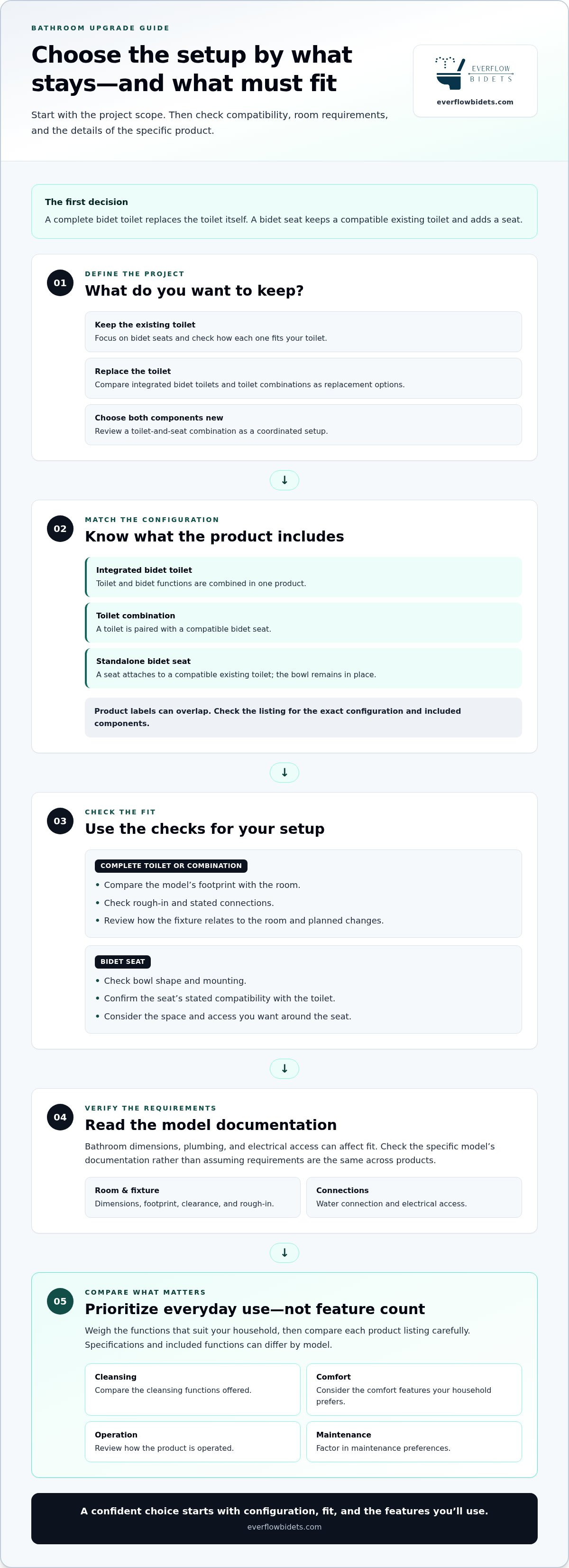 BATHROOM UPGRADE GUIDE

Choose the setup by what stays—and what must fit

Start with the project scope. Then check compatibility, room requirements, and the details of the specific product.

EVERFLOW
BIDETS
everflowbidets.com

The first decision

A complete bidet toilet replaces the toilet itself. A bidet seat keeps a compatible existing toilet and adds a seat.

01
DEFINE THE PROJECT
What do you want to keep?

Keep the existing toilet
Focus on bidet seats and check how each one fits your toilet.

Replace the toilet
Compare integrated bidet toilets and toilet combinations as replacement options.

Choose both components new
Review a toilet-and-seat combination as a coordinated setup.

↓

02
MATCH THE CONFIGURATION
Know what the product includes

Integrated bidet toilet
Toilet and bidet functions are combined in one product.

Toilet combination
A toilet is paired with a compatible bidet seat.

Standalone bidet seat
A seat attaches to a compatible existing toilet; the bowl remains in place.

Product labels can overlap. Check the listing for the exact configuration and included components.

↓

03
CHECK THE FIT
Use the checks for your setup

COMPLETE TOILET OR COMBINATION
• Compare the model's footprint with the room.
• Check rough-in and stated connections.
• Review how the fixture relates to the room and planned changes.

BIDET SEAT
• Check bowl shape and mounting.
• Confirm the seat's stated compatibility with the toilet.
• Consider the space and access you want around the seat.

↓

04
VERIFY THE REQUIREMENTS
Read the model documentation

Bathroom dimensions, plumbing, and electrical access can affect fit. Check the specific model's documentation rather than assuming requirements are the same across products.

Room & fixture
Dimensions, footprint, clearance, and rough-in.

Connections
Water connection and electrical access.

↓

05
COMPARE WHAT MATTERS
Prioritize everyday use—not feature count

Weigh the functions that suit your household, then compare each product listing carefully. Specifications and included functions can differ by model.

Cleansing
Compare the cleansing functions offered.

Comfort
Consider the comfort features your household prefers.

Operation
Review how the product is operated.

Maintenance
Factor in maintenance preferences.

A confident choice starts with configuration, fit, and the features you'll use.
everflowbidets.com