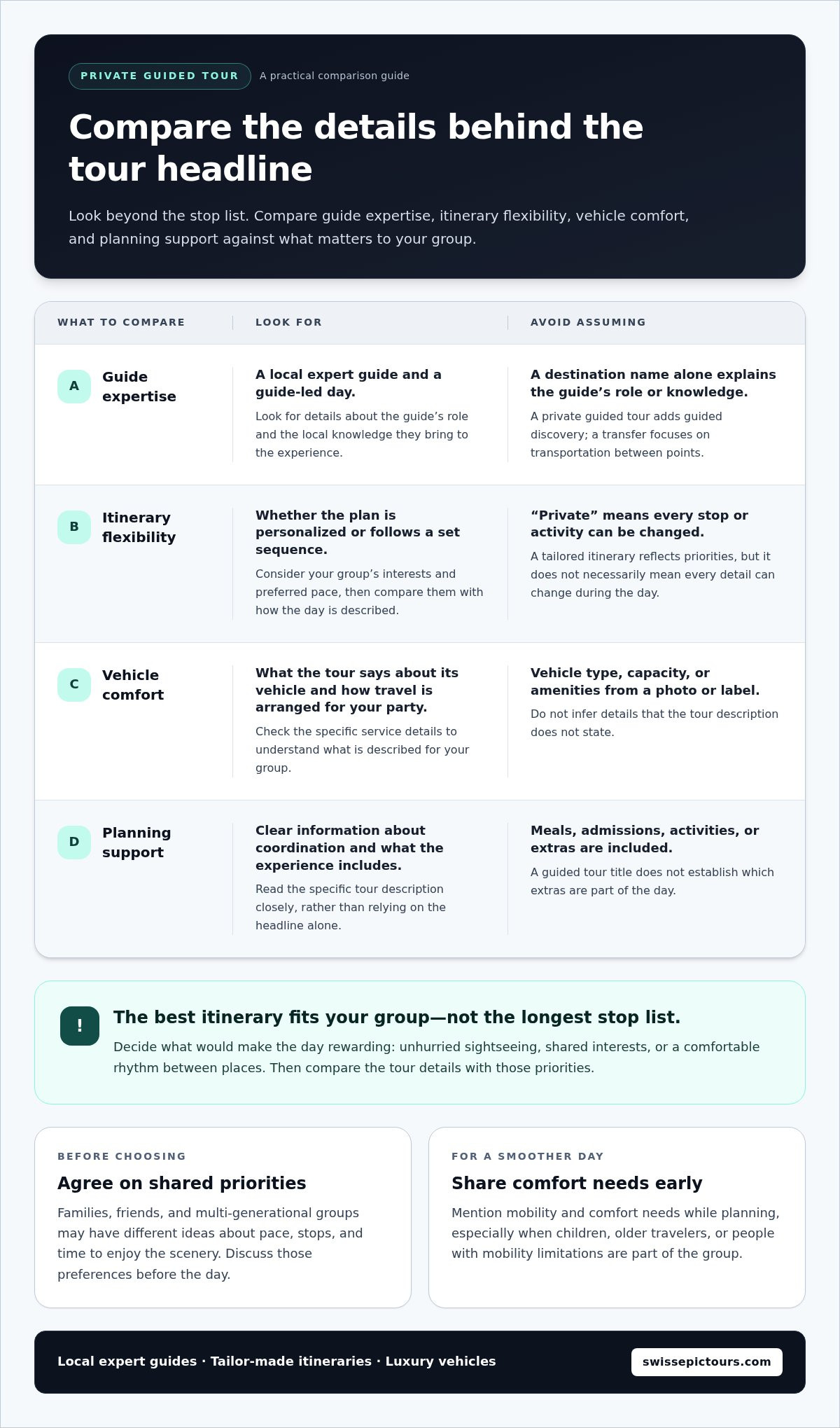 PRIVATE GUIDED TOUR A practical comparison guide

Compare the details behind the tour headline

Look beyond the stop list. Compare guide expertise, itinerary flexibility, vehicle comfort, and planning support against what matters to your group.

| WHAT TO COMPARE | LOOK FOR | AVOID ASSUMING |
|---|---|---|
| A Guide expertise | A local expert guide and a guide-led day. Look for details about the guide's role and the local knowledge they bring to the experience. | A destination name alone explains the guide's role or knowledge. A private guided tour adds guided discovery; a transfer focuses on transportation between points. |
| B Itinerary flexibility | Whether the plan is personalized or follows a set sequence. Consider your group's interests and preferred pace, then compare them with how the day is described. | "Private" means every stop or activity can be changed. A tailored itinerary reflects priorities, but it does not necessarily mean every detail can change during the day. |
| C Vehicle comfort | What the tour says about its vehicle and how travel is arranged for your party. Check the specific service details to understand what is described for your group. | Vehicle type, capacity, or amenities from a photo or label. Do not infer details that the tour description does not state. |
| D Planning support | Clear information about coordination and what the experience includes. Read the specific tour description closely, rather than relying on the headline alone. | Meals, admissions, activities, or extras are included. A guided tour title does not establish which extras are part of the day. |

!
The best itinerary fits your group—not the longest stop list.

Decide what would make the day rewarding: unhurried sightseeing, shared interests, or a comfortable rhythm between places. Then compare the tour details with those priorities.

BEFORE CHOOSING

Agree on shared priorities

Families, friends, and multi-generational groups may have different ideas about pace, stops, and time to enjoy the scenery. Discuss those preferences before the day.

FOR A SMOOTHER DAY

Share comfort needs early

Mention mobility and comfort needs while planning, especially when children, older travelers, or people with mobility limitations are part of the group.

Local expert guides · Tailor-made itineraries · Luxury vehicles

swissepictours.com