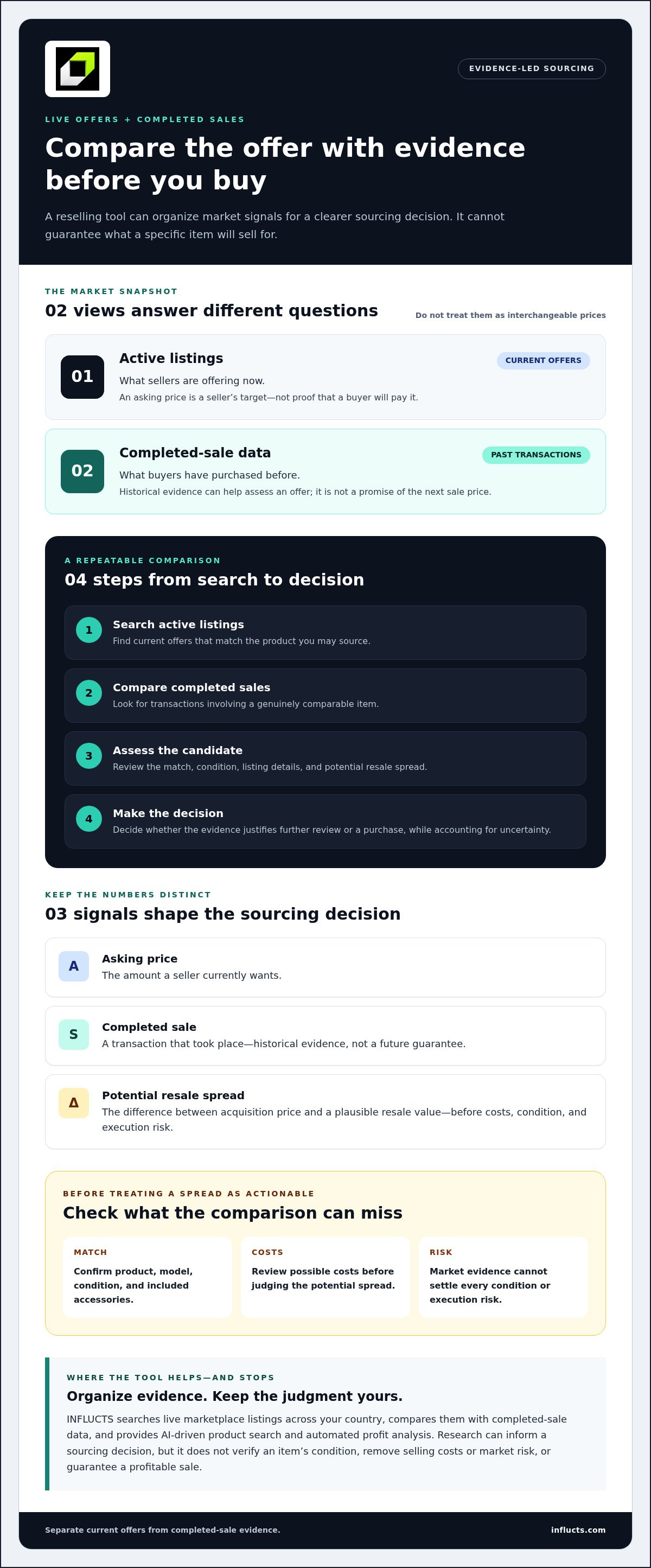 EVIDENCE-LED SOURCING

LIVE OFFERS + COMPLETED SALES

Compare the offer with evidence before you buy

A reselling tool can organize market signals for a clearer sourcing decision. It cannot guarantee what a specific item will sell for.

THE MARKET SNAPSHOT

02 views answer different questions

Do not treat them as interchangeable prices

01
Active listings
CURRENT OFFERS
What sellers are offering now.
An asking price is a seller's target—not proof that a buyer will pay it.

02
Completed-sale data
PAST TRANSACTIONS
What buyers have purchased before.
Historical evidence can help assess an offer; it is not a promise of the next sale price.

A REPEATABLE COMPARISON

04 steps from search to decision

1
Search active listings
Find current offers that match the product you may source.

2
Compare completed sales
Look for transactions involving a genuinely comparable item.

3
Assess the candidate
Review the match, condition, listing details, and potential resale spread.

4
Make the decision
Decide whether the evidence justifies further review or a purchase, while accounting for uncertainty.

KEEP THE NUMBERS DISTINCT

03 signals shape the sourcing decision

A
Asking price
The amount a seller currently wants.

S
Completed sale
A transaction that took place—historical evidence, not a future guarantee.

Δ
Potential resale spread
The difference between acquisition price and a plausible resale value—before costs, condition, and execution risk.

BEFORE TREATING A SPREAD AS ACTIONABLE

Check what the comparison can miss

MATCH
Confirm product, model, condition, and included accessories.

COSTS
Review possible costs before judging the potential spread.

RISK
Market evidence cannot settle every condition or execution risk.

WHERE THE TOOL HELPS—AND STOPS

Organize evidence. Keep the judgment yours.

INFLUCTS searches live marketplace listings across your country, compares them with completed-sale data, and provides AI-driven product search and automated profit analysis. Research can inform a sourcing decision, but it does not verify an item's condition, remove selling costs or market risk, or guarantee a profitable sale.

Separate current offers from completed-sale evidence.

influcts.com