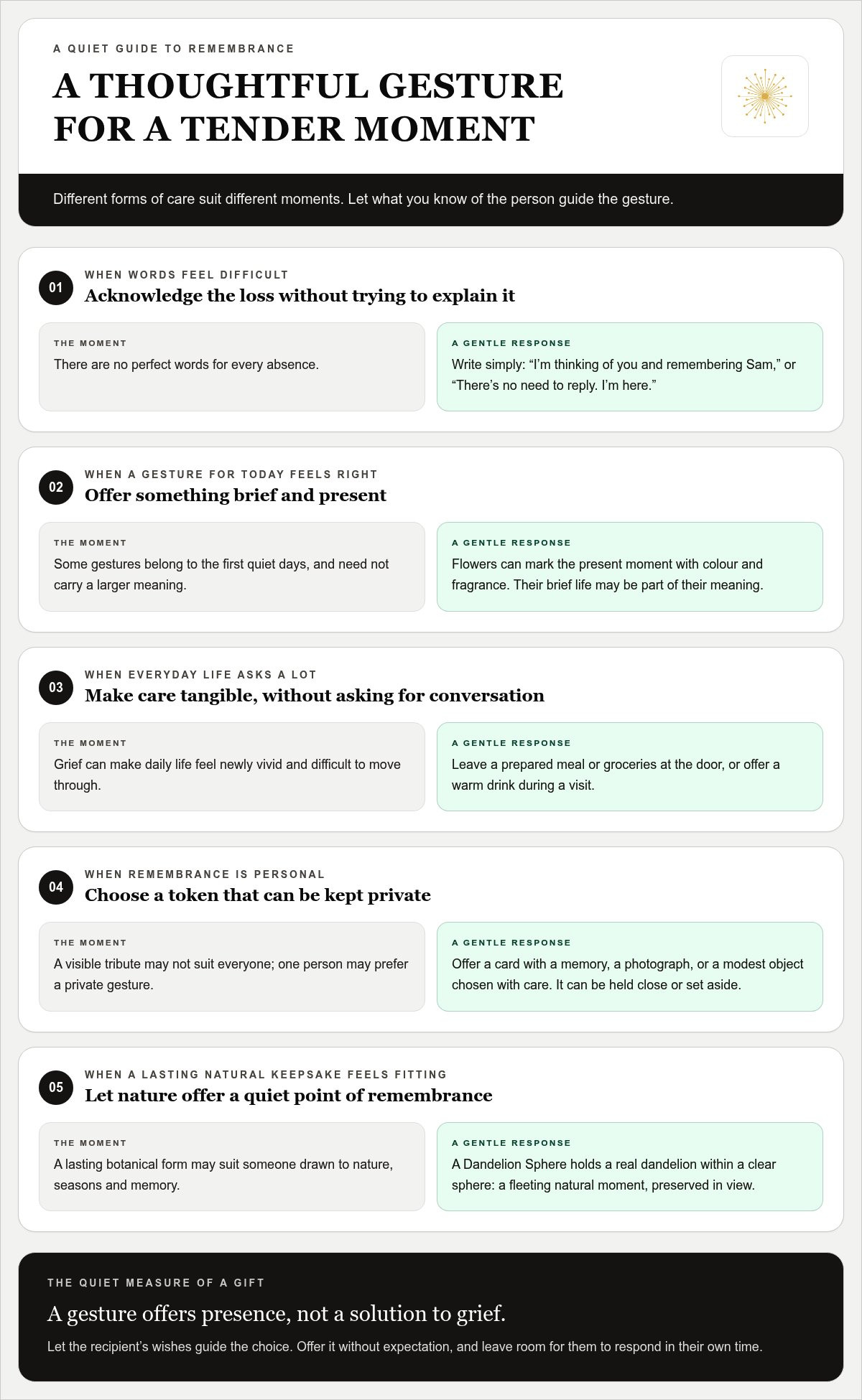 A QUIET GUIDE TO REMEMBRANCE

A THOUGHTFUL GESTURE FOR A TENDER MOMENT

Different forms of care suit different moments. Let what you know of the person guide the gesture.

01

WHEN WORDS FEEL DIFFICULT

Acknowledge the loss without trying to explain it

THE MOMENT

There are no perfect words for every absence.

A GENTLE RESPONSE

Write simply: "I'm thinking of you and remembering Sam," or "There's no need to reply. I'm here."

02

WHEN A GESTURE FOR TODAY FEELS RIGHT

Offer something brief and present

THE MOMENT

Some gestures belong to the first quiet days, and need not carry a larger meaning.

A GENTLE RESPONSE

Flowers can mark the present moment with colour and fragrance. Their brief life may be part of their meaning.

03

WHEN EVERYDAY LIFE ASKS A LOT

Make care tangible, without asking for conversation

THE MOMENT

Grief can make daily life feel newly vivid and difficult to move through.

A GENTLE RESPONSE

Leave a prepared meal or groceries at the door, or offer a warm drink during a visit.

04

WHEN REMEMBRANCE IS PERSONAL

Choose a token that can be kept private

THE MOMENT

A visible tribute may not suit everyone; one person may prefer a private gesture.

A GENTLE RESPONSE

Offer a card with a memory, a photograph, or a modest object chosen with care. It can be held close or set aside.

05

WHEN A LASTING NATURAL KEEPSAKE FEELS FITTING

Let nature offer a quiet point of remembrance

THE MOMENT

A lasting botanical form may suit someone drawn to nature, seasons and memory.

A GENTLE RESPONSE

A Dandelion Sphere holds a real dandelion within a clear sphere: a fleeting natural moment, preserved in view.

THE QUIET MEASURE OF A GIFT

A gesture offers presence, not a solution to grief.

Let the recipient's wishes guide the choice. Offer it without expectation, and leave room for them to respond in their own time.