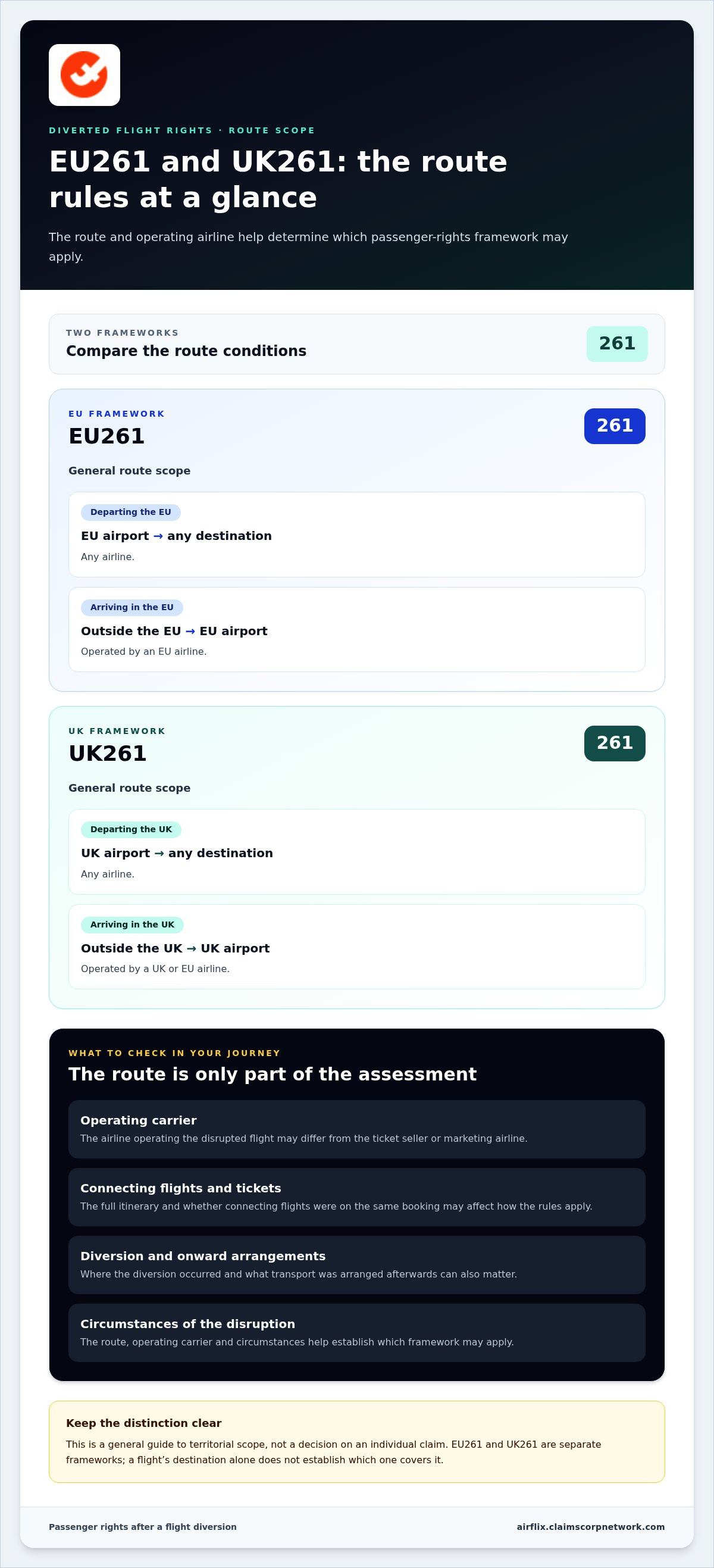 DIVERTED FLIGHT RIGHTS · ROUTE SCOPE

EU261 and UK261: the route rules at a glance

The route and operating airline help determine which passenger-rights framework may apply.

TWO FRAMEWORKS

Compare the route conditions

261

EU FRAMEWORK

EU261

261

General route scope

Departing the EU

EU airport → any destination

Any airline.

Arriving in the EU

Outside the EU → EU airport

Operated by an EU airline.

UK FRAMEWORK

UK261

261

General route scope

Departing the UK

UK airport → any destination

Any airline.

Arriving in the UK

Outside the UK → UK airport

Operated by a UK or EU airline.

WHAT TO CHECK IN YOUR JOURNEY

The route is only part of the assessment

Operating carrier

The airline operating the disrupted flight may differ from the ticket seller or marketing airline.

Connecting flights and tickets

The full itinerary and whether connecting flights were on the same booking may affect how the rules apply.

Diversion and onward arrangements

Where the diversion occurred and what transport was arranged afterwards can also matter.

Circumstances of the disruption

The route, operating carrier and circumstances help establish which framework may apply.

Keep the distinction clear

This is a general guide to territorial scope, not a decision on an individual claim. EU261 and UK261 are separate frameworks; a flight's destination alone does not establish which one covers it.

Passenger rights after a flight diversion

airflix.claimscorpnetwork.com