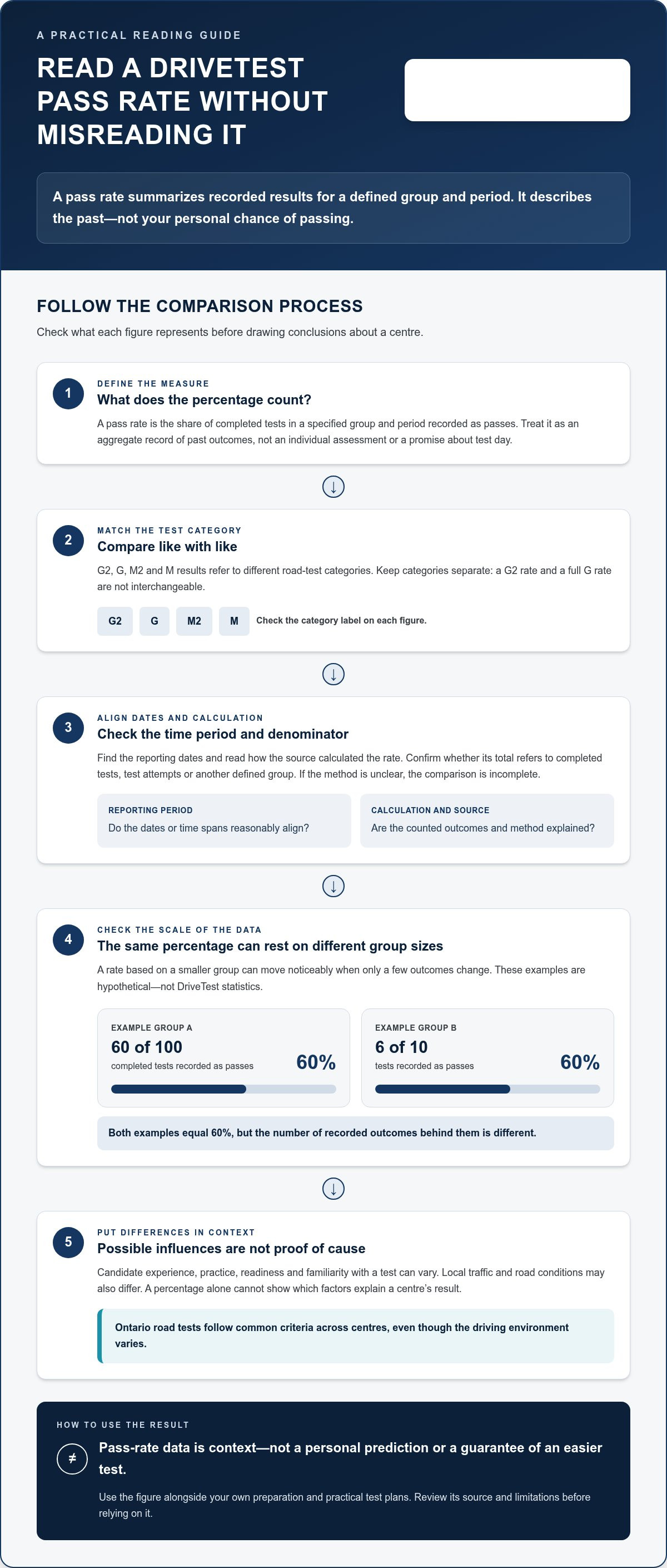 A PRACTICAL READING GUIDE

READ A DRIVETEST PASS RATE WITHOUT MISREADING IT

A pass rate summarizes recorded results for a defined group and period. It describes the past—not your personal chance of passing.

FOLLOW THE COMPARISON PROCESS

Check what each figure represents before drawing conclusions about a centre.

1

DEFINE THE MEASURE

What does the percentage count?

A pass rate is the share of completed tests in a specified group and period recorded as passes. Treat it as an aggregate record of past outcomes, not an individual assessment or a promise about test day.

↓

2

MATCH THE TEST CATEGORY

Compare like with like

G2, G, M2 and M results refer to different road-test categories. Keep categories separate: a G2 rate and a full G rate are not interchangeable.

G2 G M2 M Check the category label on each figure.

↓

3

ALIGN DATES AND CALCULATION

Check the time period and denominator

Find the reporting dates and read how the source calculated the rate. Confirm whether its total refers to completed tests, test attempts or another defined group. If the method is unclear, the comparison is incomplete.

REPORTING PERIOD

Do the dates or time spans reasonably align?

CALCULATION AND SOURCE

Are the counted outcomes and method explained?

↓

4

CHECK THE SCALE OF THE DATA

The same percentage can rest on different group sizes

A rate based on a smaller group can move noticeably when only a few outcomes change. These examples are hypothetical—not DriveTest statistics.

EXAMPLE GROUP A

60 of 100

completed tests recorded as passes

60%

EXAMPLE GROUP B

6 of 10

tests recorded as passes

60%

Both examples equal 60%, but the number of recorded outcomes behind them is different.

↓

5

PUT DIFFERENCES IN CONTEXT

Possible influences are not proof of cause

Candidate experience, practice, readiness and familiarity with a test can vary. Local traffic and road conditions may also differ. A percentage alone cannot show which factors explain a centre's result.

Ontario road tests follow common criteria across centres, even though the driving environment varies.

HOW TO USE THE RESULT

≠

Pass-rate data is context—not a personal prediction or a guarantee of an easier test.

Use the figure alongside your own preparation and practical test plans. Review its source and limitations before relying on it.