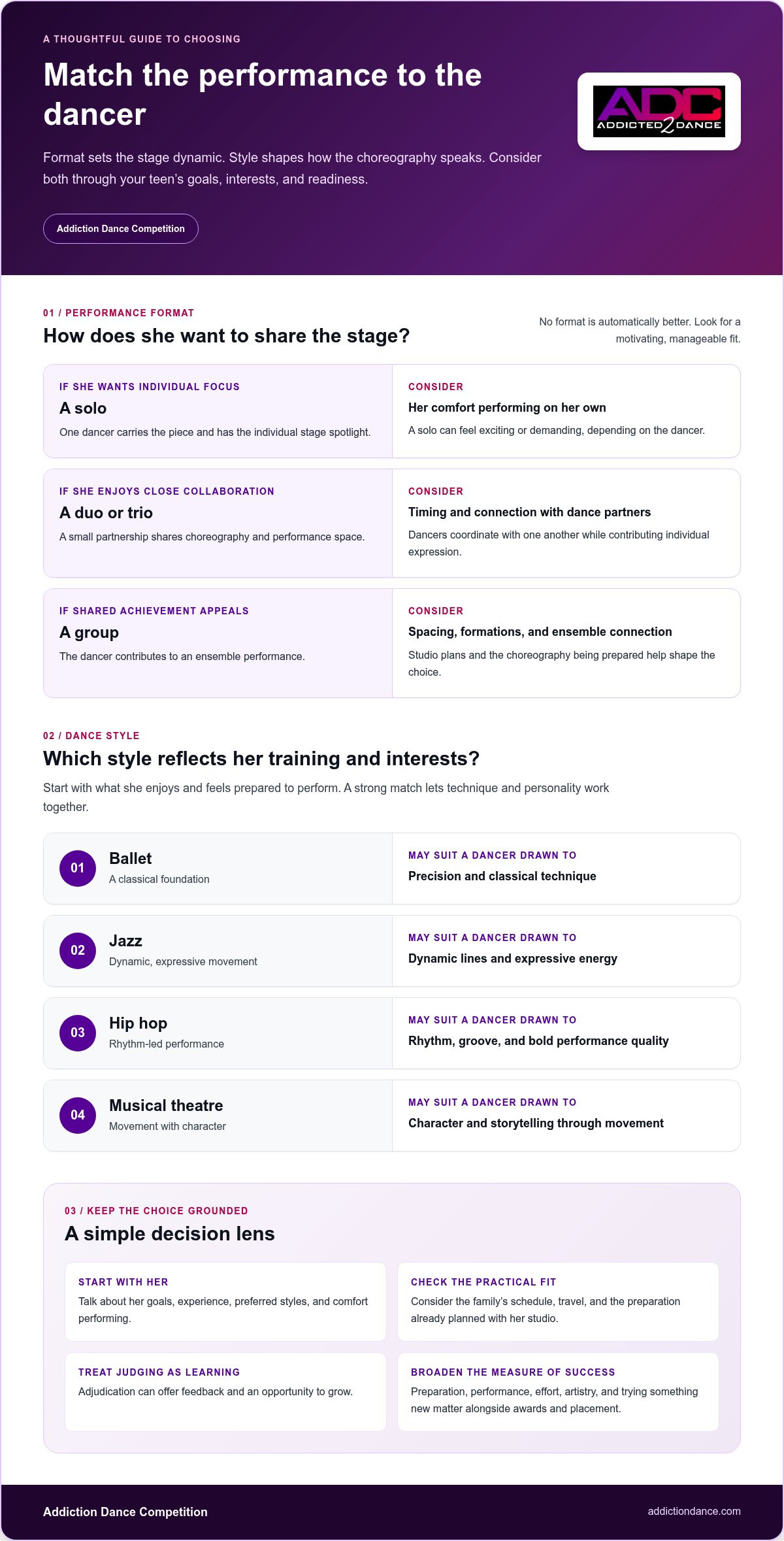 A THOUGHTFUL GUIDE TO CHOOSING

Match the performance to the dancer

Format sets the stage dynamic. Style shapes how the choreography speaks. Consider both through your teen's goals, interests, and readiness.

Addiction Dance Competition

ADC
ADDICTED2DANCE

01 / PERFORMANCE FORMAT

How does she want to share the stage?

No format is automatically better. Look for a motivating, manageable fit.

IF SHE WANTS INDIVIDUAL FOCUS

A solo

One dancer carries the piece and has the individual stage spotlight.

CONSIDER

Her comfort performing on her own

A solo can feel exciting or demanding, depending on the dancer.

IF SHE ENJOYS CLOSE COLLABORATION

A duo or trio

A small partnership shares choreography and performance space.

CONSIDER

Timing and connection with dance partners

Dancers coordinate with one another while contributing individual expression.

IF SHARED ACHIEVEMENT APPEALS

A group

The dancer contributes to an ensemble performance.

CONSIDER

Spacing, formations, and ensemble connection

Studio plans and the choreography being prepared help shape the choice.

02 / DANCE STYLE

Which style reflects her training and interests?

Start with what she enjoys and feels prepared to perform. A strong match lets technique and personality work together.

01

Ballet

A classical foundation

MAY SUIT A DANCER DRAWN TO

Precision and classical technique

02

Jazz

Dynamic, expressive movement

MAY SUIT A DANCER DRAWN TO

Dynamic lines and expressive energy

03

Hip hop

Rhythm-led performance

MAY SUIT A DANCER DRAWN TO

Rhythm, groove, and bold performance quality

04

Musical theatre

Movement with character

MAY SUIT A DANCER DRAWN TO

Character and storytelling through movement

03 / KEEP THE CHOICE GROUNDED

A simple decision lens

START WITH HER

Talk about her goals, experience, preferred styles, and comfort performing.

CHECK THE PRACTICAL FIT

Consider the family's schedule, travel, and the preparation already planned with her studio.

TREAT JUDGING AS LEARNING

Adjudication can offer feedback and an opportunity to grow.

BROADEN THE MEASURE OF SUCCESS

Preparation, performance, effort, artistry, and trying something new matter alongside awards and placement.

Addiction Dance Competition

addictiondance.com