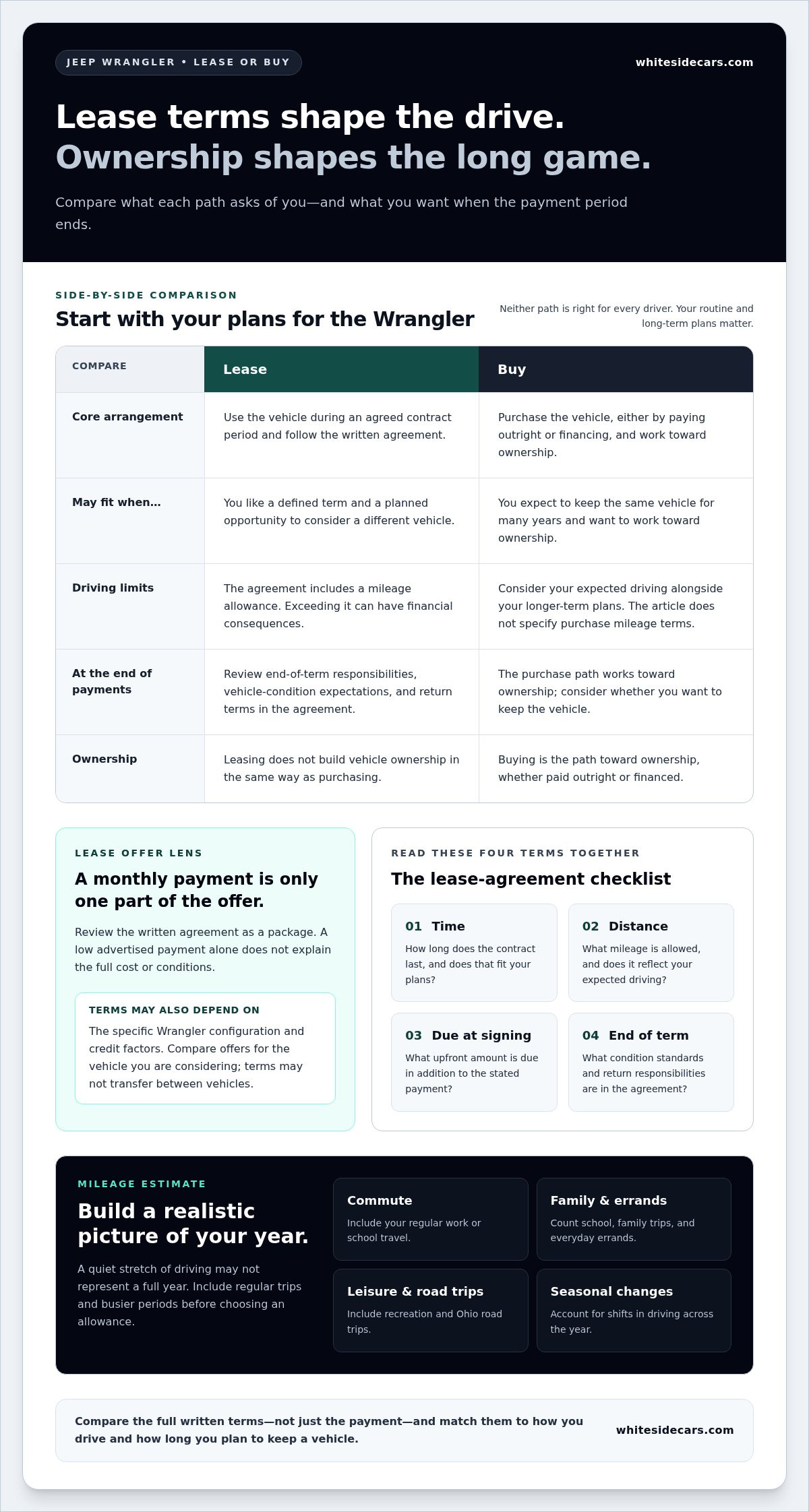 JEEP WRANGLER • LEASE OR BUY

whitesidecars.com

Lease terms shape the drive.
Ownership shapes the long game.

Compare what each path asks of you—and what you want when the payment period ends.

SIDE-BY-SIDE COMPARISON

Start with your plans for the Wrangler

Neither path is right for every driver. Your routine and long-term plans matter.

| COMPARE | Lease | Buy |
|---|---|---|
| Core arrangement | Use the vehicle during an agreed contract period and follow the written agreement. | Purchase the vehicle, either by paying outright or financing, and work toward ownership. |
| May fit when... | You like a defined term and a planned opportunity to consider a different vehicle. | You expect to keep the same vehicle for many years and want to work toward ownership. |
| Driving limits | The agreement includes a mileage allowance. Exceeding it can have financial consequences. | Consider your expected driving alongside your longer-term plans. The article does not specify purchase mileage terms. |
| At the end of payments | Review end-of-term responsibilities, vehicle-condition expectations, and return terms in the agreement. | The purchase path works toward ownership; consider whether you want to keep the vehicle. |
| Ownership | Leasing does not build vehicle ownership in the same way as purchasing. | Buying is the path toward ownership, whether paid outright or financed. |

LEASE OFFER LENS

A monthly payment is only one part of the offer.

Review the written agreement as a package. A low advertised payment alone does not explain the full cost or conditions.

TERMS MAY ALSO DEPEND ON

The specific Wrangler configuration and credit factors. Compare offers for the vehicle you are considering; terms may not transfer between vehicles.

READ THESE FOUR TERMS TOGETHER

The lease-agreement checklist

01 Time
How long does the contract last, and does that fit your plans?

02 Distance
What mileage is allowed, and does it reflect your expected driving?

03 Due at signing
What upfront amount is due in addition to the stated payment?

04 End of term
What condition standards and return responsibilities are in the agreement?

MILEAGE ESTIMATE

Build a realistic picture of your year.

A quiet stretch of driving may not represent a full year. Include regular trips and busier periods before choosing an allowance.

Commute
Include your regular work or school travel.

Family & errands
Count school, family trips, and everyday errands.

Leisure & road trips
Include recreation and Ohio road trips.

Seasonal changes
Account for shifts in driving across the year.

Compare the full written terms—not just the payment—and match them to how you drive and how long you plan to keep a vehicle.

whitesidecars.com