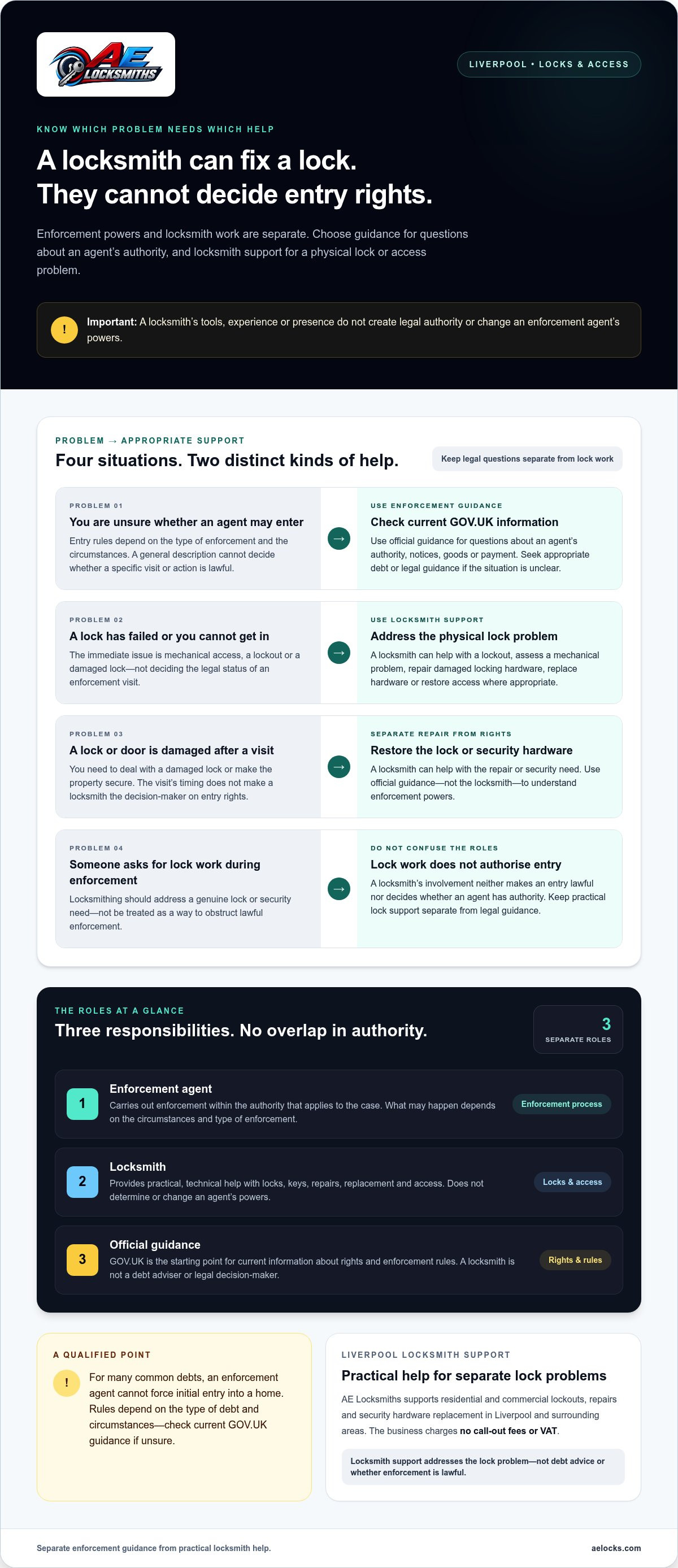 AE LOCKSMITHS

LIVERPOOL • LOCKS & ACCESS

KNOW WHICH PROBLEM NEEDS WHICH HELP

A locksmith can fix a lock.
They cannot decide entry rights.

Enforcement powers and locksmith work are separate. Choose guidance for questions about an agent's authority, and locksmith support for a physical lock or access problem.

!

Important: A locksmith's tools, experience or presence do not create legal authority or change an enforcement agent's powers.

PROBLEM → APPROPRIATE SUPPORT

Four situations. Two distinct kinds of help.

Keep legal questions separate from lock work

PROBLEM 01

You are unsure whether an agent may enter

Entry rules depend on the type of enforcement and the circumstances. A general description cannot decide whether a specific visit or action is lawful.

→

USE ENFORCEMENT GUIDANCE

Check current GOV.UK information

Use official guidance for questions about an agent's authority, notices, goods or payment. Seek appropriate debt or legal guidance if the situation is unclear.

PROBLEM 02

A lock has failed or you cannot get in

The immediate issue is mechanical access, a lockout or a damaged lock—not deciding the legal status of an enforcement visit.

→

USE LOCKSMITH SUPPORT

Address the physical lock problem

A locksmith can help with a lockout, assess a mechanical problem, repair damaged locking hardware, replace hardware or restore access where appropriate.

PROBLEM 03

A lock or door is damaged after a visit

You need to deal with a damaged lock or make the property secure. The visit's timing does not make a locksmith the decision-maker on entry rights.

→

SEPARATE REPAIR FROM RIGHTS

Restore the lock or security hardware

A locksmith can help with the repair or security need. Use official guidance—not the locksmith—to understand enforcement powers.

PROBLEM 04

Someone asks for lock work during enforcement

Locksmithing should address a genuine lock or security need—not be treated as a way to obstruct lawful enforcement.

→

DO NOT CONFUSE THE ROLES

Lock work does not authorise entry

A locksmith's involvement neither makes an entry lawful nor decides whether an agent has authority. Keep practical lock support separate from legal guidance.

THE ROLES AT A GLANCE

Three responsibilities. No overlap in authority.

3
SEPARATE ROLES

1
Enforcement agent
Carries out enforcement within the authority that applies to the case. What may happen depends on the circumstances and type of enforcement.
Enforcement process

2
Locksmith
Provides practical, technical help with locks, keys, repairs, replacement and access. Does not determine or change an agent's powers.
Locks & access

3
Official guidance
GOV.UK is the starting point for current information about rights and enforcement rules. A locksmith is not a debt adviser or legal decision-maker.
Rights & rules

A QUALIFIED POINT

!

For many common debts, an enforcement agent cannot force initial entry into a home. Rules depend on the type of debt and circumstances—check current GOV.UK guidance if unsure.

LIVERPOOL LOCKSMITH SUPPORT

Practical help for separate lock problems

AE Locksmiths supports residential and commercial lockouts, repairs and security hardware replacement in Liverpool and surrounding areas. The business charges no call-out fees or VAT.

Locksmith support addresses the lock problem—not debt advice or whether enforcement is lawful.

Separate enforcement guidance from practical locksmith help.

aelocks.com