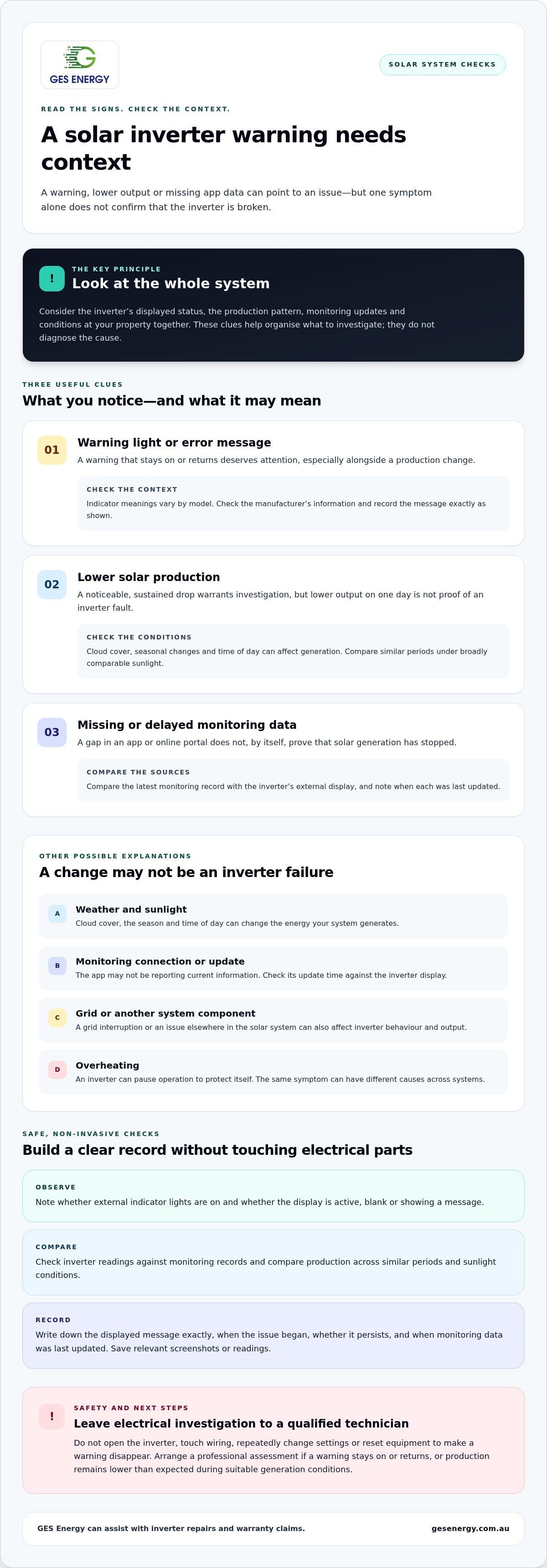 GES ENERGY

SOLAR SYSTEM CHECKS

READ THE SIGNS. CHECK THE CONTEXT.

A solar inverter warning needs context

A warning, lower output or missing app data can point to an issue—but one symptom alone does not confirm that the inverter is broken.

!

THE KEY PRINCIPLE

Look at the whole system

Consider the inverter's displayed status, the production pattern, monitoring updates and conditions at your property together. These clues help organise what to investigate; they do not diagnose the cause.

THREE USEFUL CLUES

What you notice—and what it may mean

01

Warning light or error message

A warning that stays on or returns deserves attention, especially alongside a production change.

CHECK THE CONTEXT

Indicator meanings vary by model. Check the manufacturer's information and record the message exactly as shown.

02

Lower solar production

A noticeable, sustained drop warrants investigation, but lower output on one day is not proof of an inverter fault.

CHECK THE CONDITIONS

Cloud cover, seasonal changes and time of day can affect generation. Compare similar periods under broadly comparable sunlight.

03

Missing or delayed monitoring data

A gap in an app or online portal does not, by itself, prove that solar generation has stopped.

COMPARE THE SOURCES

Compare the latest monitoring record with the inverter's external display, and note when each was last updated.

OTHER POSSIBLE EXPLANATIONS

A change may not be an inverter failure

A

Weather and sunlight

Cloud cover, the season and time of day can change the energy your system generates.

B

Monitoring connection or update

The app may not be reporting current information. Check its update time against the inverter display.

C

Grid or another system component

A grid interruption or an issue elsewhere in the solar system can also affect inverter behaviour and output.

D

Overheating

An inverter can pause operation to protect itself. The same symptom can have different causes across systems.

SAFE, NON-INVASIVE CHECKS

Build a clear record without touching electrical parts

OBSERVE

Note whether external indicator lights are on and whether the display is active, blank or showing a message.

COMPARE

Check inverter readings against monitoring records and compare production across similar periods and sunlight conditions.

RECORD

Write down the displayed message exactly, when the issue began, whether it persists, and when monitoring data was last updated. Save relevant screenshots or readings.

!

SAFETY AND NEXT STEPS

Leave electrical investigation to a qualified technician

Do not open the inverter, touch wiring, repeatedly change settings or reset equipment to make a warning disappear. Arrange a professional assessment if a warning stays on or returns, or production remains lower than expected during suitable generation conditions.

GES Energy can assist with inverter repairs and warranty claims.

gesenergy.com.au