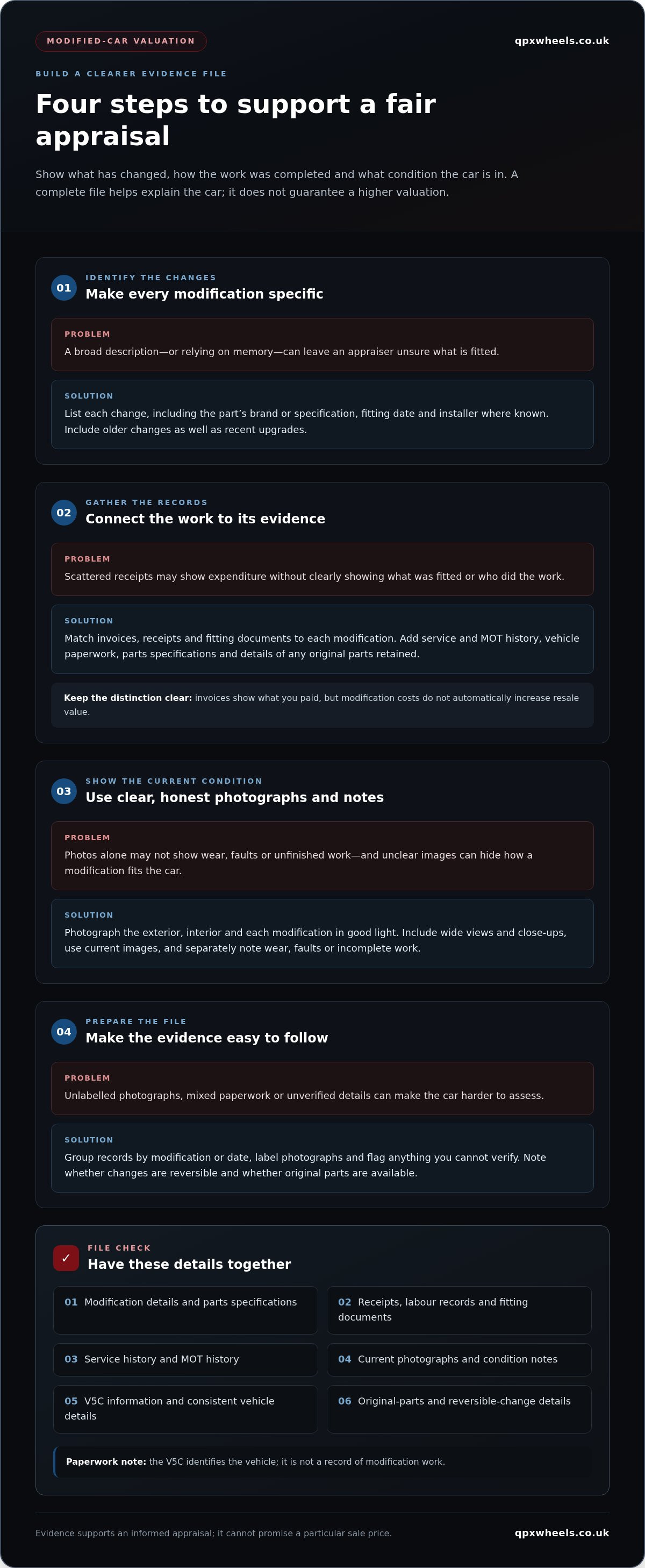 MODIFIED-CAR VALUATION

qpxwheels.co.uk

BUILD A CLEARER EVIDENCE FILE

Four steps to support a fair appraisal

Show what has changed, how the work was completed and what condition the car is in. A complete file helps explain the car; it does not guarantee a higher valuation.

01

IDENTIFY THE CHANGES

Make every modification specific

PROBLEM

A broad description—or relying on memory—can leave an appraiser unsure what is fitted.

SOLUTION

List each change, including the part's brand or specification, fitting date and installer where known. Include older changes as well as recent upgrades.

02

GATHER THE RECORDS

Connect the work to its evidence

PROBLEM

Scattered receipts may show expenditure without clearly showing what was fitted or who did the work.

SOLUTION

Match invoices, receipts and fitting documents to each modification. Add service and MOT history, vehicle paperwork, parts specifications and details of any original parts retained.

Keep the distinction clear: invoices show what you paid, but modification costs do not automatically increase resale value.

03

SHOW THE CURRENT CONDITION

Use clear, honest photographs and notes

PROBLEM

Photos alone may not show wear, faults or unfinished work—and unclear images can hide how a modification fits the car.

SOLUTION

Photograph the exterior, interior and each modification in good light. Include wide views and close-ups, use current images, and separately note wear, faults or incomplete work.

04

PREPARE THE FILE

Make the evidence easy to follow

PROBLEM

Unlabelled photographs, mixed paperwork or unverified details can make the car harder to assess.

SOLUTION

Group records by modification or date, label photographs and flag anything you cannot verify. Note whether changes are reversible and whether original parts are available.

✓

FILE CHECK

Have these details together

01 Modification details and parts specifications

02 Receipts, labour records and fitting documents

03 Service history and MOT history

04 Current photographs and condition notes

05 V5C information and consistent vehicle details

06 Original-parts and reversible-change details

Paperwork note: the V5C identifies the vehicle; it is not a record of modification work.

Evidence supports an informed appraisal; it cannot promise a particular sale price.

qpxwheels.co.uk