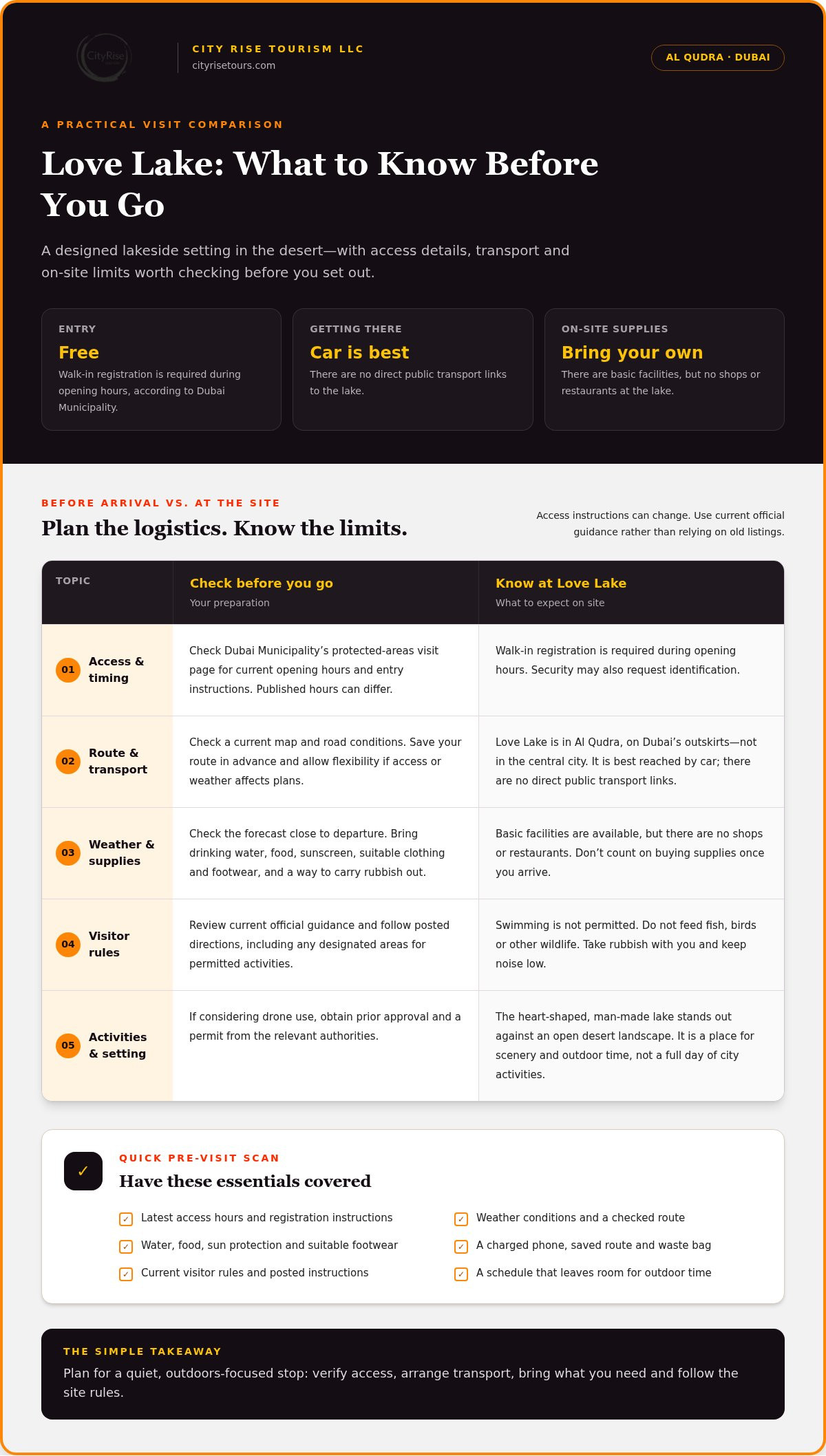 CityRise

CITY RISE TOURISM LLC
cityrisetours.com

AL QUDRA · DUBAI

A PRACTICAL VISIT COMPARISON

Love Lake: What to Know Before You Go

A designed lakeside setting in the desert—with access details, transport and on-site limits worth checking before you set out.

ENTRY
Free
Walk-in registration is required during opening hours, according to Dubai Municipality.

GETTING THERE
Car is best
There are no direct public transport links to the lake.

ON-SITE SUPPLIES
Bring your own
There are basic facilities, but no shops or restaurants at the lake.

BEFORE ARRIVAL VS. AT THE SITE

Plan the logistics. Know the limits.

Access instructions can change. Use current official guidance rather than relying on old listings.

| TOPIC | Check before you go Your preparation | Know at Love Lake What to expect on site |
|---|---|---|
| 01 Access & timing | Check Dubai Municipality's protected-areas visit page for current opening hours and entry instructions. Published hours can differ. | Walk-in registration is required during opening hours. Security may also request identification. |
| 02 Route & transport | Check a current map and road conditions. Save your route in advance and allow flexibility if access or weather affects plans. | Love Lake is in Al Qudra, on Dubai's outskirts—not in the central city. It is best reached by car; there are no direct public transport links. |
| 03 Weather & supplies | Check the forecast close to departure. Bring drinking water, food, sunscreen, suitable clothing and footwear, and a way to carry rubbish out. | Basic facilities are available, but there are no shops or restaurants. Don't count on buying supplies once you arrive. |
| 04 Visitor rules | Review current official guidance and follow posted directions, including any designated areas for permitted activities. | Swimming is not permitted. Do not feed fish, birds or other wildlife. Take rubbish with you and keep noise low. |
| 05 Activities & setting | If considering drone use, obtain prior approval and a permit from the relevant authorities. | The heart-shaped, man-made lake stands out against an open desert landscape. It is a place for scenery and outdoor time, not a full day of city activities. |

✓

QUICK PRE-VISIT SCAN

Have these essentials covered

☑ Latest access hours and registration instructions
☑ Water, food, sun protection and suitable footwear
☑ Current visitor rules and posted instructions

☑ Weather conditions and a checked route
☑ A charged phone, saved route and waste bag
☑ A schedule that leaves room for outdoor time

THE SIMPLE TAKEAWAY

Plan for a quiet, outdoors-focused stop: verify access, arrange transport, bring what you need and follow the site rules.