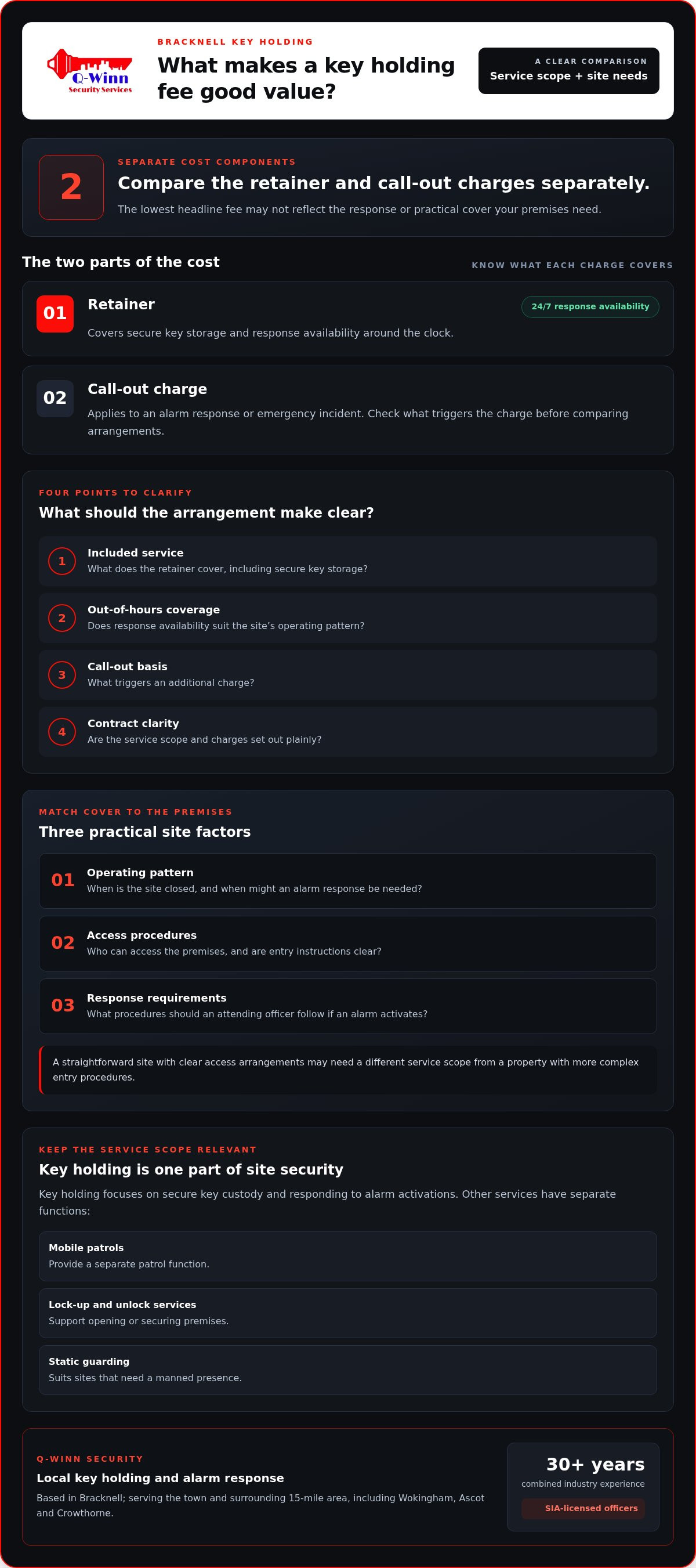 Q-Winn
Security Services

BRACKNELL KEY HOLDING

What makes a key holding fee good value?

A CLEAR COMPARISON
Service scope + site needs

2

SEPARATE COST COMPONENTS

Compare the retainer and call-out charges separately.

The lowest headline fee may not reflect the response or practical cover your premises need.

The two parts of the cost

KNOW WHAT EACH CHARGE COVERS

01
Retainer
24/7 response availability
Covers secure key storage and response availability around the clock.

02
Call-out charge
Applies to an alarm response or emergency incident. Check what triggers the charge before comparing arrangements.

FOUR POINTS TO CLARIFY

What should the arrangement make clear?

1
Included service
What does the retainer cover, including secure key storage?

2
Out-of-hours coverage
Does response availability suit the site's operating pattern?

3
Call-out basis
What triggers an additional charge?

4
Contract clarity
Are the service scope and charges set out plainly?

MATCH COVER TO THE PREMISES

Three practical site factors

01
Operating pattern
When is the site closed, and when might an alarm response be needed?

02
Access procedures
Who can access the premises, and are entry instructions clear?

03
Response requirements
What procedures should an attending officer follow if an alarm activates?

A straightforward site with clear access arrangements may need a different service scope from a property with more complex entry procedures.

KEEP THE SERVICE SCOPE RELEVANT

Key holding is one part of site security

Key holding focuses on secure key custody and responding to alarm activations. Other services have separate functions:

Mobile patrols
Provide a separate patrol function.

Lock-up and unlock services
Support opening or securing premises.

Static guarding
Suits sites that need a manned presence.

Q-WINN SECURITY

Local key holding and alarm response

Based in Bracknell; serving the town and surrounding 15-mile area, including Wokingham, Ascot and Crowthorne.

30+ years
combined industry experience
SIA-licensed officers