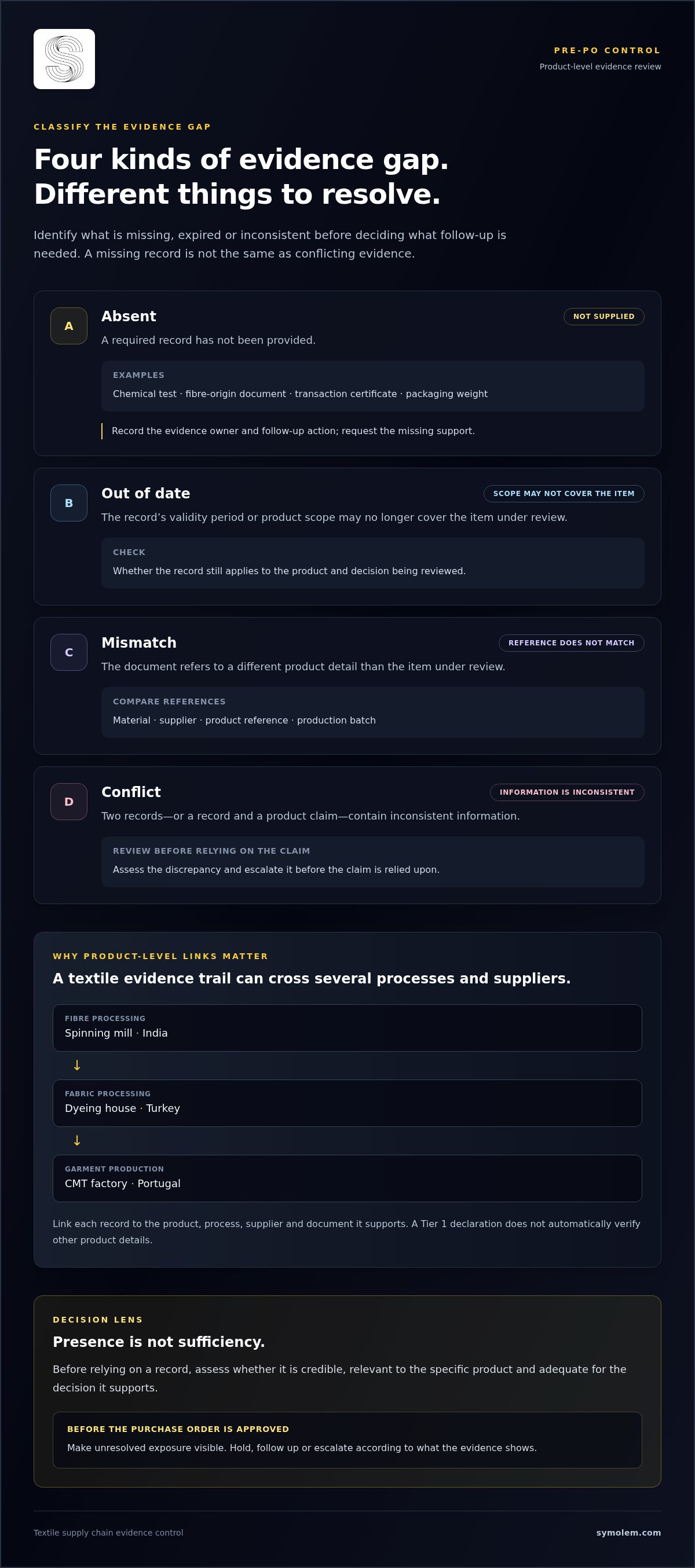 PRE-PO CONTROL
Product-level evidence review

CLASSIFY THE EVIDENCE GAP

Four kinds of evidence gap.
Different things to resolve.

Identify what is missing, expired or inconsistent before deciding what follow-up is needed. A missing record is not the same as conflicting evidence.

A

Absent

NOT SUPPLIED

A required record has not been provided.

EXAMPLES
Chemical test · fibre-origin document · transaction certificate · packaging weight

Record the evidence owner and follow-up action; request the missing support.

B

Out of date

SCOPE MAY NOT COVER THE ITEM

The record's validity period or product scope may no longer cover the item under review.

CHECK
Whether the record still applies to the product and decision being reviewed.

C

Mismatch

REFERENCE DOES NOT MATCH

The document refers to a different product detail than the item under review.

COMPARE REFERENCES
Material · supplier · product reference · production batch

D

Conflict

INFORMATION IS INCONSISTENT

Two records—or a record and a product claim—contain inconsistent information.

REVIEW BEFORE RELYING ON THE CLAIM
Assess the discrepancy and escalate it before the claim is relied upon.

WHY PRODUCT-LEVEL LINKS MATTER

A textile evidence trail can cross several processes and suppliers.

FIBRE PROCESSING
Spinning mill · India

↓

FABRIC PROCESSING
Dyeing house · Turkey

↓

GARMENT PRODUCTION
CMT factory · Portugal

Link each record to the product, process, supplier and document it supports. A Tier 1 declaration does not automatically verify other product details.

DECISION LENS

Presence is not sufficiency.

Before relying on a record, assess whether it is credible, relevant to the specific product and adequate for the decision it supports.

BEFORE THE PURCHASE ORDER IS APPROVED
Make unresolved exposure visible. Hold, follow up or escalate according to what the evidence shows.

Textile supply chain evidence control

symolem.com