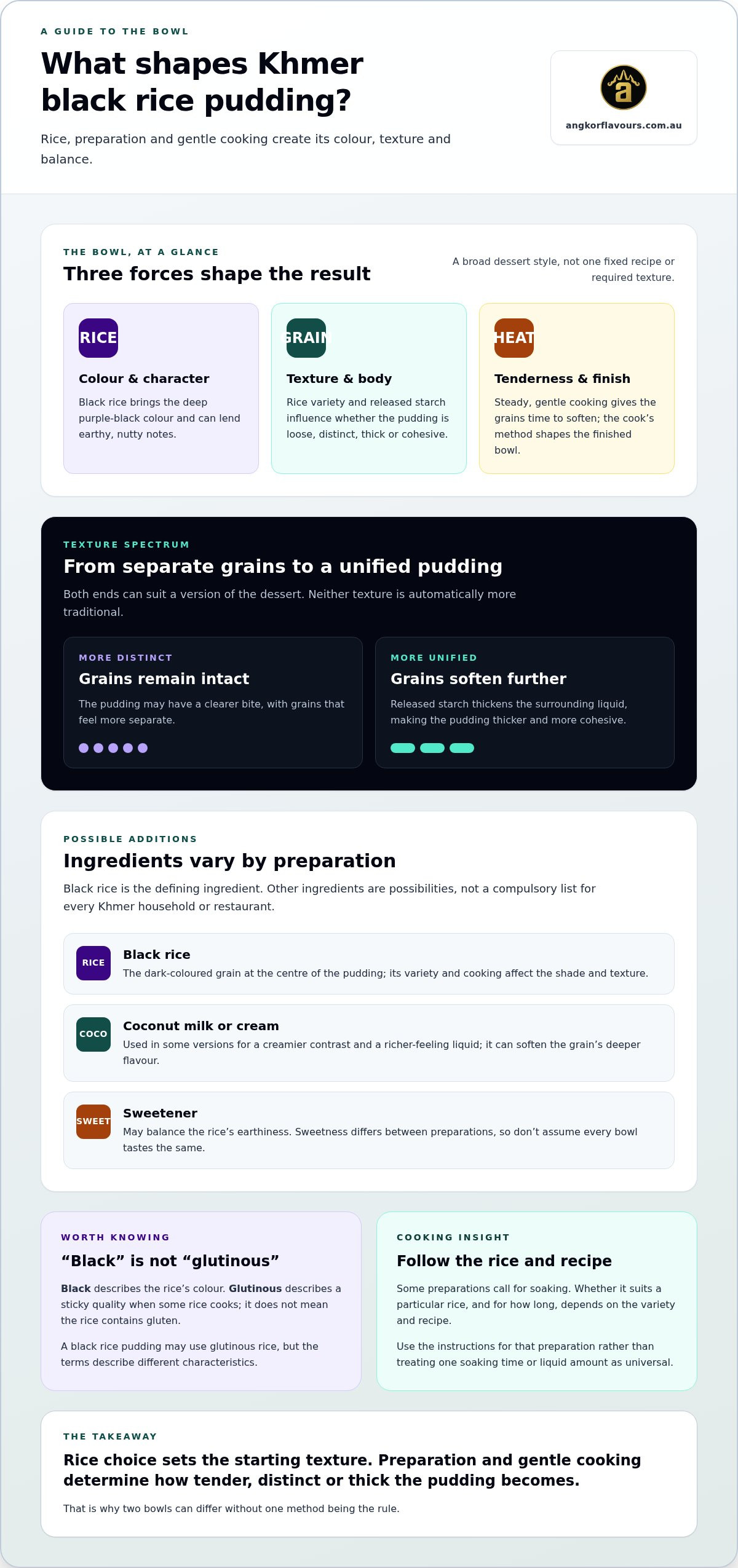 A GUIDE TO THE BOWL

What shapes Khmer black rice pudding?

Rice, preparation and gentle cooking create its colour, texture and balance.

angkorflavours.com.au

THE BOWL, AT A GLANCE

Three forces shape the result

A broad dessert style, not one fixed recipe or required texture.

RICE

Colour & character

Black rice brings the deep purple-black colour and can lend earthy, nutty notes.

GRAIN

Texture & body

Rice variety and released starch influence whether the pudding is loose, distinct, thick or cohesive.

HEAT

Tenderness & finish

Steady, gentle cooking gives the grains time to soften; the cook's method shapes the finished bowl.

TEXTURE SPECTRUM

From separate grains to a unified pudding

Both ends can suit a version of the dessert. Neither texture is automatically more traditional.

MORE DISTINCT

Grains remain intact

The pudding may have a clearer bite, with grains that feel more separate.

MORE UNIFIED

Grains soften further

Released starch thickens the surrounding liquid, making the pudding thicker and more cohesive.

POSSIBLE ADDITIONS

Ingredients vary by preparation

Black rice is the defining ingredient. Other ingredients are possibilities, not a compulsory list for every Khmer household or restaurant.

RICE
Black rice
The dark-coloured grain at the centre of the pudding; its variety and cooking affect the shade and texture.

COCO
Coconut milk or cream
Used in some versions for a creamier contrast and a richer-feeling liquid; it can soften the grain's deeper flavour.

SWEET
Sweetener
May balance the rice's earthiness. Sweetness differs between preparations, so don't assume every bowl tastes the same.

WORTH KNOWING

"Black" is not "glutinous"

Black describes the rice's colour. Glutinous describes a sticky quality when some rice cooks; it does not mean the rice contains gluten.

A black rice pudding may use glutinous rice, but the terms describe different characteristics.

COOKING INSIGHT

Follow the rice and recipe

Some preparations call for soaking. Whether it suits a particular rice, and for how long, depends on the variety and recipe.

Use the instructions for that preparation rather than treating one soaking time or liquid amount as universal.

THE TAKEAWAY

Rice choice sets the starting texture. Preparation and gentle cooking determine how tender, distinct or thick the pudding becomes.

That is why two bowls can differ without one method being the rule.