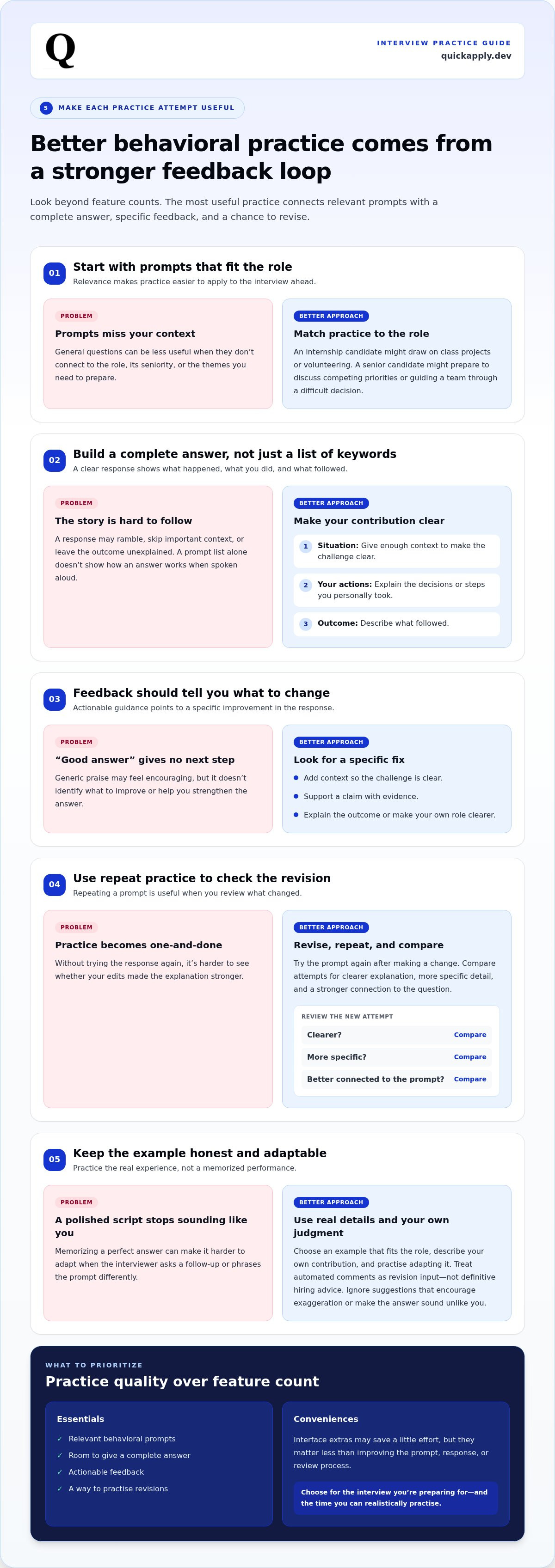 Q

INTERVIEW PRACTICE GUIDE
quickapply.dev

5 MAKE EACH PRACTICE ATTEMPT USEFUL

Better behavioral practice comes from a stronger feedback loop

Look beyond feature counts. The most useful practice connects relevant prompts with a complete answer, specific feedback, and a chance to revise.

01 Start with prompts that fit the role
Relevance makes practice easier to apply to the interview ahead.

PROBLEM
Prompts miss your context
General questions can be less useful when they don't connect to the role, its seniority, or the themes you need to prepare.

BETTER APPROACH
Match practice to the role
An internship candidate might draw on class projects or volunteering. A senior candidate might prepare to discuss competing priorities or guiding a team through a difficult decision.

02 Build a complete answer, not just a list of keywords
A clear response shows what happened, what you did, and what followed.

PROBLEM
The story is hard to follow
A response may ramble, skip important context, or leave the outcome unexplained. A prompt list alone doesn't show how an answer works when spoken aloud.

BETTER APPROACH
Make your contribution clear
1 Situation: Give enough context to make the challenge clear.
2 Your actions: Explain the decisions or steps you personally took.
3 Outcome: Describe what followed.

03 Feedback should tell you what to change
Actionable guidance points to a specific improvement in the response.

PROBLEM
"Good answer" gives no next step
Generic praise may feel encouraging, but it doesn't identify what to improve or help you strengthen the answer.

BETTER APPROACH
Look for a specific fix
• Add context so the challenge is clear.
• Support a claim with evidence.
• Explain the outcome or make your own role clearer.

04 Use repeat practice to check the revision
Repeating a prompt is useful when you review what changed.

PROBLEM
Practice becomes one-and-done
Without trying the response again, it's harder to see whether your edits made the explanation stronger.

BETTER APPROACH
Revise, repeat, and compare
Try the prompt again after making a change. Compare attempts for clearer explanation, more specific detail, and a stronger connection to the question.

REVIEW THE NEW ATTEMPT
Clearer? Compare
More specific? Compare
Better connected to the prompt? Compare

05 Keep the example honest and adaptable
Practice the real experience, not a memorized performance.

PROBLEM
A polished script stops sounding like you
Memorizing a perfect answer can make it harder to adapt when the interviewer asks a follow-up or phrases the prompt differently.

BETTER APPROACH
Use real details and your own judgment
Choose an example that fits the role, describe your own contribution, and practise adapting it. Treat automated comments as revision input—not definitive hiring advice. Ignore suggestions that encourage exaggeration or make the answer sound unlike you.

WHAT TO PRIORITIZE
Practice quality over feature count

Essentials
✓ Relevant behavioral prompts
✓ Room to give a complete answer
✓ Actionable feedback
✓ A way to practise revisions

Conveniences
Interface extras may save a little effort, but they matter less than improving the prompt, response, or review process.

Choose for the interview you're preparing for—and the time you can realistically practise.