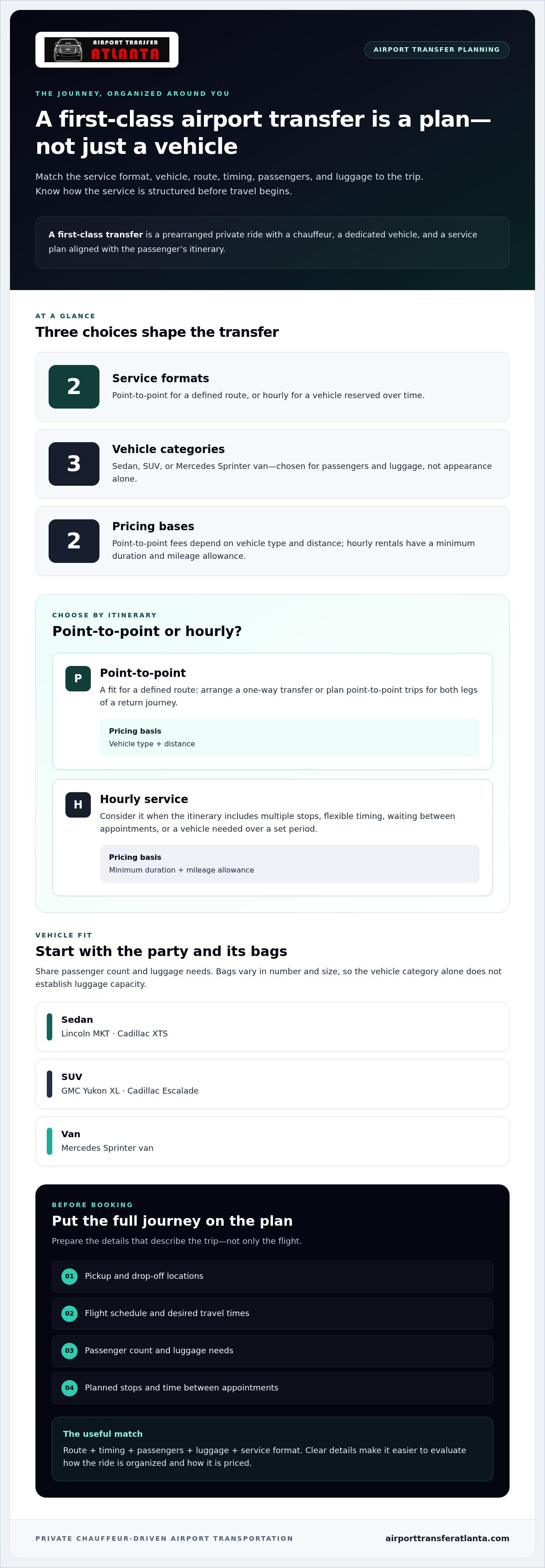 AIRPORT TRANSFER
ATLANTA

AIRPORT TRANSFER PLANNING

THE JOURNEY, ORGANIZED AROUND YOU

A first-class airport transfer is a plan—not just a vehicle

Match the service format, vehicle, route, timing, passengers, and luggage to the trip. Know how the service is structured before travel begins.

A first-class transfer is a prearranged private ride with a chauffeur, a dedicated vehicle, and a service plan aligned with the passenger's itinerary.

AT A GLANCE

Three choices shape the transfer

2
Service formats
Point-to-point for a defined route, or hourly for a vehicle reserved over time.

3
Vehicle categories
Sedan, SUV, or Mercedes Sprinter van—chosen for passengers and luggage, not appearance alone.

2
Pricing bases
Point-to-point fees depend on vehicle type and distance; hourly rentals have a minimum duration and mileage allowance.

CHOOSE BY ITINERARY

Point-to-point or hourly?

P
Point-to-point
A fit for a defined route: arrange a one-way transfer or plan point-to-point trips for both legs of a return journey.

Pricing basis
Vehicle type + distance

H
Hourly service
Consider it when the itinerary includes multiple stops, flexible timing, waiting between appointments, or a vehicle needed over a set period.

Pricing basis
Minimum duration + mileage allowance

VEHICLE FIT

Start with the party and its bags

Share passenger count and luggage needs. Bags vary in number and size, so the vehicle category alone does not establish luggage capacity.

Sedan
Lincoln MKT · Cadillac XTS

SUV
GMC Yukon XL · Cadillac Escalade

Van
Mercedes Sprinter van

BEFORE BOOKING

Put the full journey on the plan

Prepare the details that describe the trip—not only the flight.

01 Pickup and drop-off locations

02 Flight schedule and desired travel times

03 Passenger count and luggage needs

04 Planned stops and time between appointments

The useful match

Route + timing + passengers + luggage + service format. Clear details make it easier to evaluate how the ride is organized and how it is priced.

PRIVATE CHAUFFEUR-DRIVEN AIRPORT TRANSPORTATION
airporttransferatlanta.com