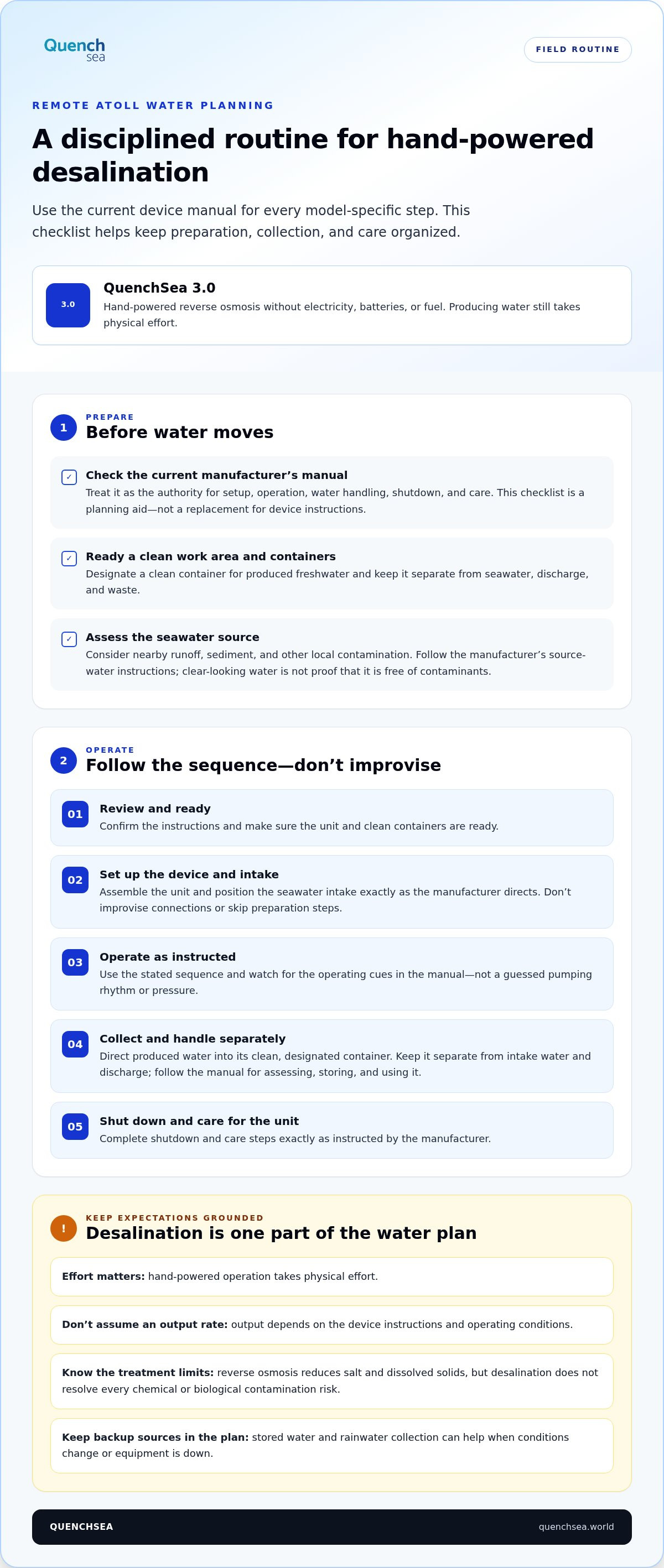 Quench
sea

FIELD ROUTINE

REMOTE ATOLL WATER PLANNING

A disciplined routine for hand-powered desalination

Use the current device manual for every model-specific step. This checklist helps keep preparation, collection, and care organized.

3.0

QuenchSea 3.0

Hand-powered reverse osmosis without electricity, batteries, or fuel. Producing water still takes physical effort.

1

PREPARE

Before water moves

☑ Check the current manufacturer's manual
Treat it as the authority for setup, operation, water handling, shutdown, and care. This checklist is a planning aid—not a replacement for device instructions.

☑ Ready a clean work area and containers
Designate a clean container for produced freshwater and keep it separate from seawater, discharge, and waste.

☑ Assess the seawater source
Consider nearby runoff, sediment, and other local contamination. Follow the manufacturer's source-water instructions; clear-looking water is not proof that it is free of contaminants.

2

OPERATE

Follow the sequence—don't improvise

01 Review and ready
Confirm the instructions and make sure the unit and clean containers are ready.

02 Set up the device and intake
Assemble the unit and position the seawater intake exactly as the manufacturer directs. Don't improvise connections or skip preparation steps.

03 Operate as instructed
Use the stated sequence and watch for the operating cues in the manual—not a guessed pumping rhythm or pressure.

04 Collect and handle separately
Direct produced water into its clean, designated container. Keep it separate from intake water and discharge; follow the manual for assessing, storing, and using it.

05 Shut down and care for the unit
Complete shutdown and care steps exactly as instructed by the manufacturer.

!

KEEP EXPECTATIONS GROUNDED

Desalination is one part of the water plan

Effort matters: hand-powered operation takes physical effort.

Don't assume an output rate: output depends on the device instructions and operating conditions.

Know the treatment limits: reverse osmosis reduces salt and dissolved solids, but desalination does not resolve every chemical or biological contamination risk.

Keep backup sources in the plan: stored water and rainwater collection can help when conditions change or equipment is down.

QUENCHSEA

quenchsea.world