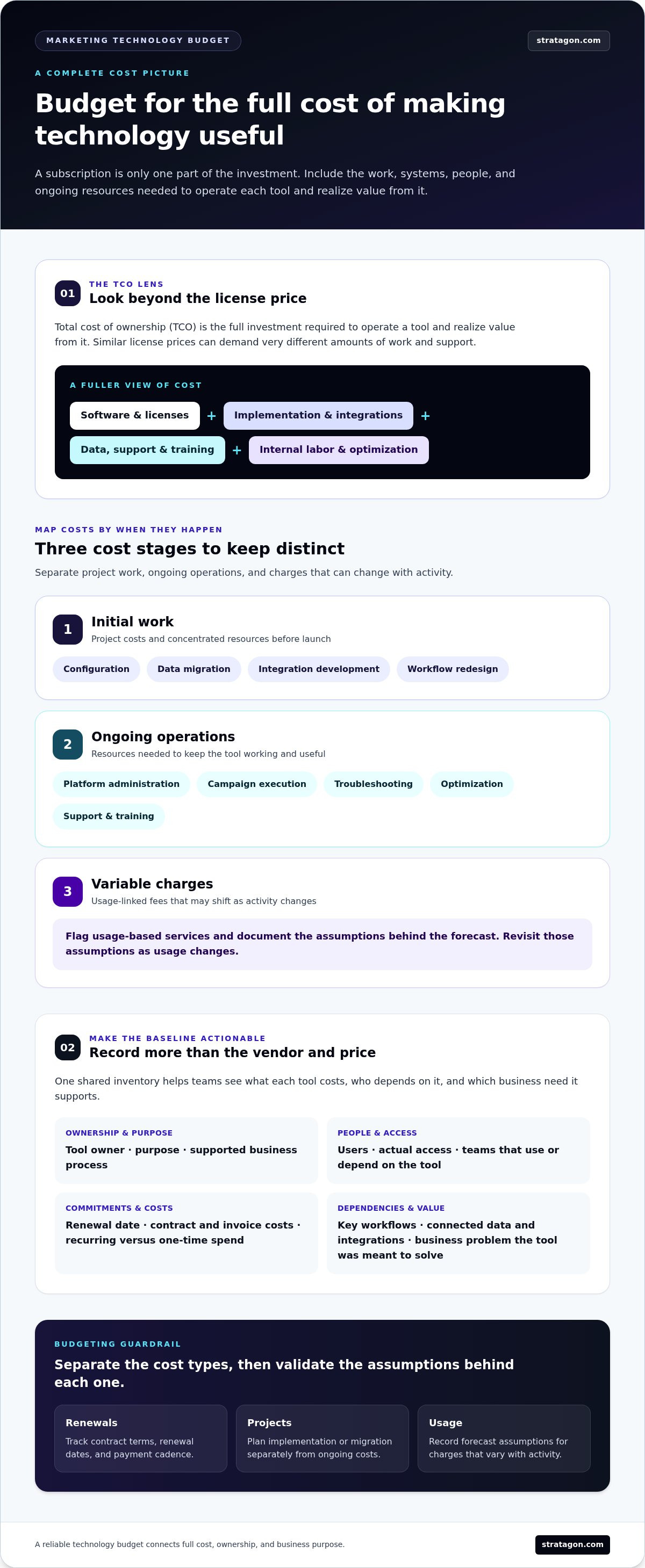 MARKETING TECHNOLOGY BUDGET

stratagon.com

A COMPLETE COST PICTURE

Budget for the full cost of making technology useful

A subscription is only one part of the investment. Include the work, systems, people, and ongoing resources needed to operate each tool and realize value from it.

01

THE TCO LENS

Look beyond the license price

Total cost of ownership (TCO) is the full investment required to operate a tool and realize value from it. Similar license prices can demand very different amounts of work and support.

A FULLER VIEW OF COST

Software & licenses + Implementation & integrations + Data, support & training + Internal labor & optimization

MAP COSTS BY WHEN THEY HAPPEN

Three cost stages to keep distinct

Separate project work, ongoing operations, and charges that can change with activity.

1

Initial work

Project costs and concentrated resources before launch

Configuration
Data migration
Integration development
Workflow redesign

2

Ongoing operations

Resources needed to keep the tool working and useful

Platform administration
Campaign execution
Troubleshooting
Optimization
Support & training

3

Variable charges

Usage-linked fees that may shift as activity changes

Flag usage-based services and document the assumptions behind the forecast. Revisit those assumptions as usage changes.

02

MAKE THE BASELINE ACTIONABLE

Record more than the vendor and price

One shared inventory helps teams see what each tool costs, who depends on it, and which business need it supports.

OWNERSHIP & PURPOSE

Tool owner · purpose · supported business process

PEOPLE & ACCESS

Users · actual access · teams that use or depend on the tool

COMMITMENTS & COSTS

Renewal date · contract and invoice costs · recurring versus one-time spend

DEPENDENCIES & VALUE

Key workflows · connected data and integrations · business problem the tool was meant to solve

BUDGETING GUARDRAIL

Separate the cost types, then validate the assumptions behind each one.

Renewals

Track contract terms, renewal dates, and payment cadence.

Projects

Plan implementation or migration separately from ongoing costs.

Usage

Record forecast assumptions for charges that vary with activity.

A reliable technology budget connects full cost, ownership, and business purpose.

stratagon.com