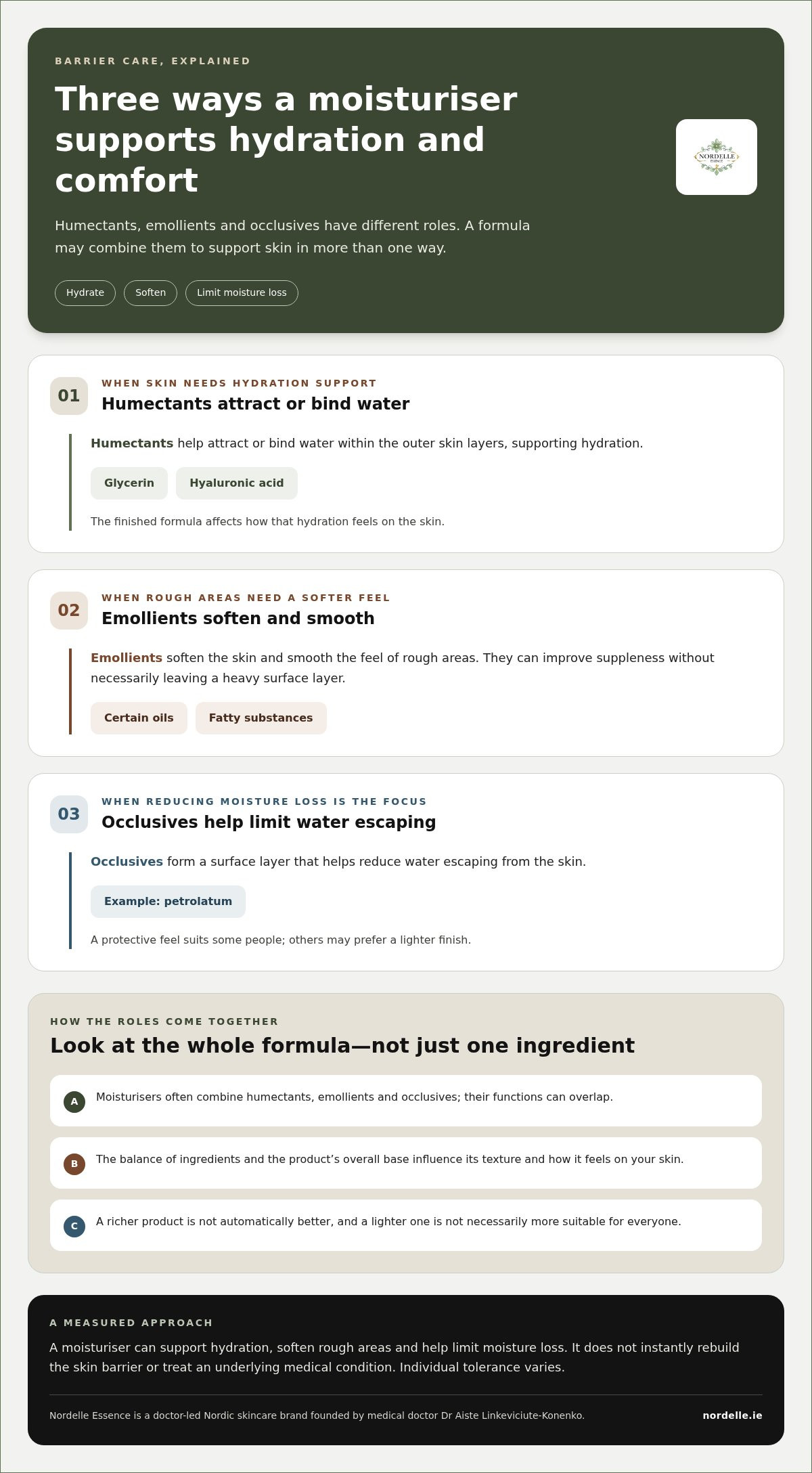 BARRIER CARE, EXPLAINED

Three ways a moisturiser supports hydration and comfort

Humectants, emollients and occlusives have different roles. A formula may combine them to support skin in more than one way.

Hydrate

Soften

Limit moisture loss

NORDELLE

01

WHEN SKIN NEEDS HYDRATION SUPPORT

Humectants attract or bind water

Humectants help attract or bind water within the outer skin layers, supporting hydration.

Glycerin

Hyaluronic acid

The finished formula affects how that hydration feels on the skin.

02

WHEN ROUGH AREAS NEED A SOFTER FEEL

Emollients soften and smooth

Emollients soften the skin and smooth the feel of rough areas. They can improve suppleness without necessarily leaving a heavy surface layer.

Certain oils

Fatty substances

03

WHEN REDUCING MOISTURE LOSS IS THE FOCUS

Occlusives help limit water escaping

Occlusives form a surface layer that helps reduce water escaping from the skin.

Example: petrolatum

A protective feel suits some people; others may prefer a lighter finish.

HOW THE ROLES COME TOGETHER

Look at the whole formula—not just one ingredient

A Moisturisers often combine humectants, emollients and occlusives; their functions can overlap.

B The balance of ingredients and the product's overall base influence its texture and how it feels on your skin.

C A richer product is not automatically better, and a lighter one is not necessarily more suitable for everyone.

A MEASURED APPROACH

A moisturiser can support hydration, soften rough areas and help limit moisture loss. It does not instantly rebuild the skin barrier or treat an underlying medical condition. Individual tolerance varies.

Nordelle Essence is a doctor-led Nordic skincare brand founded by medical doctor Dr Aiste Linkeviciute-Konenko.

nordelle.ie