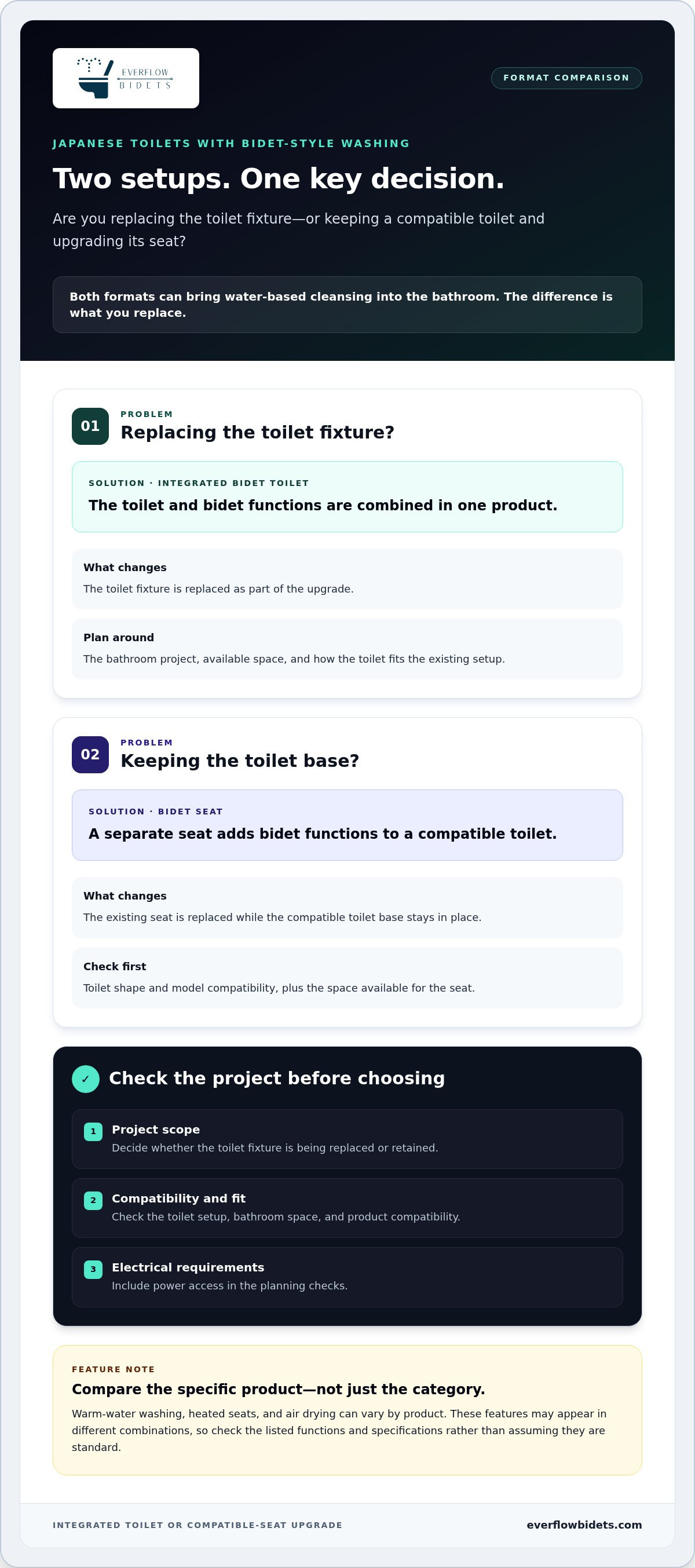 EVERFLOW
BIDETS

FORMAT COMPARISON

JAPANESE TOILETS WITH BIDET-STYLE WASHING

Two setups. One key decision.

Are you replacing the toilet fixture—or keeping a compatible toilet and upgrading its seat?

Both formats can bring water-based cleansing into the bathroom. The difference is what you replace.

01
PROBLEM
Replacing the toilet fixture?

SOLUTION · INTEGRATED BIDET TOILET
The toilet and bidet functions are combined in one product.

What changes
The toilet fixture is replaced as part of the upgrade.

Plan around
The bathroom project, available space, and how the toilet fits the existing setup.

02
PROBLEM
Keeping the toilet base?

SOLUTION · BIDET SEAT
A separate seat adds bidet functions to a compatible toilet.

What changes
The existing seat is replaced while the compatible toilet base stays in place.

Check first
Toilet shape and model compatibility, plus the space available for the seat.

✓ Check the project before choosing

1 Project scope
Decide whether the toilet fixture is being replaced or retained.

2 Compatibility and fit
Check the toilet setup, bathroom space, and product compatibility.

3 Electrical requirements
Include power access in the planning checks.

FEATURE NOTE
Compare the specific product—not just the category.

Warm-water washing, heated seats, and air drying can vary by product. These features may appear in different combinations, so check the listed functions and specifications rather than assuming they are standard.

INTEGRATED TOILET OR COMPATIBLE-SEAT UPGRADE
everflowbidets.com