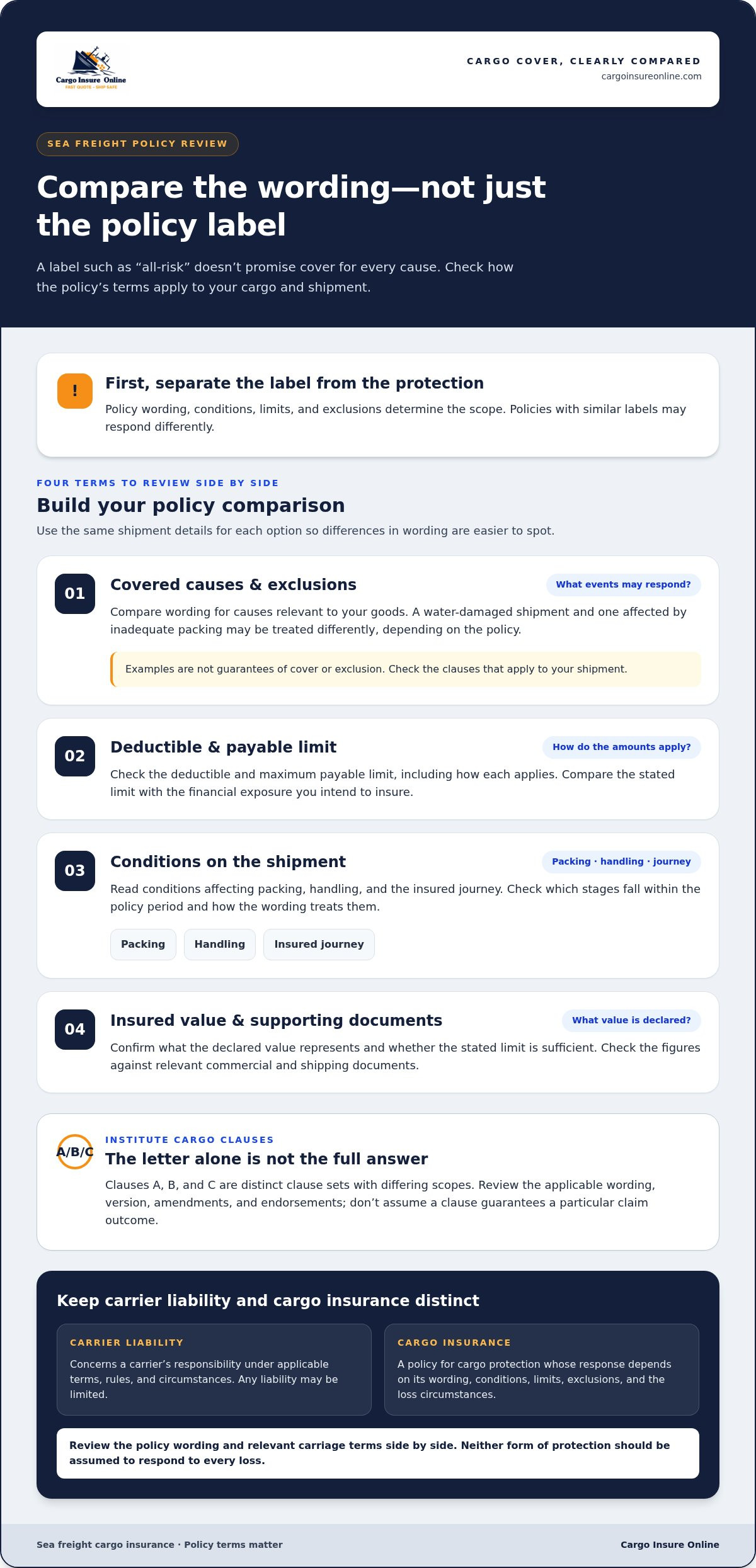 Cargo Insure Online
FAST QUOTE · SHIP SAFE

CARGO COVER, CLEARLY COMPARED
cargoinsureonline.com

SEA FREIGHT POLICY REVIEW

Compare the wording—not just the policy label

A label such as "all-risk" doesn't promise cover for every cause. Check how the policy's terms apply to your cargo and shipment.

!

First, separate the label from the protection

Policy wording, conditions, limits, and exclusions determine the scope. Policies with similar labels may respond differently.

FOUR TERMS TO REVIEW SIDE BY SIDE

Build your policy comparison

Use the same shipment details for each option so differences in wording are easier to spot.

01

Covered causes & exclusions

What events may respond?

Compare wording for causes relevant to your goods. A water-damaged shipment and one affected by inadequate packing may be treated differently, depending on the policy.

Examples are not guarantees of cover or exclusion. Check the clauses that apply to your shipment.

02

Deductible & payable limit

How do the amounts apply?

Check the deductible and maximum payable limit, including how each applies. Compare the stated limit with the financial exposure you intend to insure.

03

Conditions on the shipment

Packing · handling · journey

Read conditions affecting packing, handling, and the insured journey. Check which stages fall within the policy period and how the wording treats them.

Packing

Handling

Insured journey

04

Insured value & supporting documents

What value is declared?

Confirm what the declared value represents and whether the stated limit is sufficient. Check the figures against relevant commercial and shipping documents.

A/B/C

INSTITUTE CARGO CLAUSES

The letter alone is not the full answer

Clauses A, B, and C are distinct clause sets with differing scopes. Review the applicable wording, version, amendments, and endorsements; don't assume a clause guarantees a particular claim outcome.

Keep carrier liability and cargo insurance distinct

CARRIER LIABILITY

Concerns a carrier's responsibility under applicable terms, rules, and circumstances. Any liability may be limited.

CARGO INSURANCE

A policy for cargo protection whose response depends on its wording, conditions, limits, exclusions, and the loss circumstances.

Review the policy wording and relevant carriage terms side by side. Neither form of protection should be assumed to respond to every loss.

Sea freight cargo insurance · Policy terms matter

Cargo Insure Online