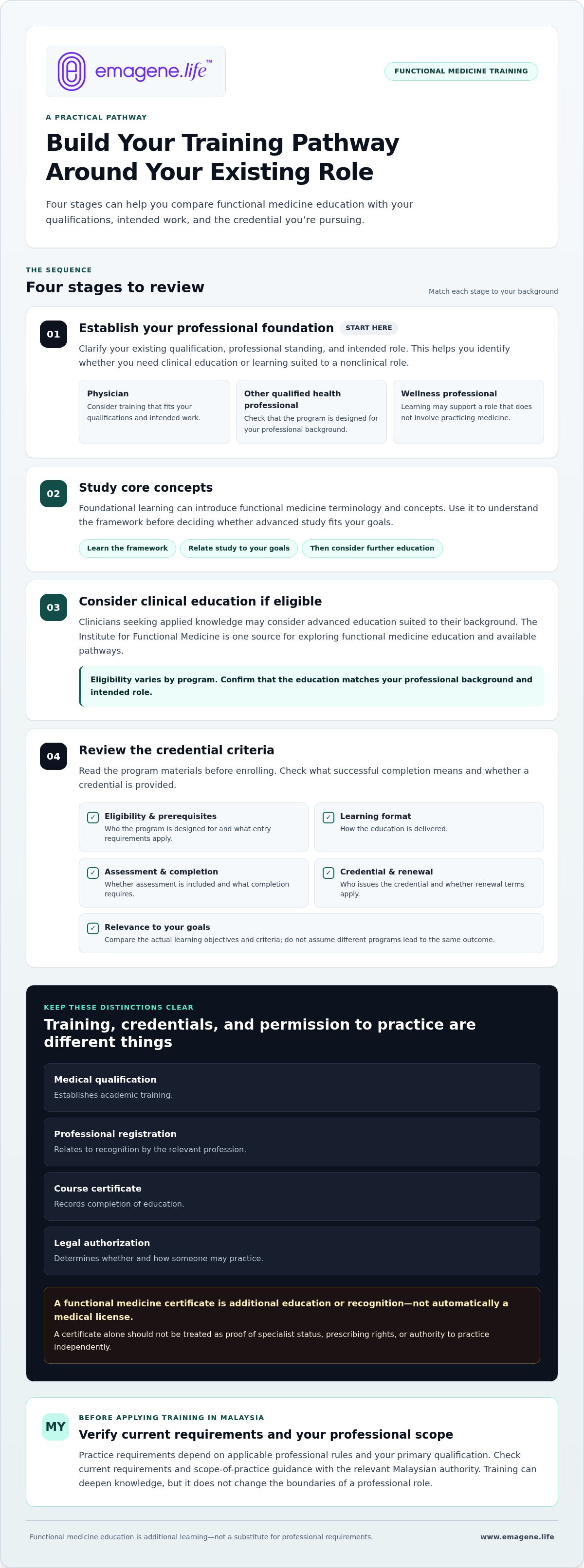 emagene.life™

FUNCTIONAL MEDICINE TRAINING

A PRACTICAL PATHWAY

Build Your Training Pathway Around Your Existing Role

Four stages can help you compare functional medicine education with your qualifications, intended work, and the credential you're pursuing.

THE SEQUENCE

Four stages to review

Match each stage to your background

01

Establish your professional foundation

START HERE

Clarify your existing qualification, professional standing, and intended role. This helps you identify whether you need clinical education or learning suited to a nonclinical role.

Physician
Consider training that fits your qualifications and intended work.

Other qualified health professional
Check that the program is designed for your professional background.

Wellness professional
Learning may support a role that does not involve practicing medicine.

02

Study core concepts

Foundational learning can introduce functional medicine terminology and concepts. Use it to understand the framework before deciding whether advanced study fits your goals.

Learn the framework

Relate study to your goals

Then consider further education

03

Consider clinical education if eligible

Clinicians seeking applied knowledge may consider advanced education suited to their background. The Institute for Functional Medicine is one source for exploring functional medicine education and available pathways.

Eligibility varies by program. Confirm that the education matches your professional background and intended role.

04

Review the credential criteria

Read the program materials before enrolling. Check what successful completion means and whether a credential is provided.

☑ Eligibility & prerequisites
Who the program is designed for and what entry requirements apply.

☑ Learning format
How the education is delivered.

☑ Assessment & completion
Whether assessment is included and what completion requires.

☑ Credential & renewal
Who issues the credential and whether renewal terms apply.

☑ Relevance to your goals
Compare the actual learning objectives and criteria; do not assume different programs lead to the same outcome.

KEEP THESE DISTINCTIONS CLEAR

Training, credentials, and permission to practice are different things

Medical qualification
Establishes academic training.

Professional registration
Relates to recognition by the relevant profession.

Course certificate
Records completion of education.

Legal authorization
Determines whether and how someone may practice.

A functional medicine certificate is additional education or recognition—not automatically a medical license.

A certificate alone should not be treated as proof of specialist status, prescribing rights, or authority to practice independently.

MY

BEFORE APPLYING TRAINING IN MALAYSIA

Verify current requirements and your professional scope

Practice requirements depend on applicable professional rules and your primary qualification. Check current requirements and scope-of-practice guidance with the relevant Malaysian authority. Training can deepen knowledge, but it does not change the boundaries of a professional role.

Functional medicine education is additional learning—not a substitute for professional requirements.

www.emagene.life