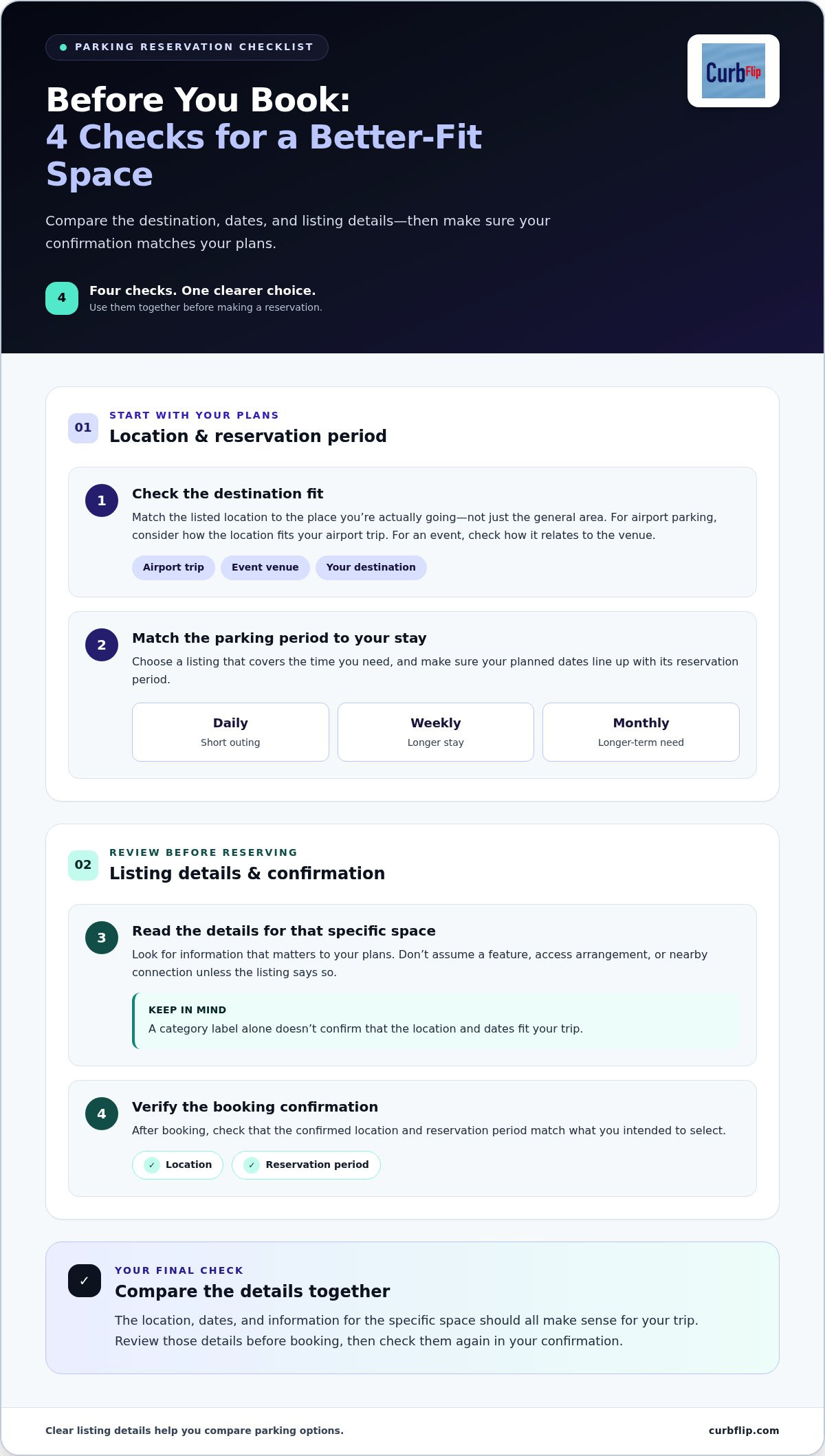 • PARKING RESERVATION CHECKLIST

CurbFlip

Before You Book:
4 Checks for a Better-Fit Space

Compare the destination, dates, and listing details—then make sure your confirmation matches your plans.

4

Four checks. One clearer choice.
Use them together before making a reservation.

01
START WITH YOUR PLANS
Location & reservation period

1
Check the destination fit
Match the listed location to the place you're actually going—not just the general area. For airport parking, consider how the location fits your airport trip. For an event, check how it relates to the venue.

Airport trip
Event venue
Your destination

2
Match the parking period to your stay
Choose a listing that covers the time you need, and make sure your planned dates line up with its reservation period.

Daily
Short outing

Weekly
Longer stay

Monthly
Longer-term need

02
REVIEW BEFORE RESERVING
Listing details & confirmation

3
Read the details for that specific space
Look for information that matters to your plans. Don't assume a feature, access arrangement, or nearby connection unless the listing says so.

KEEP IN MIND
A category label alone doesn't confirm that the location and dates fit your trip.

4
Verify the booking confirmation
After booking, check that the confirmed location and reservation period match what you intended to select.

✓ Location
✓ Reservation period

✓
YOUR FINAL CHECK
Compare the details together
The location, dates, and information for the specific space should all make sense for your trip. Review those details before booking, then check them again in your confirmation.

Clear listing details help you compare parking options.
curbflip.com