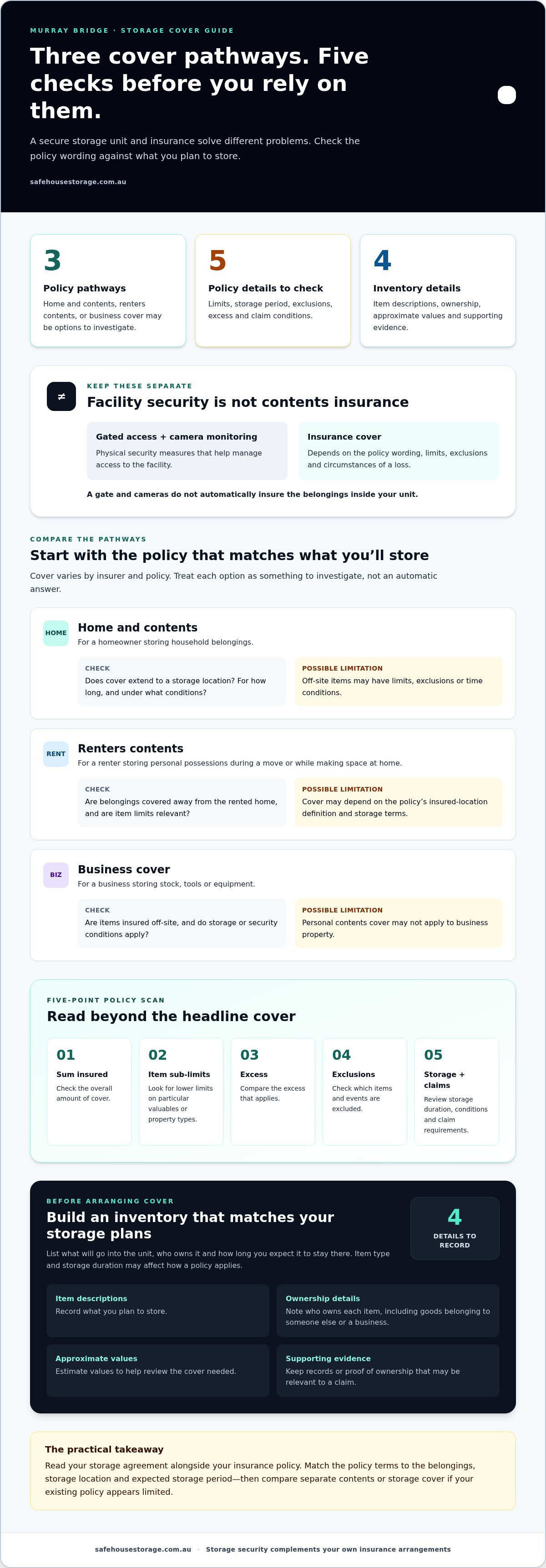 MURRAY BRIDGE · STORAGE COVER GUIDE

Three cover pathways. Five checks before you rely on them.

A secure storage unit and insurance solve different problems. Check the policy wording against what you plan to store.

safehousestorage.com.au

3

Policy pathways

Home and contents, renters contents, or business cover may be options to investigate.

5

Policy details to check

Limits, storage period, exclusions, excess and claim conditions.

4

Inventory details

Item descriptions, ownership, approximate values and supporting evidence.

≠

KEEP THESE SEPARATE

Facility security is not contents insurance

Gated access + camera monitoring

Physical security measures that help manage access to the facility.

Insurance cover

Depends on the policy wording, limits, exclusions and circumstances of a loss.

A gate and cameras do not automatically insure the belongings inside your unit.

COMPARE THE PATHWAYS

Start with the policy that matches what you'll store

Cover varies by insurer and policy. Treat each option as something to investigate, not an automatic answer.

HOME

Home and contents

For a homeowner storing household belongings.

CHECK

Does cover extend to a storage location? For how long, and under what conditions?

POSSIBLE LIMITATION

Off-site items may have limits, exclusions or time conditions.

RENT

Renters contents

For a renter storing personal possessions during a move or while making space at home.

CHECK

Are belongings covered away from the rented home, and are item limits relevant?

POSSIBLE LIMITATION

Cover may depend on the policy's insured-location definition and storage terms.

BIZ

Business cover

For a business storing stock, tools or equipment.

CHECK

Are items insured off-site, and do storage or security conditions apply?

POSSIBLE LIMITATION

Personal contents cover may not apply to business property.

FIVE-POINT POLICY SCAN

Read beyond the headline cover

01

Sum insured

Check the overall amount of cover.

02

Item sub-limits

Look for lower limits on particular valuables or property types.

03

Excess

Compare the excess that applies.

04

Exclusions

Check which items and events are excluded.

05

Storage + claims

Review storage duration, conditions and claim requirements.

BEFORE ARRANGING COVER

Build an inventory that matches your storage plans

List what will go into the unit, who owns it and how long you expect it to stay there. Item type and storage duration may affect how a policy applies.

4

DETAILS TO RECORD

Item descriptions

Record what you plan to store.

Ownership details

Note who owns each item, including goods belonging to someone else or a business.

Approximate values

Estimate values to help review the cover needed.

Supporting evidence

Keep records or proof of ownership that may be relevant to a claim.

The practical takeaway

Read your storage agreement alongside your insurance policy. Match the policy terms to the belongings, storage location and expected storage period—then compare separate contents or storage cover if your existing policy appears limited.

safehousestorage.com.au · Storage security complements your own insurance arrangements