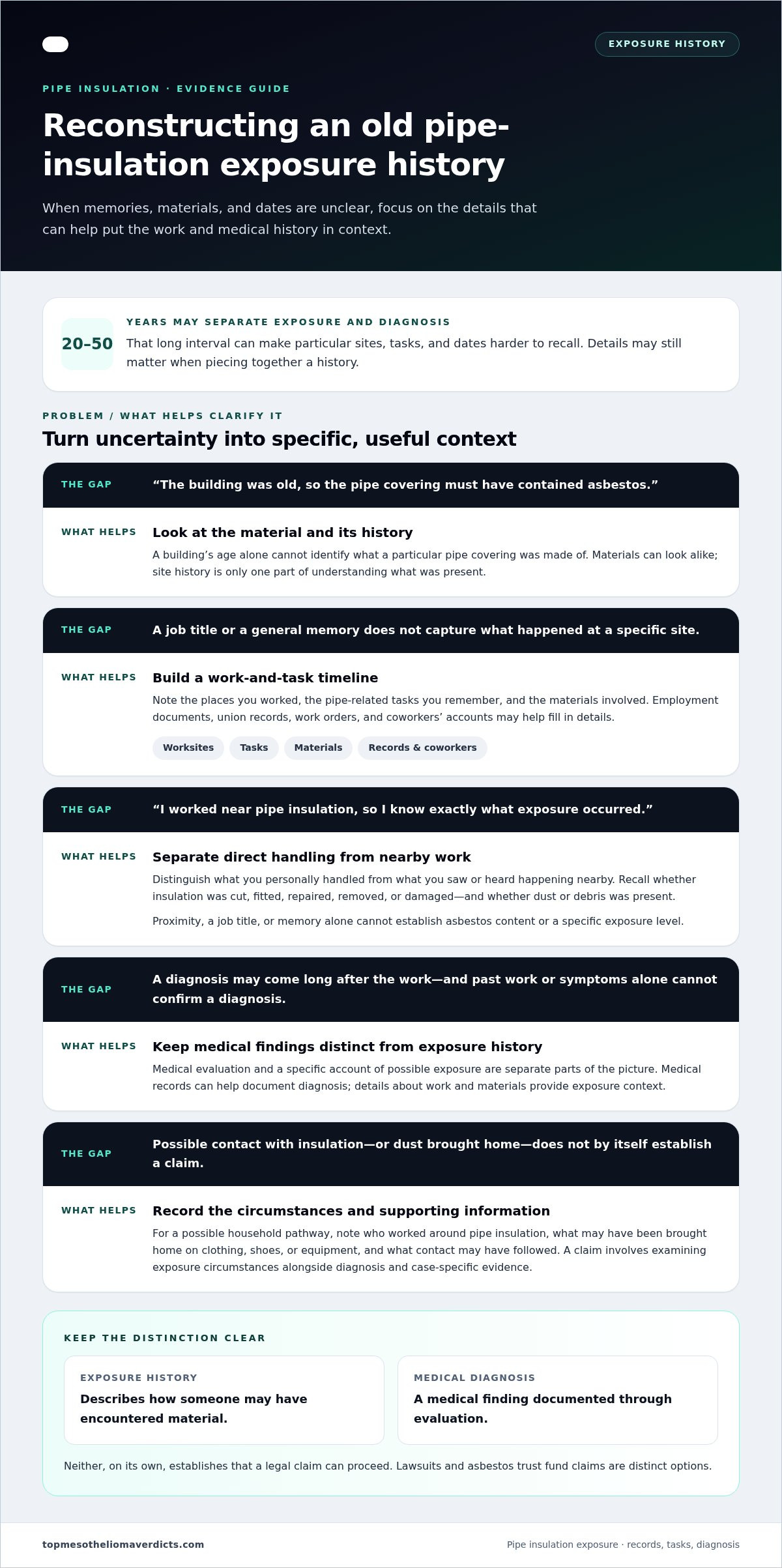 EXPOSURE HISTORY

PIPE INSULATION · EVIDENCE GUIDE

Reconstructing an old pipe-insulation exposure history

When memories, materials, and dates are unclear, focus on the details that can help put the work and medical history in context.

20-50

YEARS MAY SEPARATE EXPOSURE AND DIAGNOSIS

That long interval can make particular sites, tasks, and dates harder to recall. Details may still matter when piecing together a history.

PROBLEM / WHAT HELPS CLARIFY IT

Turn uncertainty into specific, useful context

THE GAP "The building was old, so the pipe covering must have contained asbestos."

WHAT HELPS Look at the material and its history

A building's age alone cannot identify what a particular pipe covering was made of. Materials can look alike; site history is only one part of understanding what was present.

THE GAP A job title or a general memory does not capture what happened at a specific site.

WHAT HELPS Build a work-and-task timeline

Note the places you worked, the pipe-related tasks you remember, and the materials involved. Employment documents, union records, work orders, and coworkers' accounts may help fill in details.

Worksites Tasks Materials Records & coworkers

THE GAP "I worked near pipe insulation, so I know exactly what exposure occurred."

WHAT HELPS Separate direct handling from nearby work

Distinguish what you personally handled from what you saw or heard happening nearby. Recall whether insulation was cut, fitted, repaired, removed, or damaged—and whether dust or debris was present.

Proximity, a job title, or memory alone cannot establish asbestos content or a specific exposure level.

THE GAP A diagnosis may come long after the work—and past work or symptoms alone cannot confirm a diagnosis.

WHAT HELPS Keep medical findings distinct from exposure history

Medical evaluation and a specific account of possible exposure are separate parts of the picture. Medical records can help document diagnosis; details about work and materials provide exposure context.

THE GAP Possible contact with insulation—or dust brought home—does not by itself establish a claim.

WHAT HELPS Record the circumstances and supporting information

For a possible household pathway, note who worked around pipe insulation, what may have been brought home on clothing, shoes, or equipment, and what contact may have followed. A claim involves examining exposure circumstances alongside diagnosis and case-specific evidence.

KEEP THE DISTINCTION CLEAR

EXPOSURE HISTORY
Describes how someone may have encountered material.

MEDICAL DIAGNOSIS
A medical finding documented through evaluation.

Neither, on its own, establishes that a legal claim can proceed. Lawsuits and asbestos trust fund claims are distinct options.

topmesotheliomaverdicts.com

Pipe insulation exposure · records, tasks, diagnosis