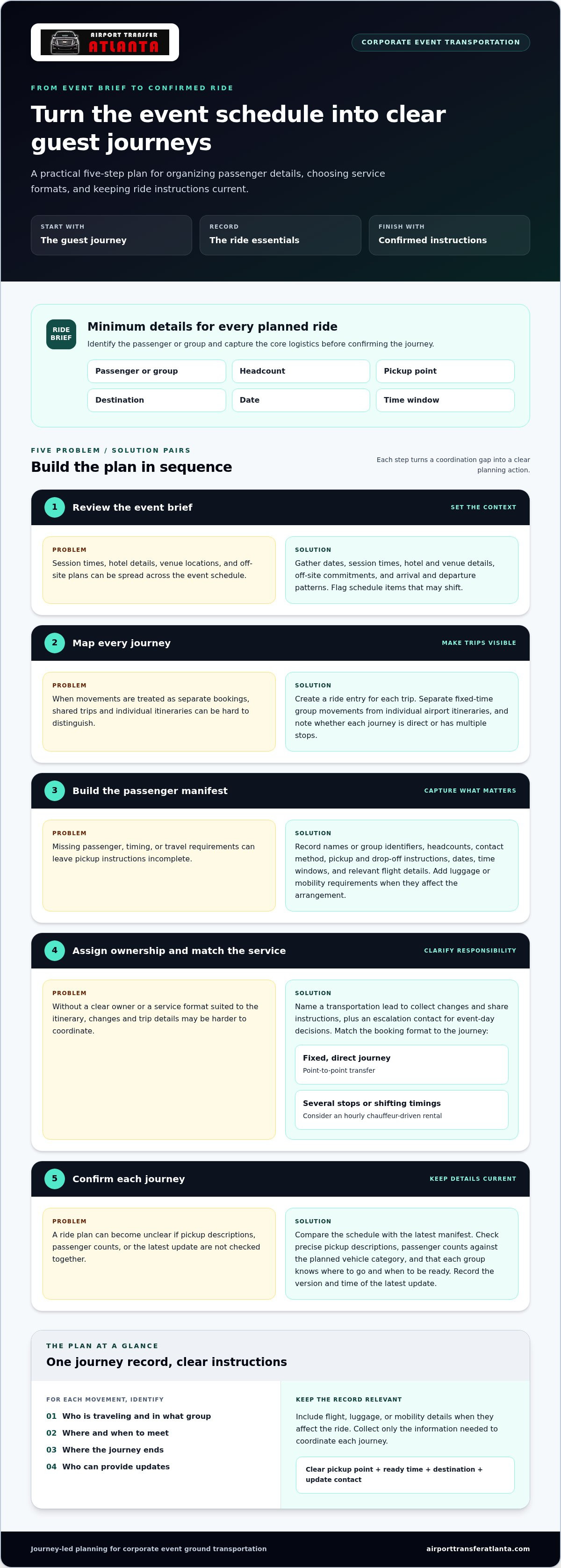 AIRPORT TRANSFER
ATLANTA

CORPORATE EVENT TRANSPORTATION

FROM EVENT BRIEF TO CONFIRMED RIDE

Turn the event schedule into clear guest journeys

A practical five-step plan for organizing passenger details, choosing service formats, and keeping ride instructions current.

START WITH
The guest journey

RECORD
The ride essentials

FINISH WITH
Confirmed instructions

RIDE BRIEF

Minimum details for every planned ride

Identify the passenger or group and capture the core logistics before confirming the journey.

Passenger or group
Headcount
Pickup point
Destination
Date
Time window

FIVE PROBLEM / SOLUTION PAIRS

Build the plan in sequence

Each step turns a coordination gap into a clear planning action.

1 Review the event brief
SET THE CONTEXT

PROBLEM
Session times, hotel details, venue locations, and off-site plans can be spread across the event schedule.

SOLUTION
Gather dates, session times, hotel and venue details, off-site commitments, and arrival and departure patterns. Flag schedule items that may shift.

2 Map every journey
MAKE TRIPS VISIBLE

PROBLEM
When movements are treated as separate bookings, shared trips and individual itineraries can be hard to distinguish.

SOLUTION
Create a ride entry for each trip. Separate fixed-time group movements from individual airport itineraries, and note whether each journey is direct or has multiple stops.

3 Build the passenger manifest
CAPTURE WHAT MATTERS

PROBLEM
Missing passenger, timing, or travel requirements can leave pickup instructions incomplete.

SOLUTION
Record names or group identifiers, headcounts, contact method, pickup and drop-off instructions, dates, time windows, and relevant flight details. Add luggage or mobility requirements when they affect the arrangement.

4 Assign ownership and match the service
CLARIFY RESPONSIBILITY

PROBLEM
Without a clear owner or a service format suited to the itinerary, changes and trip details may be harder to coordinate.

SOLUTION
Name a transportation lead to collect changes and share instructions, plus an escalation contact for event-day decisions. Match the booking format to the journey:

Fixed, direct journey
Point-to-point transfer

Several stops or shifting timings
Consider an hourly chauffeur-driven rental

5 Confirm each journey
KEEP DETAILS CURRENT

PROBLEM
A ride plan can become unclear if pickup descriptions, passenger counts, or the latest update are not checked together.

SOLUTION
Compare the schedule with the latest manifest. Check precise pickup descriptions, passenger counts against the planned vehicle category, and that each group knows where to go and when to be ready. Record the version and time of the latest update.

THE PLAN AT A GLANCE

One journey record, clear instructions

FOR EACH MOVEMENT, IDENTIFY
01 Who is traveling and in what group
02 Where and when to meet
03 Where the journey ends
04 Who can provide updates

KEEP THE RECORD RELEVANT
Include flight, luggage, or mobility details when they affect the ride. Collect only the information needed to coordinate each journey.

Clear pickup point + ready time + destination + update contact

Journey-led planning for corporate event ground transportation
airporttransferatlanta.com